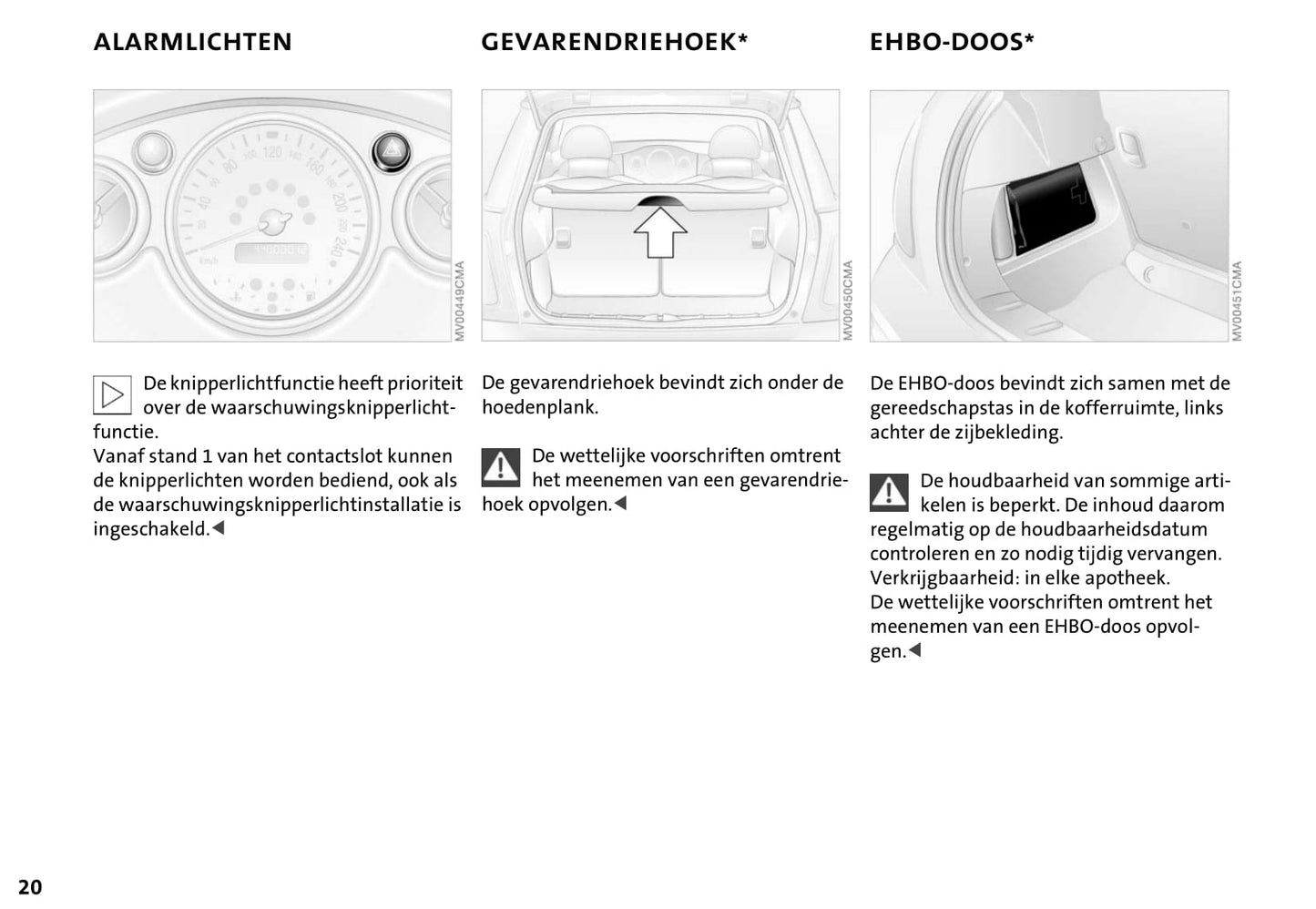 ALARMLICHTEN

MV00449CMA

De knipperlichtfunctie heeft prioriteit over de waarschuwingsknipperlichtfunctie.
Vanaf stand 1 van het contactslot kunnen de knipperlichten worden bediend, ook als de waarschuwingsknipperlichtinstallatie is ingeschakeld.◄

GEVARENDRIEHOEK*

MV00450CMA

De gevarendriehoek bevindt zich onder de hoedenplank.

De wettelijke voorschriften omtrent het meenemen van een gevarendriehoek opvolgen.◄

EHBO-DOOS*

MV00451CMA

De EHBO-doos bevindt zich samen met de gereedschapstas in de kofferruimte, links achter de zijbekleding.

De houdbaarheid van sommige artikelen is beperkt. De inhoud daarom regelmatig op de houdbaarheidsdatum controleren en zo nodig tijdig vervangen.
Verkrijgbaarheid: in elke apotheek.
De wettelijke voorschriften omtrent het meenemen van een EHBO-doos opvolgen.◄

20