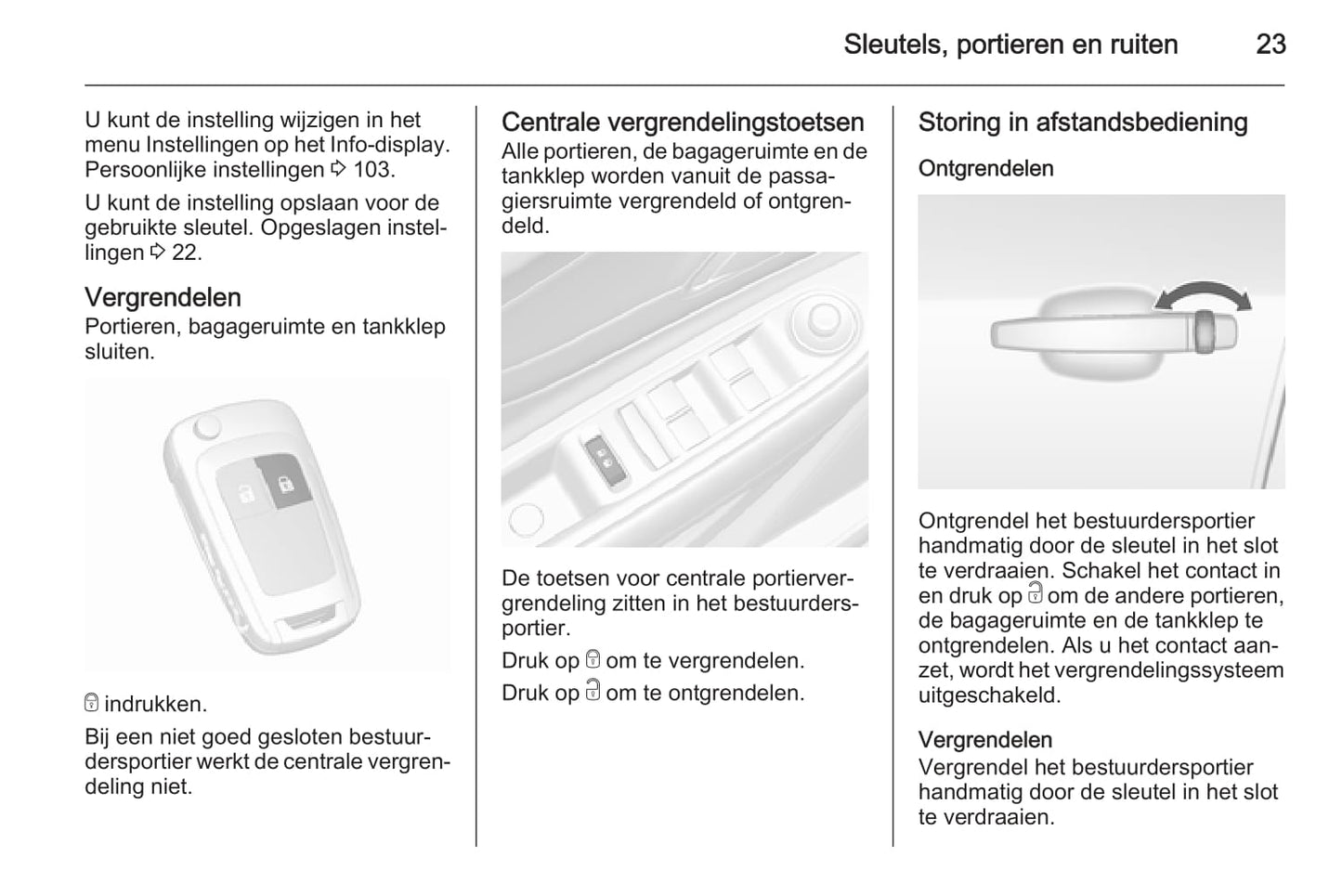 Sleutels, portieren en ruiten 23

U kunt de instelling wijzigen in het menu Instellingen op het Info-display. Persoonlijke instellingen ⇨ 103.

U kunt de instelling opslaan voor de gebruikte sleutel. Opgeslagen instellingen ⇨ 22.

Vergrendelen
Portieren, bagageruimte en tankklep sluiten.

🔒 indrukken.

Bij een niet goed gesloten bestuurdersportier werkt de centrale vergrendeling niet.

Centrale vergrendelingstoetsen
Alle portieren, de bagageruimte en de tankklep worden vanuit de passagiersruimte vergrendeld of ontgrendeld.

De toetsen voor centrale portiervergrendeling zitten in het bestuurdersportier.

Druk op 🔒 om te vergrendelen.

Druk op 🔓 om te ontgrendelen.

Storing in afstandsbediening

Ontgrendelen

Ontgrendel het bestuurdersportier handmatig door de sleutel in het slot te verdraaien. Schakel het contact in en druk op 🔓 om de andere portieren, de bagageruimte en de tankklep te ontgrendelen. Als u het contact aanzet, wordt het vergrendelingssysteem uitgeschakeld.

Vergrendelen
Vergrendel het bestuurdersportier handmatig door de sleutel in het slot te verdraaien.