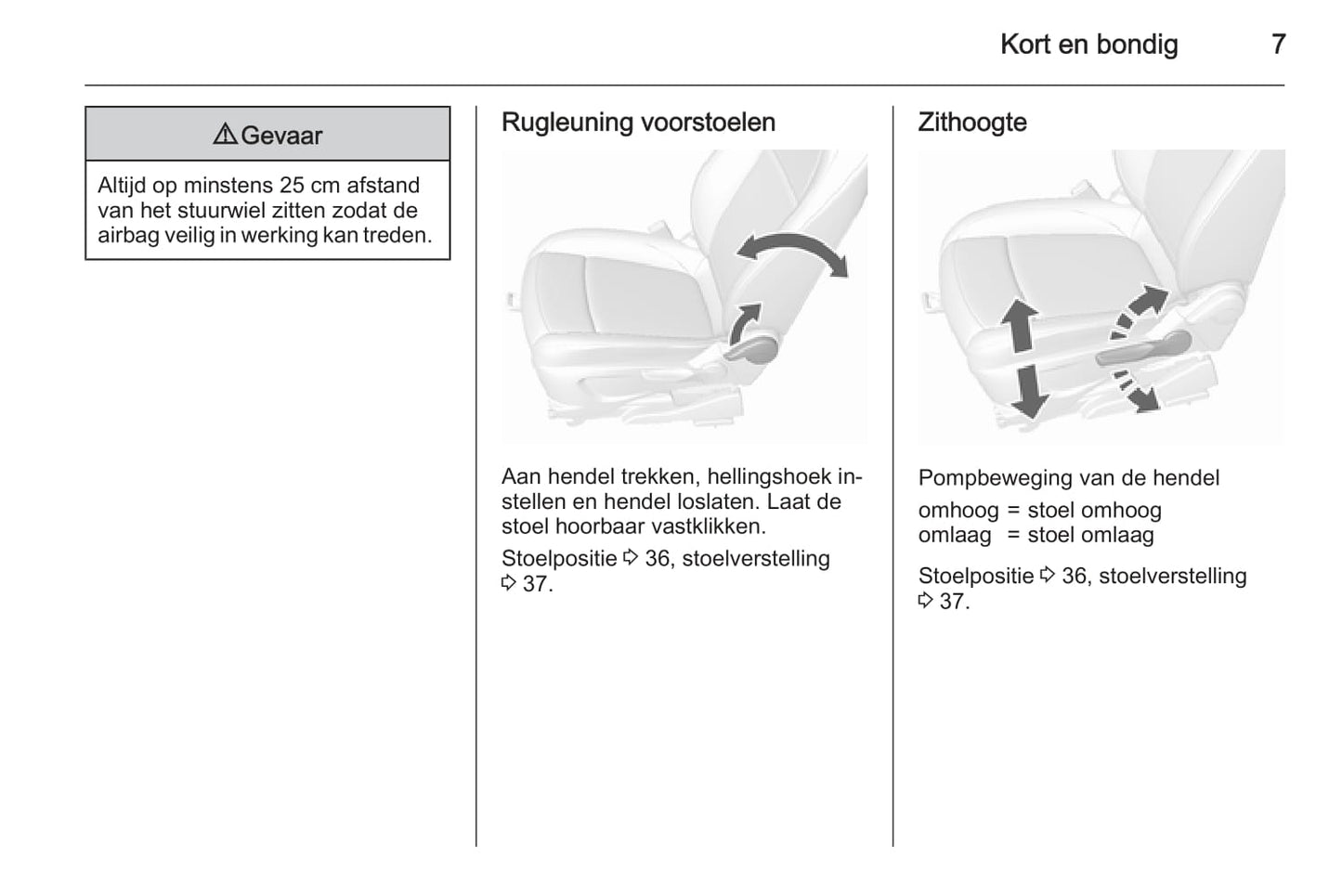 Kort en bondig 7

⚠ Gevaar

Altijd op minstens 25 cm afstand van het stuurwiel zitten zodat de airbag veilig in werking kan treden.

Rugleuning voorstoelen

Aan hendel trekken, hellingshoek instellen en hendel loslaten. Laat de stoel hoorbaar vastklikken.

Stoelpositie ⇨ 36, stoelverstelling ⇨ 37.

Zithoogte

Pompbeweging van de hendel

omhoog = stoel omhoog
omlaag = stoel omlaag

Stoelpositie ⇨ 36, stoelverstelling ⇨ 37.