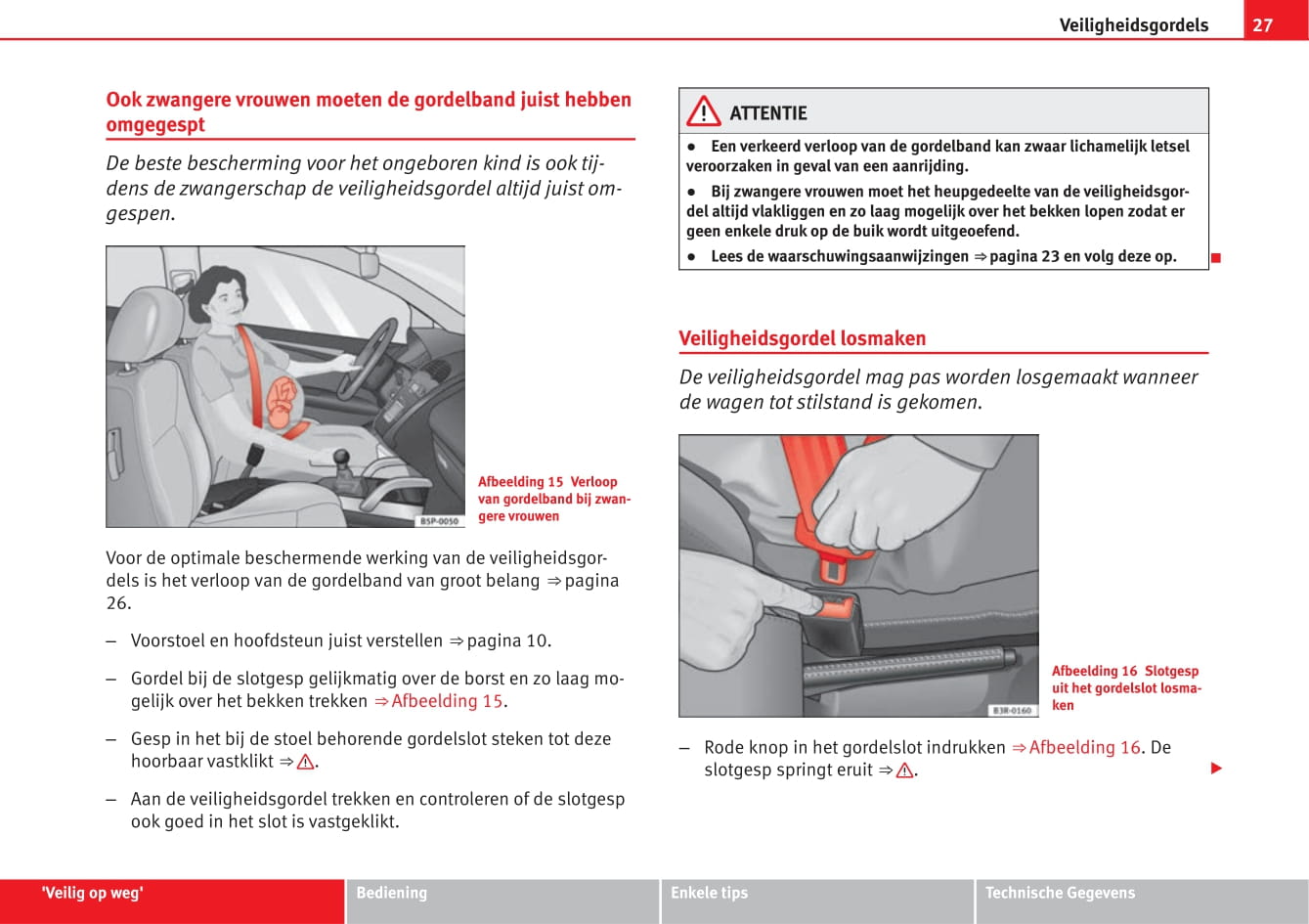 Veiligheidsgordels 27

Ook zwangere vrouwen moeten de gordelband juist hebben omgegespt

De beste bescherming voor het ongeboren kind is ook tijdens de zwangerschap de veiligheidsgordel altijd juist omgespen.

B5P-0050

Afbeelding 15 Verloop van gordelband bij zwangere vrouwen

Voor de optimale beschermende werking van de veiligheidsgordels is het verloop van de gordelband van groot belang ⇒ pagina 26.

– Voorstoel en hoofdsteun juist verstellen ⇒ pagina 10.

– Gordel bij de slotgesp gelijkmatig over de borst en zo laag mogelijk over het bekken trekken ⇒ Afbeelding 15.

– Gesp in het bij de stoel behorende gordelslot steken tot deze hoorbaar vastklikt ⇒ ⚠.

– Aan de veiligheidsgordel trekken en controleren of de slotgesp ook goed in het slot is vastgeklikt.

⚠ ATTENTIE

● Een verkeerd verloop van de gordelband kan zwaar lichamelijk letsel veroorzaken in geval van een aanrijding.

● Bij zwangere vrouwen moet het heupgedeelte van de veiligheidsgordel altijd vlakliggen en zo laag mogelijk over het bekken lopen zodat er geen enkele druk op de buik wordt uitgeoefend.

● Lees de waarschuwingsaanwijzingen ⇒ pagina 23 en volg deze op.

Veiligheidsgordel losmaken

De veiligheidsgordel mag pas worden losgemaakt wanneer de wagen tot stilstand is gekomen.

B3R-0160

Afbeelding 16 Slotgesp uit het gordelslot losmaken

– Rode knop in het gordelslot indrukken ⇒ Afbeelding 16. De slotgesp springt eruit ⇒ ⚠.

'Veilig op weg' Bediening Enkele tips Technische Gegevens