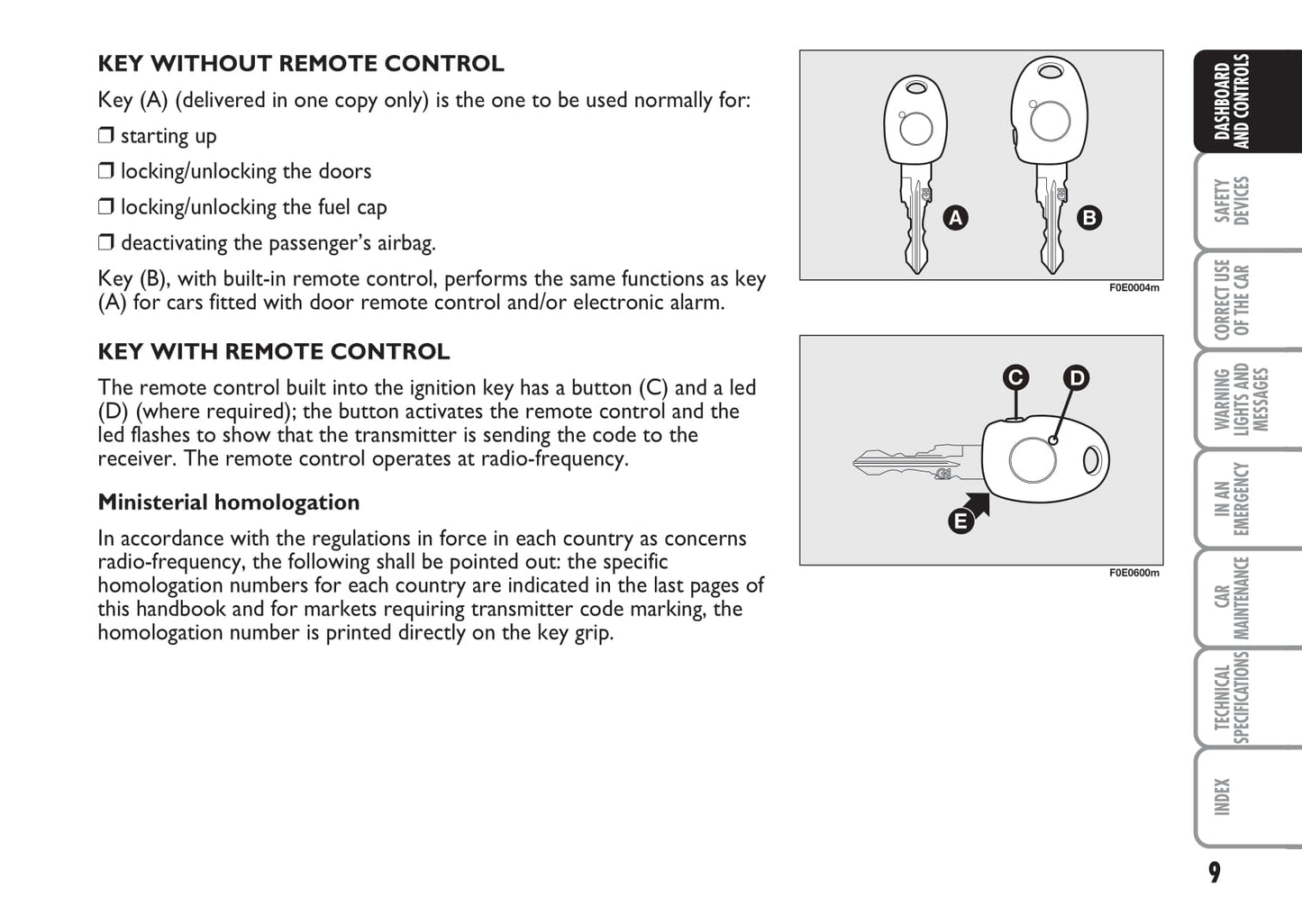 KEY WITHOUT REMOTE CONTROL

Key (A) (delivered in one copy only) is the one to be used normally for:

❒ starting up

❒ locking/unlocking the doors

❒ locking/unlocking the fuel cap

❒ deactivating the passenger's airbag.

Key (B), with built-in remote control, performs the same functions as key (A) for cars fitted with door remote control and/or electronic alarm.

KEY WITH REMOTE CONTROL

The remote control built into the ignition key has a button (C) and a led (D) (where required); the button activates the remote control and the led flashes to show that the transmitter is sending the code to the receiver. The remote control operates at radio-frequency.

Ministerial homologation

In accordance with the regulations in force in each country as concerns radio-frequency, the following shall be pointed out: the specific homologation numbers for each country are indicated in the last pages of this handbook and for markets requiring transmitter code marking, the homologation number is printed directly on the key grip.

A

B

F0E0004m

C

D

E

F0E0600m

DASHBOARD AND CONTROLS

SAFETY DEVICES

CORRECT USE OF THE CAR

WARNING LIGHTS AND MESSAGES

IN AN EMERGENCY

CAR MAINTENANCE

TECHNICAL SPECIFICATIONS

INDEX

9