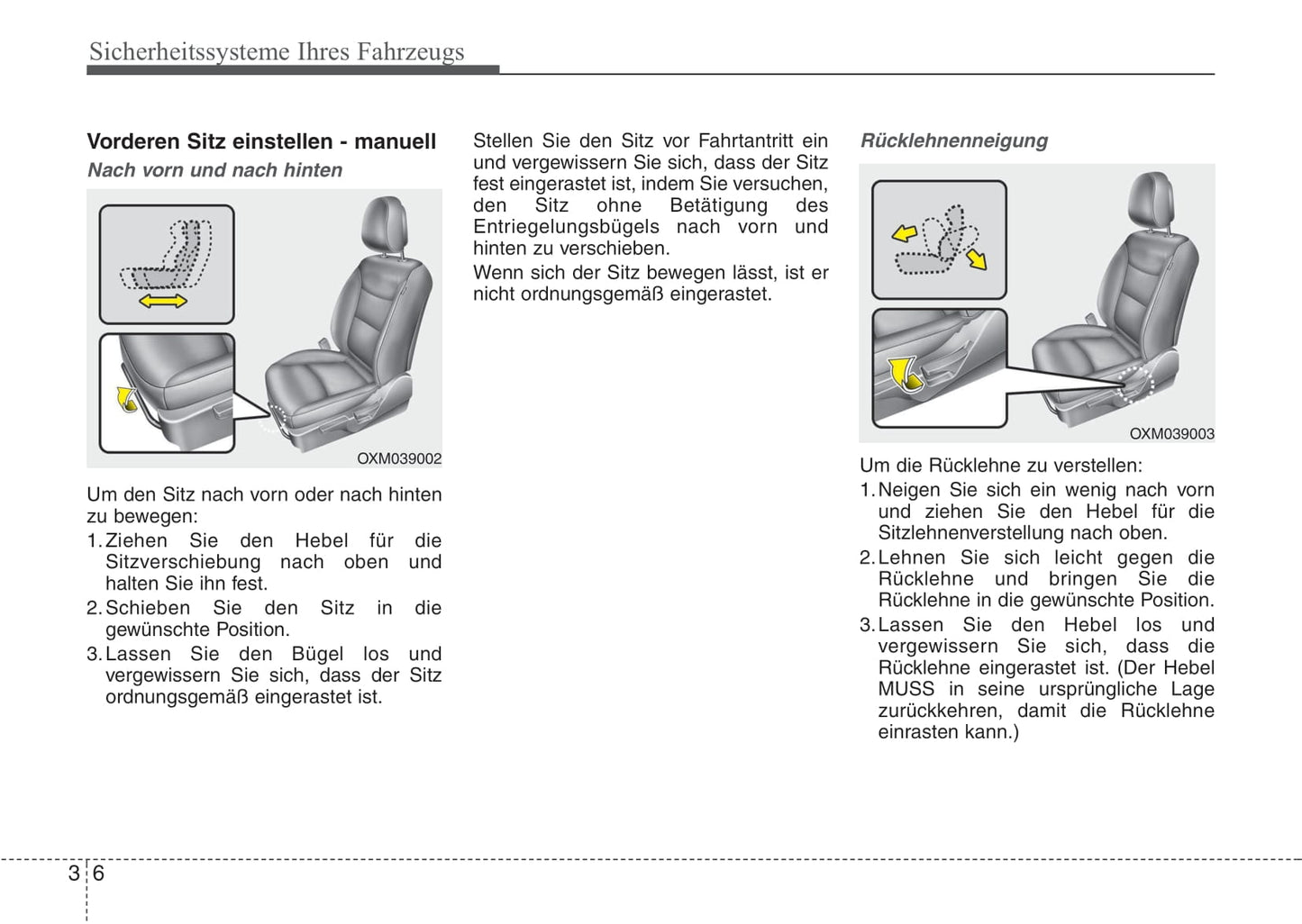 Sicherheitssysteme Ihres Fahrzeugs

Vorderen Sitz einstellen - manuell

Nach vorn und nach hinten

OXM039002

Um den Sitz nach vorn oder nach hinten zu bewegen:
1. Ziehen Sie den Hebel für die Sitzverschiebung nach oben und halten Sie ihn fest.
2. Schieben Sie den Sitz in die gewünschte Position.
3. Lassen Sie den Bügel los und vergewissern Sie sich, dass der Sitz ordnungsgemäß eingerastet ist.

Stellen Sie den Sitz vor Fahrtantritt ein und vergewissern Sie sich, dass der Sitz fest eingerastet ist, indem Sie versuchen, den Sitz ohne Betätigung des Entriegelungsbügels nach vorn und hinten zu verschieben.
Wenn sich der Sitz bewegen lässt, ist er nicht ordnungsgemäß eingerastet.

Rücklehnenneigung

OXM039003

Um die Rücklehne zu verstellen:
1. Neigen Sie sich ein wenig nach vorn und ziehen Sie den Hebel für die Sitzlehnenverstellung nach oben.
2. Lehnen Sie sich leicht gegen die Rücklehne und bringen Sie die Rücklehne in die gewünschte Position.
3. Lassen Sie den Hebel los und vergewissern Sie sich, dass die Rücklehne eingerastet ist. (Der Hebel MUSS in seine ursprüngliche Lage zurückkehren, damit die Rücklehne einrasten kann.)

3 6