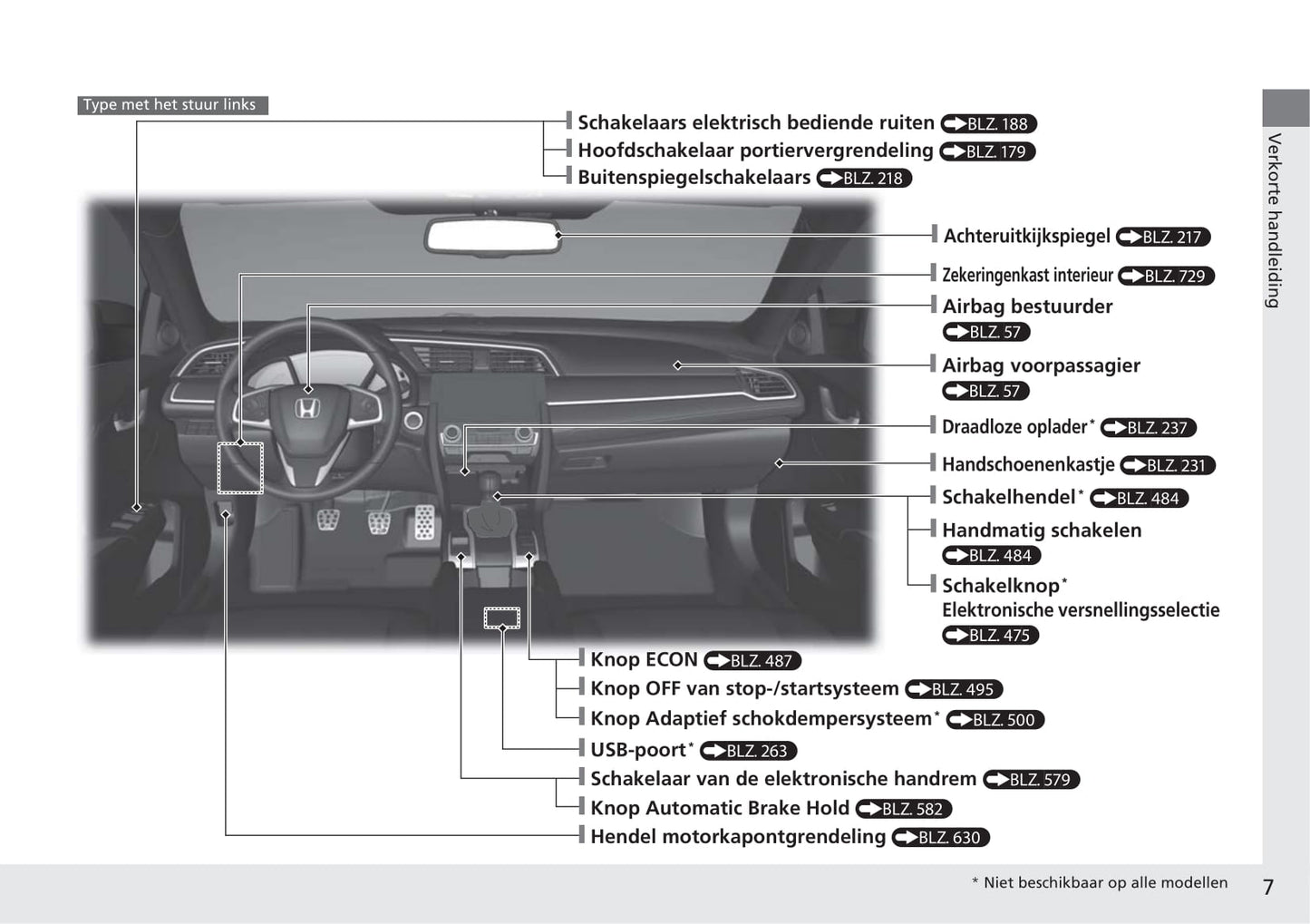 Type met het stuur links

Schakelaars elektrisch bediende ruiten BLZ. 188
Hoofdschakelaar portiervergrendeling BLZ. 179
Buitenspiegelschakelaars BLZ. 218

Achteruitkijkspiegel BLZ. 217
Zekeringenkast interieur BLZ. 729
Airbag bestuurder BLZ. 57
Airbag voorpassagier BLZ. 57
Draadloze oplader* BLZ. 237
Handschoenenkastje BLZ. 231
Schakelhendel* BLZ. 484
Handmatig schakelen BLZ. 484
Schakelknop* Elektronische versnellingsselectie BLZ. 475

Knop ECON BLZ. 487
Knop OFF van stop-/startsysteem BLZ. 495
Knop Adaptief schokdempersysteem* BLZ. 500
USB-poort* BLZ. 263
Schakelaar van de elektronische handrem BLZ. 579
Knop Automatic Brake Hold BLZ. 582
Hendel motorkapontgrendeling BLZ. 630

Verkorte handleiding

* Niet beschikbaar op alle modellen

7