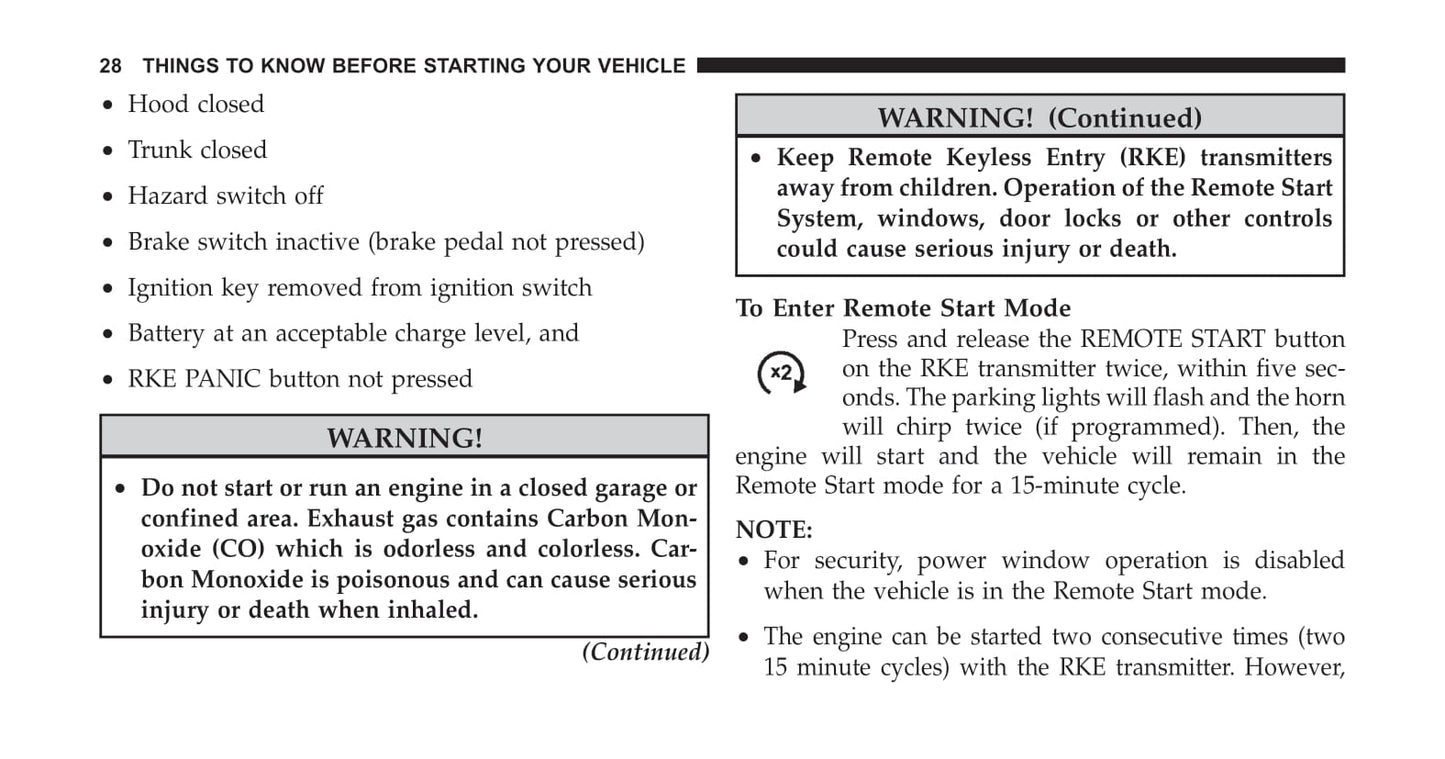 28 THINGS TO KNOW BEFORE STARTING YOUR VEHICLE

• Hood closed

• Trunk closed

• Hazard switch off

• Brake switch inactive (brake pedal not pressed)

• Ignition key removed from ignition switch

• Battery at an acceptable charge level, and

• RKE PANIC button not pressed

WARNING!

• Do not start or run an engine in a closed garage or confined area. Exhaust gas contains Carbon Monoxide (CO) which is odorless and colorless. Carbon Monoxide is poisonous and can cause serious injury or death when inhaled.

(Continued)

WARNING! (Continued)

• Keep Remote Keyless Entry (RKE) transmitters away from children. Operation of the Remote Start System, windows, door locks or other controls could cause serious injury or death.

To Enter Remote Start Mode

x2

Press and release the REMOTE START button on the RKE transmitter twice, within five seconds. The parking lights will flash and the horn will chirp twice (if programmed). Then, the engine will start and the vehicle will remain in the Remote Start mode for a 15-minute cycle.

NOTE:

• For security, power window operation is disabled when the vehicle is in the Remote Start mode.

• The engine can be started two consecutive times (two 15 minute cycles) with the RKE transmitter. However,