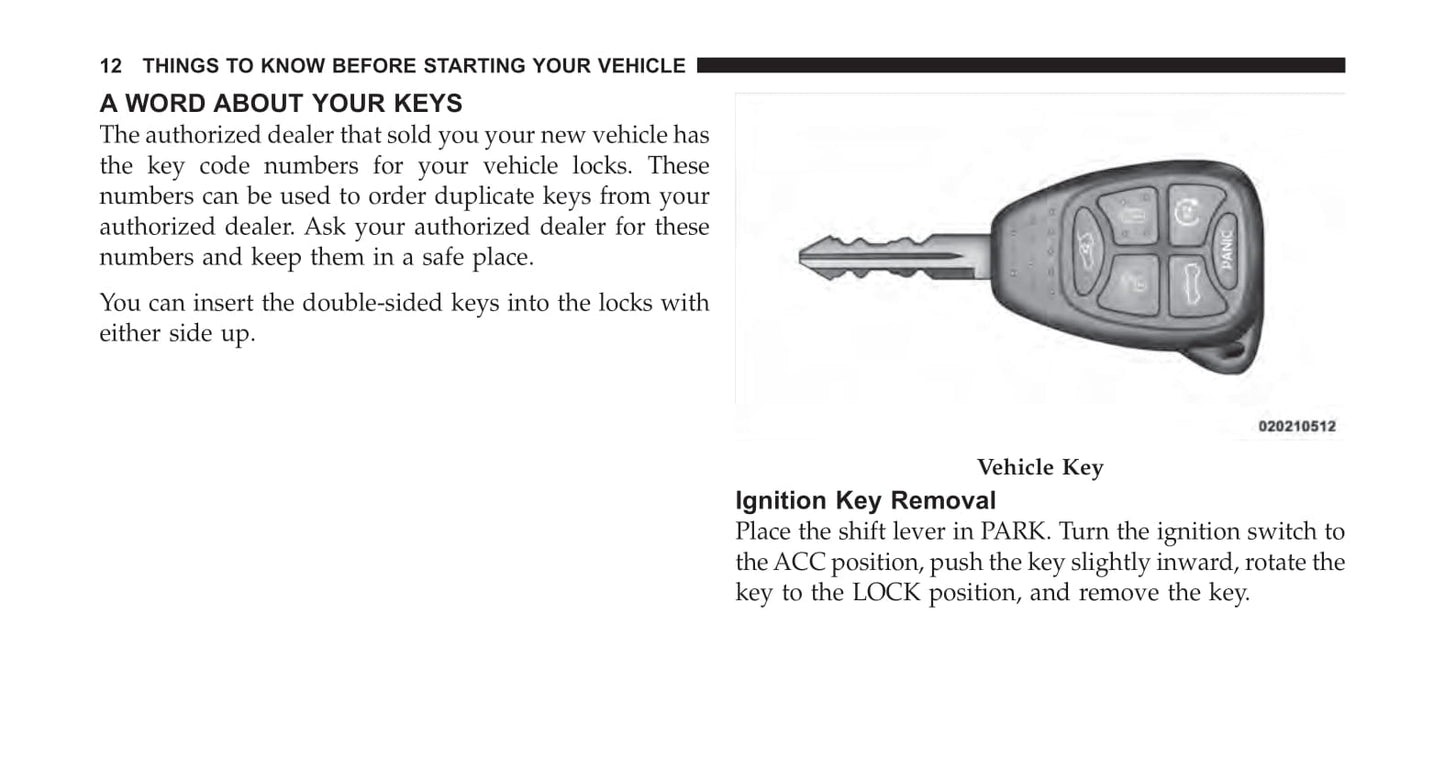 12 THINGS TO KNOW BEFORE STARTING YOUR VEHICLE

A WORD ABOUT YOUR KEYS

The authorized dealer that sold you your new vehicle has the key code numbers for your vehicle locks. These numbers can be used to order duplicate keys from your authorized dealer. Ask your authorized dealer for these numbers and keep them in a safe place.

You can insert the double-sided keys into the locks with either side up.

PANIC

020210512

Vehicle Key

Ignition Key Removal

Place the shift lever in PARK. Turn the ignition switch to the ACC position, push the key slightly inward, rotate the key to the LOCK position, and remove the key.