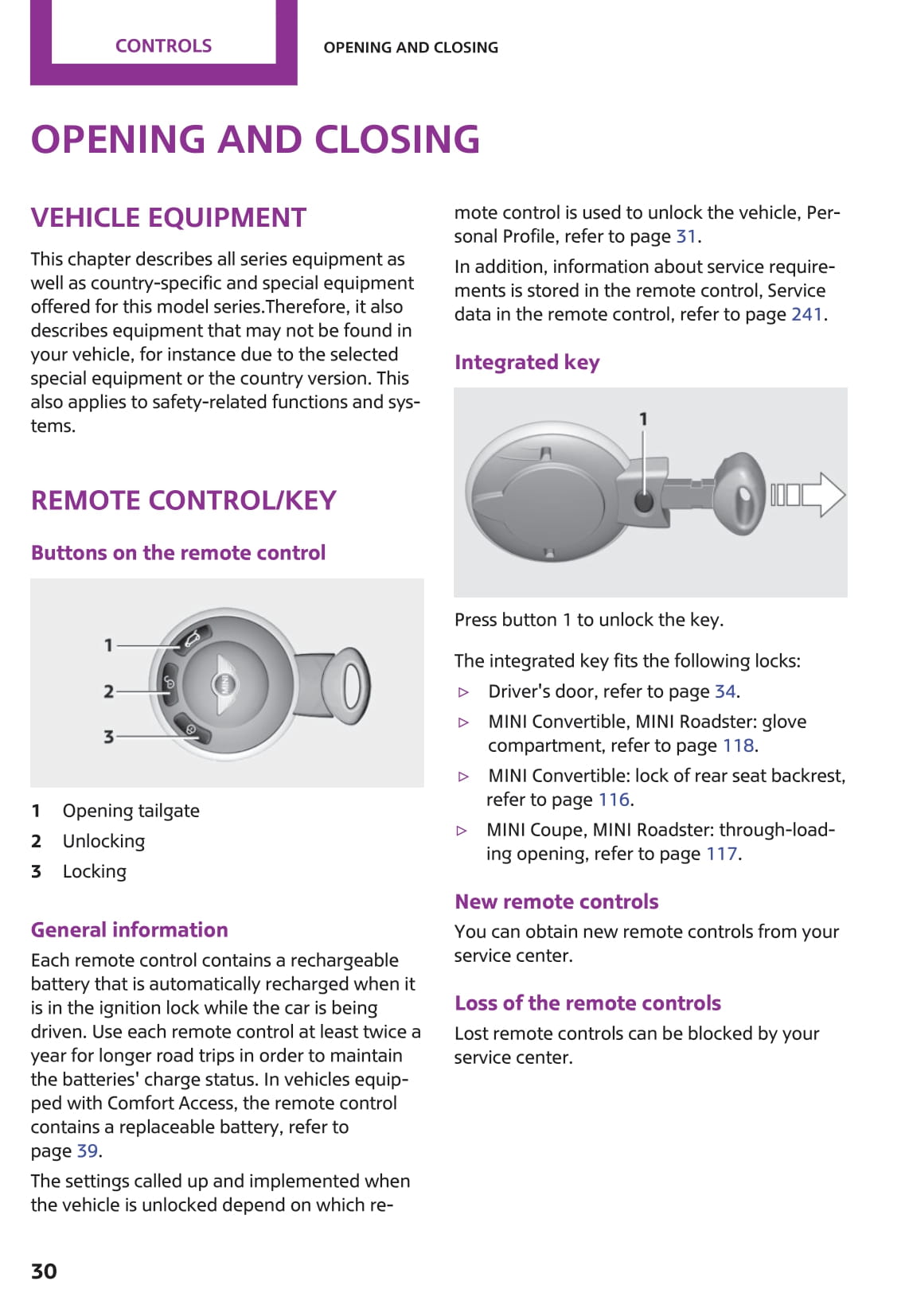 CONTROLS OPENING AND CLOSING

OPENING AND CLOSING

VEHICLE EQUIPMENT

This chapter describes all series equipment as well as country-specific and special equipment offered for this model series.Therefore, it also describes equipment that may not be found in your vehicle, for instance due to the selected special equipment or the country version. This also applies to safety-related functions and systems.

REMOTE CONTROL/KEY

Buttons on the remote control

1
2
3

1 Opening tailgate
2 Unlocking
3 Locking

General information

Each remote control contains a rechargeable battery that is automatically recharged when it is in the ignition lock while the car is being driven. Use each remote control at least twice a year for longer road trips in order to maintain the batteries' charge status. In vehicles equipped with Comfort Access, the remote control contains a replaceable battery, refer to page 39.

The settings called up and implemented when the vehicle is unlocked depend on which remote control is used to unlock the vehicle, Personal Profile, refer to page 31.

In addition, information about service requirements is stored in the remote control, Service data in the remote control, refer to page 241.

Integrated key

1

Press button 1 to unlock the key.

The integrated key fits the following locks:

▷ Driver's door, refer to page 34.
▷ MINI Convertible, MINI Roadster: glove compartment, refer to page 118.
▷ MINI Convertible: lock of rear seat backrest, refer to page 116.
▷ MINI Coupe, MINI Roadster: through-loading opening, refer to page 117.

New remote controls

You can obtain new remote controls from your service center.

Loss of the remote controls

Lost remote controls can be blocked by your service center.

30