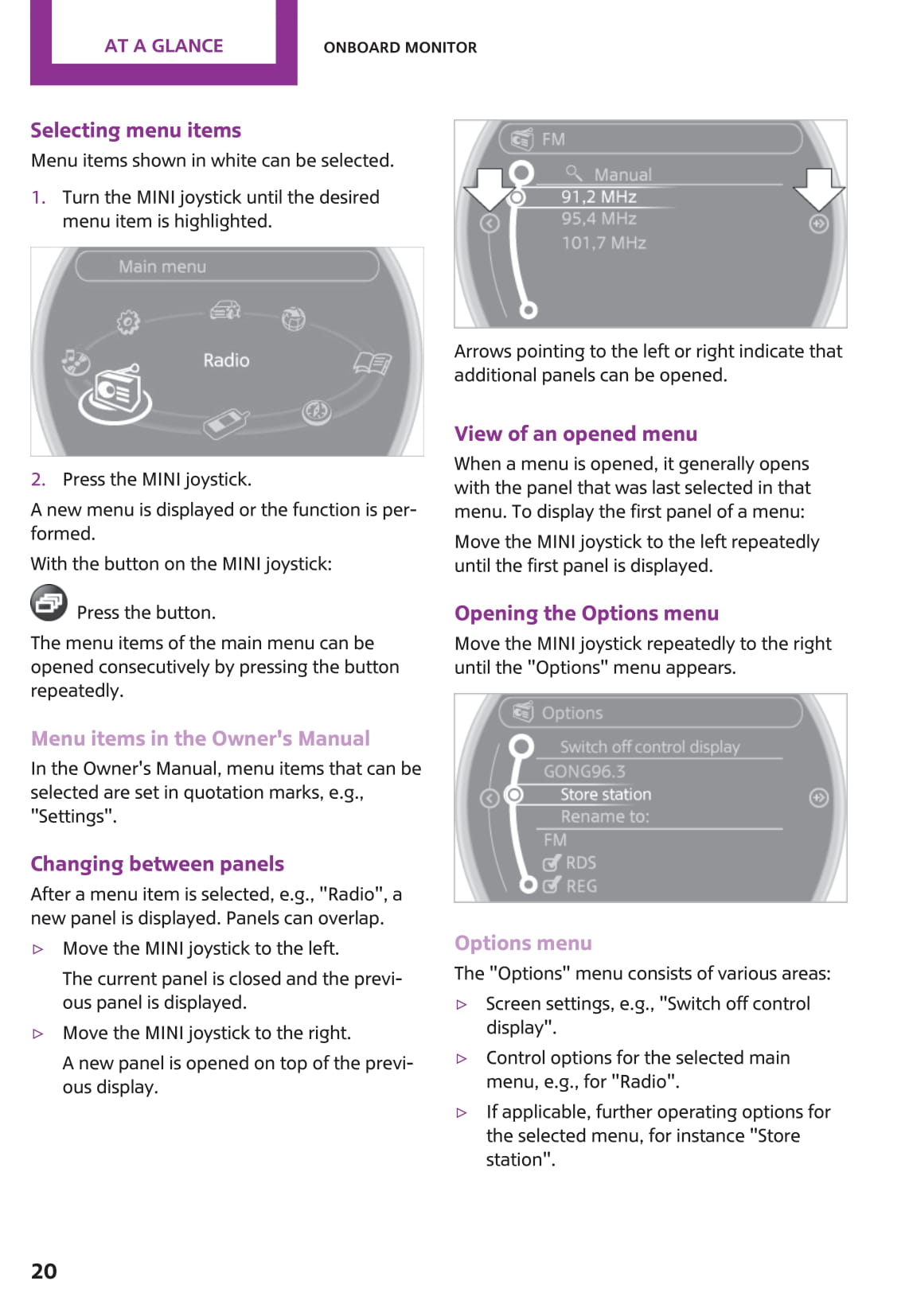 AT A GLANCE

ONBOARD MONITOR

Selecting menu items

Menu items shown in white can be selected.

1. Turn the MINI joystick until the desired menu item is highlighted.

Main menu

Radio

2. Press the MINI joystick.

A new menu is displayed or the function is performed.

With the button on the MINI joystick:

Press the button.

The menu items of the main menu can be opened consecutively by pressing the button repeatedly.

Menu items in the Owner's Manual

In the Owner's Manual, menu items that can be selected are set in quotation marks, e.g., "Settings".

Changing between panels

After a menu item is selected, e.g., "Radio", a new panel is displayed. Panels can overlap.

▷ Move the MINI joystick to the left.

The current panel is closed and the previous panel is displayed.

▷ Move the MINI joystick to the right.

A new panel is opened on top of the previous display.

FM

Manual

91,2 MHz

95,4 MHz

101,7 MHz

Arrows pointing to the left or right indicate that additional panels can be opened.

View of an opened menu

When a menu is opened, it generally opens with the panel that was last selected in that menu. To display the first panel of a menu:

Move the MINI joystick to the left repeatedly until the first panel is displayed.

Opening the Options menu

Move the MINI joystick repeatedly to the right until the "Options" menu appears.

Options

Switch off control display

GONG96.3

Store station

Rename to:

FM

RDS

REG

Options menu

The "Options" menu consists of various areas:

▷ Screen settings, e.g., "Switch off control display".

▷ Control options for the selected main menu, e.g., for "Radio".

▷ If applicable, further operating options for the selected menu, for instance "Store station".

20