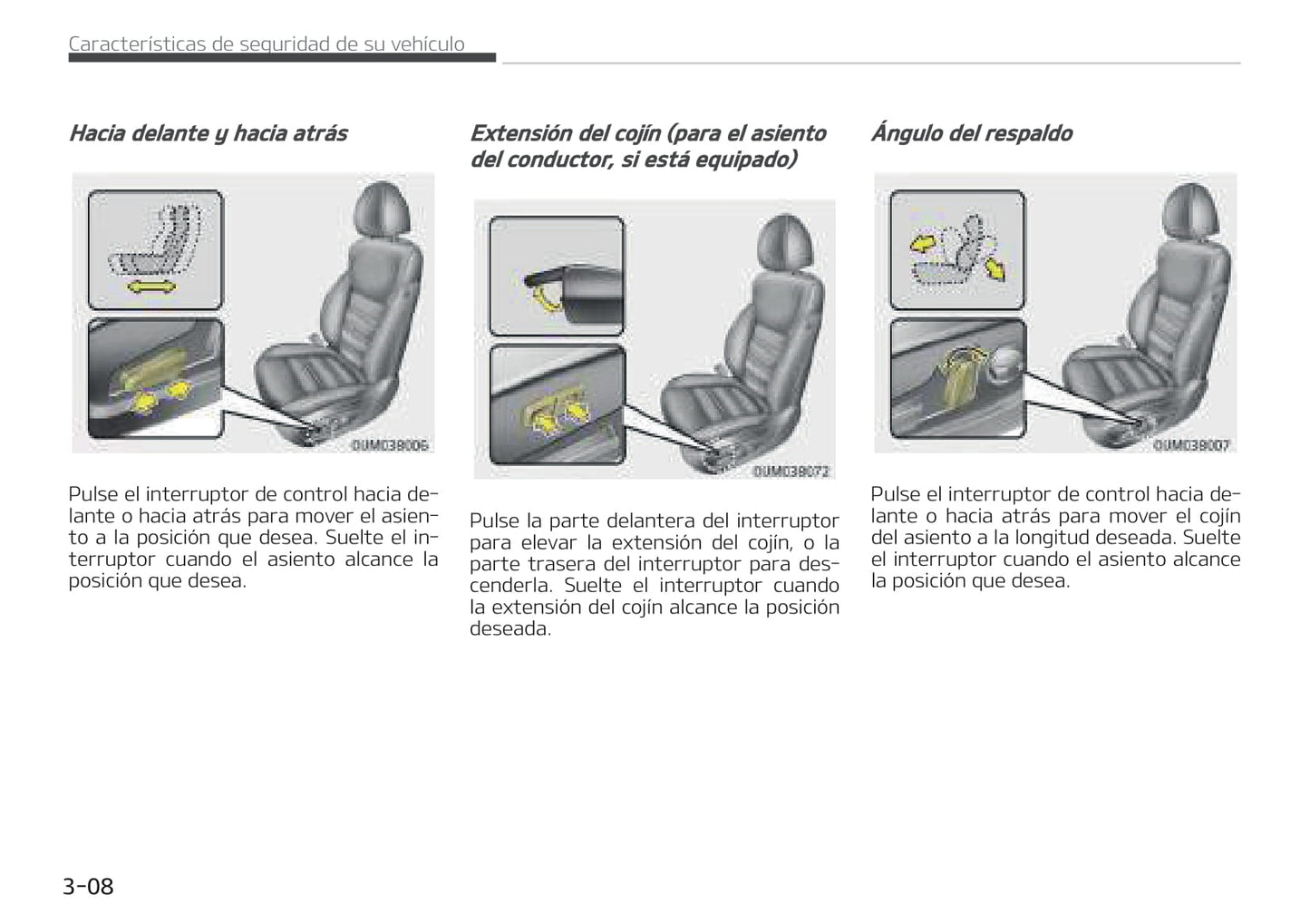 Características de seguridad de su vehículo

Hacia delante y hacia atrás

OUM038006

Pulse el interruptor de control hacia delante o hacia atrás para mover el asiento a la posición que desea. Suelte el interruptor cuando el asiento alcance la posición que desea.

Extensión del cojín (para el asiento del conductor, si está equipado)

OUM038072

Pulse la parte delantera del interruptor para elevar la extensión del cojín, o la parte trasera del interruptor para descenderla. Suelte el interruptor cuando la extensión del cojín alcance la posición deseada.

Ángulo del respaldo

OUM038007

Pulse el interruptor de control hacia delante o hacia atrás para mover el cojín del asiento a la longitud deseada. Suelte el interruptor cuando el asiento alcance la posición que desea.

3-08