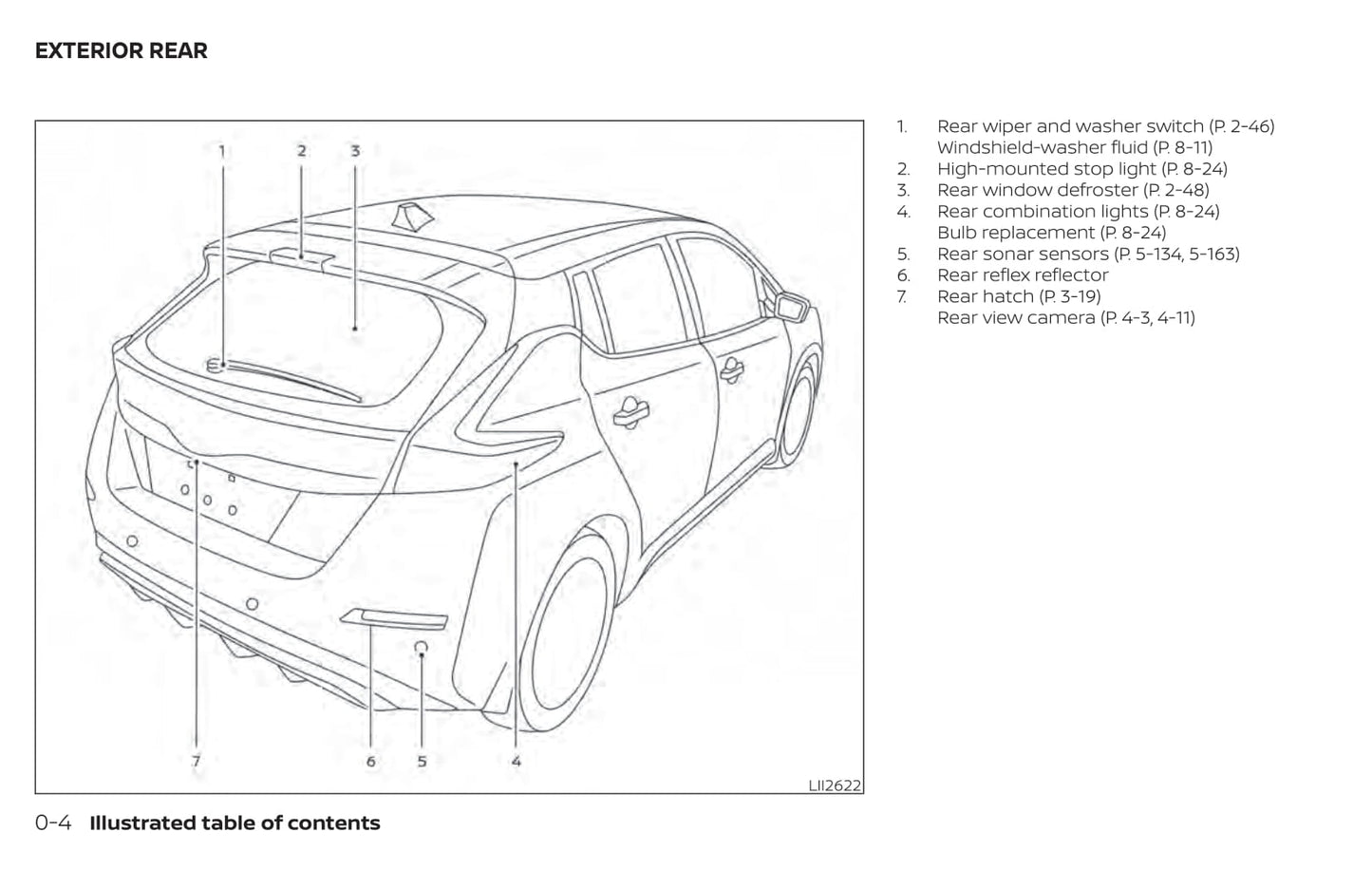 EXTERIOR REAR

1 2 3

7 6 5 4

LII2622

1. Rear wiper and washer switch (P. 2-46)
Windshield-washer fluid (P. 8-11)
2. High-mounted stop light (P. 8-24)
3. Rear window defroster (P. 2-48)
4. Rear combination lights (P. 8-24)
Bulb replacement (P. 8-24)
5. Rear sonar sensors (P. 5-134, 5-163)
6. Rear reflex reflector
7. Rear hatch (P. 3-19)
Rear view camera (P. 4-3, 4-11)

0-4 Illustrated table of contents