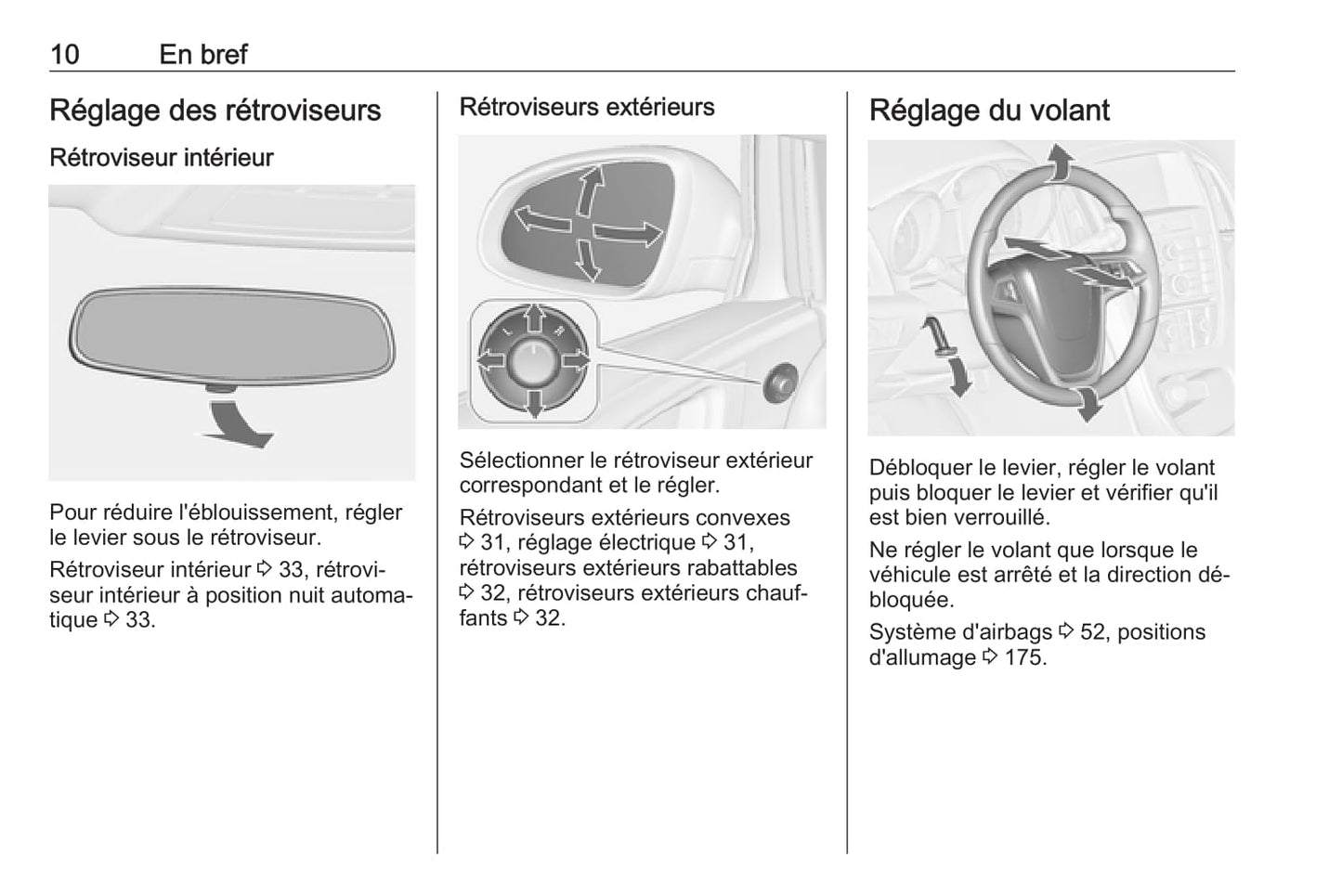 10 En bref

Réglage des rétroviseurs

Rétroviseur intérieur

Pour réduire l'éblouissement, régler le levier sous le rétroviseur.

Rétroviseur intérieur ⇨ 33, rétroviseur intérieur à position nuit automatique ⇨ 33.

Rétroviseurs extérieurs

L R

Sélectionner le rétroviseur extérieur correspondant et le régler.

Rétroviseurs extérieurs convexes ⇨ 31, réglage électrique ⇨ 31, rétroviseurs extérieurs rabattables ⇨ 32, rétroviseurs extérieurs chauffants ⇨ 32.

Réglage du volant

Débloquer le levier, régler le volant puis bloquer le levier et vérifier qu'il est bien verrouillé.

Ne régler le volant que lorsque le véhicule est arrêté et la direction débloquée.

Système d'airbags ⇨ 52, positions d'allumage ⇨ 175.