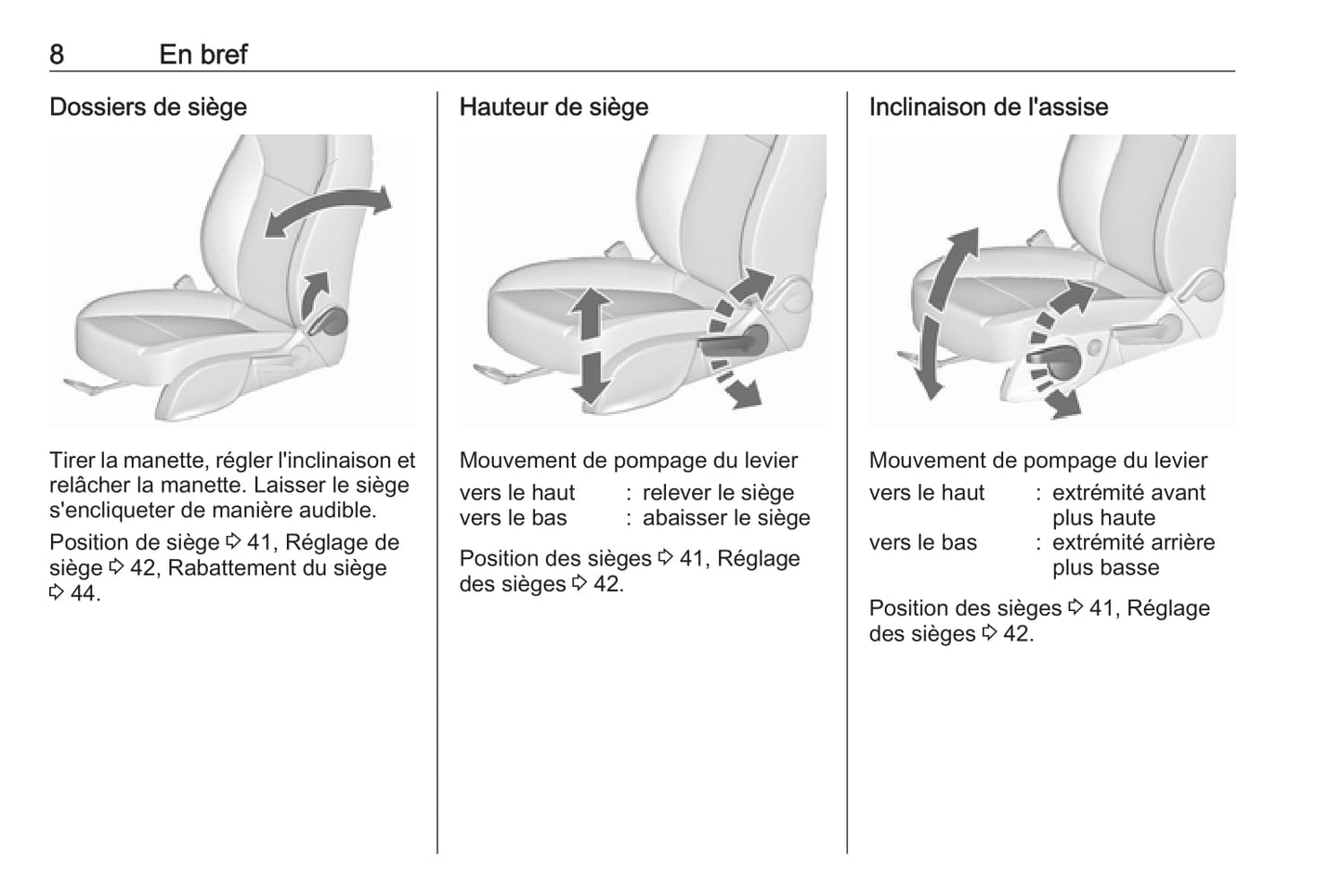 8 En bref

Dossiers de siège

Tirer la manette, régler l'inclinaison et relâcher la manette. Laisser le siège s'encliqueter de manière audible.

Position de siège ⇨ 41, Réglage de siège ⇨ 42, Rabattement du siège ⇨ 44.

Hauteur de siège

Mouvement de pompage du levier

vers le haut : relever le siège
vers le bas : abaisser le siège

Position des sièges ⇨ 41, Réglage des sièges ⇨ 42.

Inclinaison de l'assise

Mouvement de pompage du levier

vers le haut : extrémité avant plus haute
vers le bas : extrémité arrière plus basse

Position des sièges ⇨ 41, Réglage des sièges ⇨ 42.