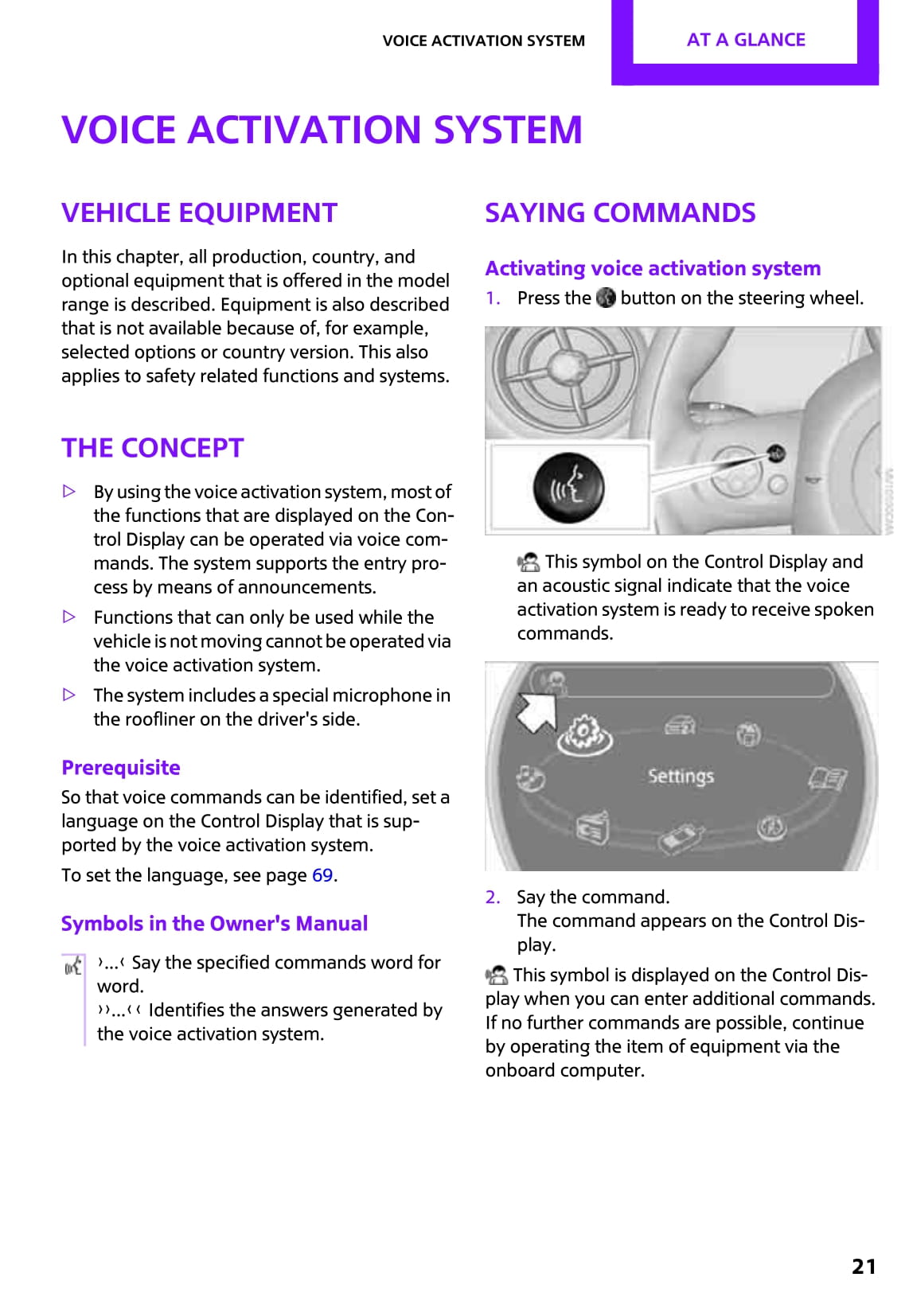 VOICE ACTIVATION SYSTEM

AT A GLANCE

VOICE ACTIVATION SYSTEM

VEHICLE EQUIPMENT

In this chapter, all production, country, and optional equipment that is offered in the model range is described. Equipment is also described that is not available because of, for example, selected options or country version. This also applies to safety related functions and systems.

THE CONCEPT

▷ By using the voice activation system, most of the functions that are displayed on the Control Display can be operated via voice commands. The system supports the entry process by means of announcements.

▷ Functions that can only be used while the vehicle is not moving cannot be operated via the voice activation system.

▷ The system includes a special microphone in the roofliner on the driver's side.

Prerequisite

So that voice commands can be identified, set a language on the Control Display that is supported by the voice activation system.

To set the language, see page 69.

Symbols in the Owner's Manual

›...‹ Say the specified commands word for word.
››...‹‹ Identifies the answers generated by the voice activation system.

SAYING COMMANDS

Activating voice activation system

1. Press the button on the steering wheel.

This symbol on the Control Display and an acoustic signal indicate that the voice activation system is ready to receive spoken commands.

Settings

2. Say the command.
The command appears on the Control Display.

This symbol is displayed on the Control Display when you can enter additional commands. If no further commands are possible, continue by operating the item of equipment via the onboard computer.

21