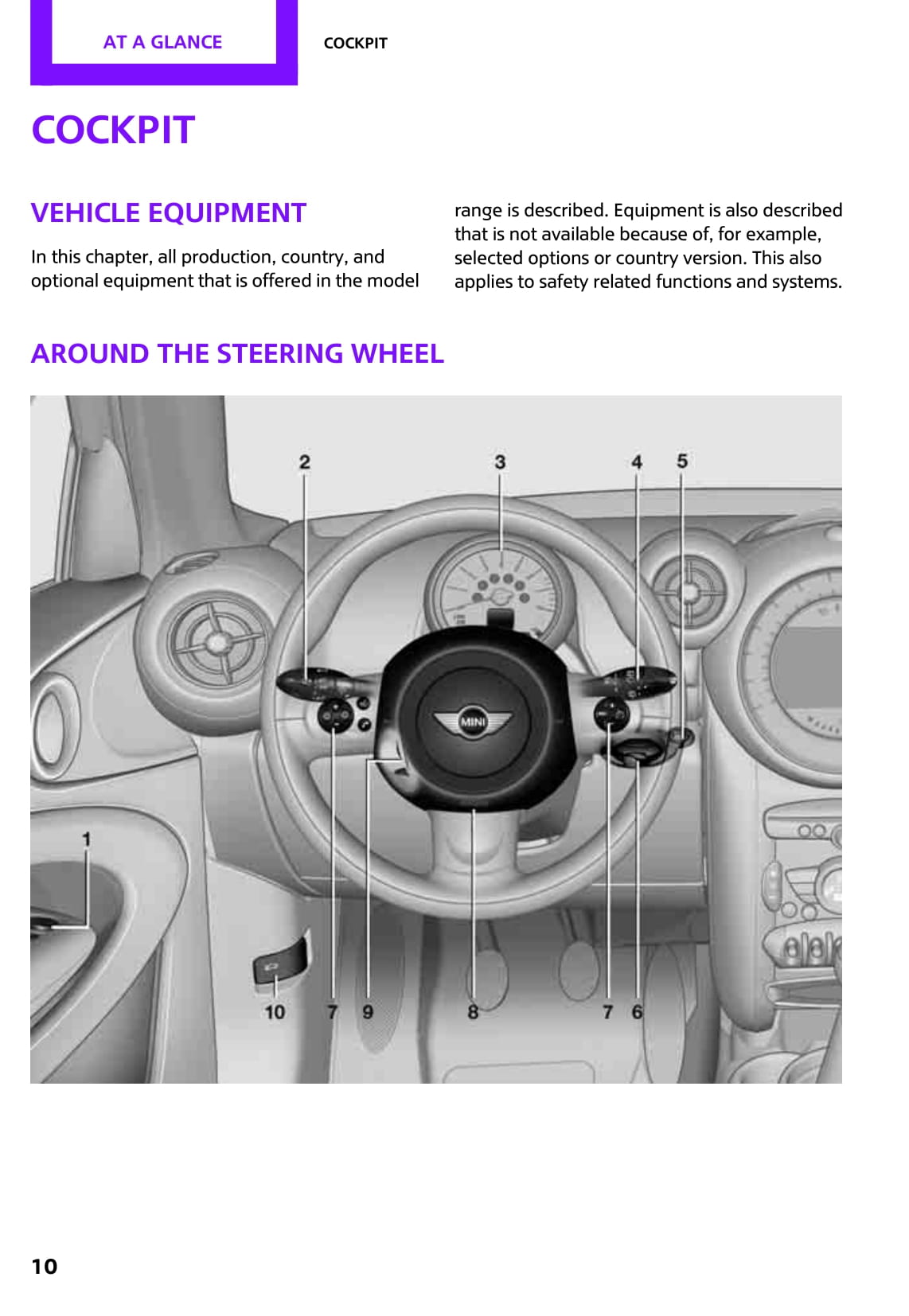 AT A GLANCE

COCKPIT

COCKPIT

VEHICLE EQUIPMENT

In this chapter, all production, country, and optional equipment that is offered in the model range is described. Equipment is also described that is not available because of, for example, selected options or country version. This also applies to safety related functions and systems.

AROUND THE STEERING WHEEL

2
3
4
5
MINI
1
10
7
9
8
7
6

10