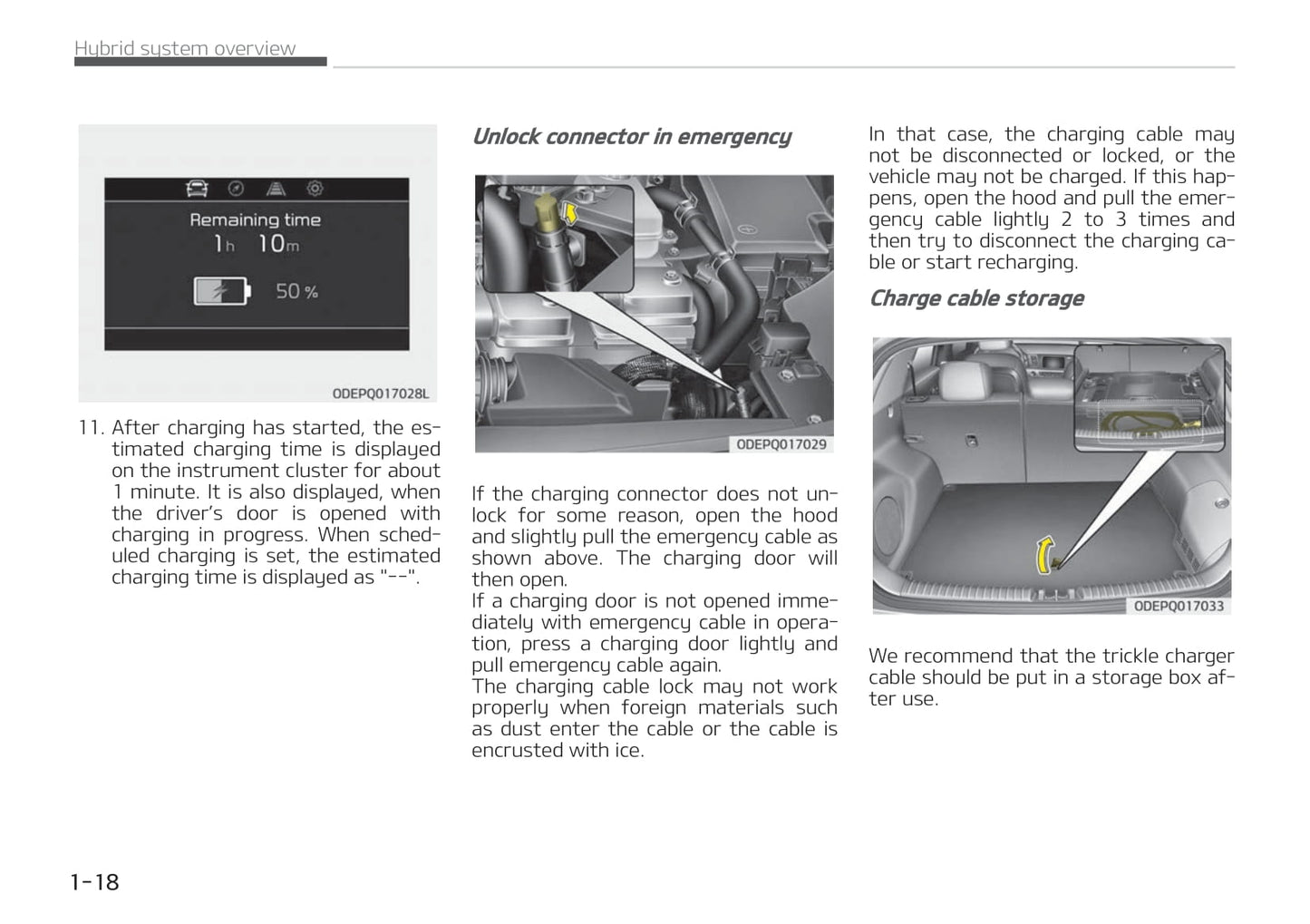 Hybrid system overview

Remaining time
1h 10m
50 %
ODEPQ017028L

11. After charging has started, the estimated charging time is displayed on the instrument cluster for about 1 minute. It is also displayed, when the driver's door is opened with charging in progress. When scheduled charging is set, the estimated charging time is displayed as "--".

Unlock connector in emergency

ODEPQ017029

If the charging connector does not unlock for some reason, open the hood and slightly pull the emergency cable as shown above. The charging door will then open.
If a charging door is not opened immediately with emergency cable in operation, press a charging door lightly and pull emergency cable again.
The charging cable lock may not work properly when foreign materials such as dust enter the cable or the cable is encrusted with ice.

In that case, the charging cable may not be disconnected or locked, or the vehicle may not be charged. If this happens, open the hood and pull the emergency cable lightly 2 to 3 times and then try to disconnect the charging cable or start recharging.

Charge cable storage

ODEPQ017033

We recommend that the trickle charger cable should be put in a storage box after use.

1-18