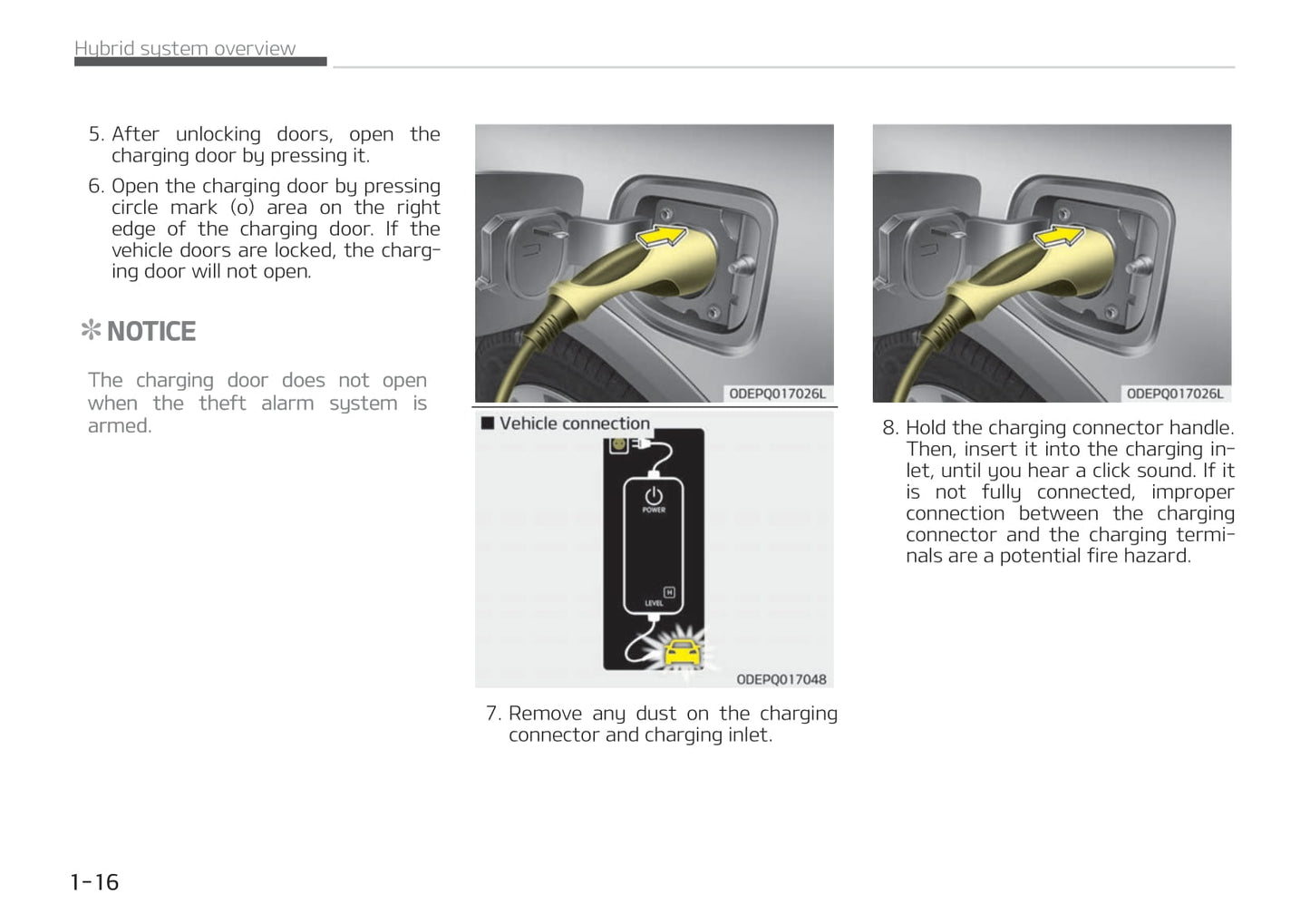 Hybrid system overview

5. After unlocking doors, open the charging door by pressing it.

6. Open the charging door by pressing circle mark (o) area on the right edge of the charging door. If the vehicle doors are locked, the charging door will not open.

✻ NOTICE

The charging door does not open when the theft alarm system is armed.

ODEPQ017026L

■ Vehicle connection

POWER

LEVEL

ODEPQ017048

7. Remove any dust on the charging connector and charging inlet.

ODEPQ017026L

8. Hold the charging connector handle. Then, insert it into the charging inlet, until you hear a click sound. If it is not fully connected, improper connection between the charging connector and the charging terminals are a potential fire hazard.

1-16