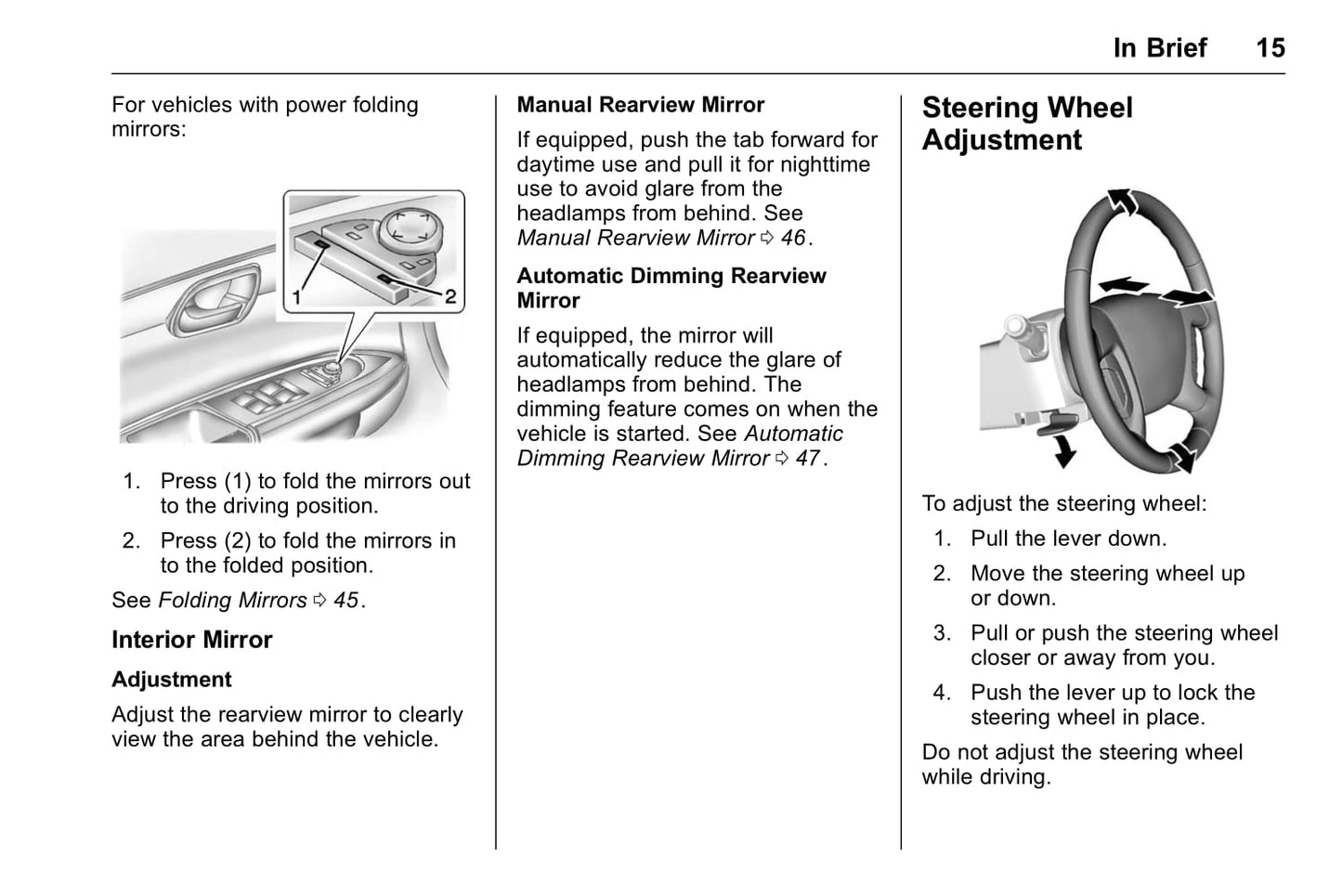 In Brief 15

For vehicles with power folding mirrors:

1 2

1. Press (1) to fold the mirrors out to the driving position.

2. Press (2) to fold the mirrors in to the folded position.

See Folding Mirrors ⇨ 45.

Interior Mirror

Adjustment

Adjust the rearview mirror to clearly view the area behind the vehicle.

Manual Rearview Mirror

If equipped, push the tab forward for daytime use and pull it for nighttime use to avoid glare from the headlamps from behind. See Manual Rearview Mirror ⇨ 46.

Automatic Dimming Rearview Mirror

If equipped, the mirror will automatically reduce the glare of headlamps from behind. The dimming feature comes on when the vehicle is started. See Automatic Dimming Rearview Mirror ⇨ 47.

Steering Wheel Adjustment

To adjust the steering wheel:

1. Pull the lever down.

2. Move the steering wheel up or down.

3. Pull or push the steering wheel closer or away from you.

4. Push the lever up to lock the steering wheel in place.

Do not adjust the steering wheel while driving.