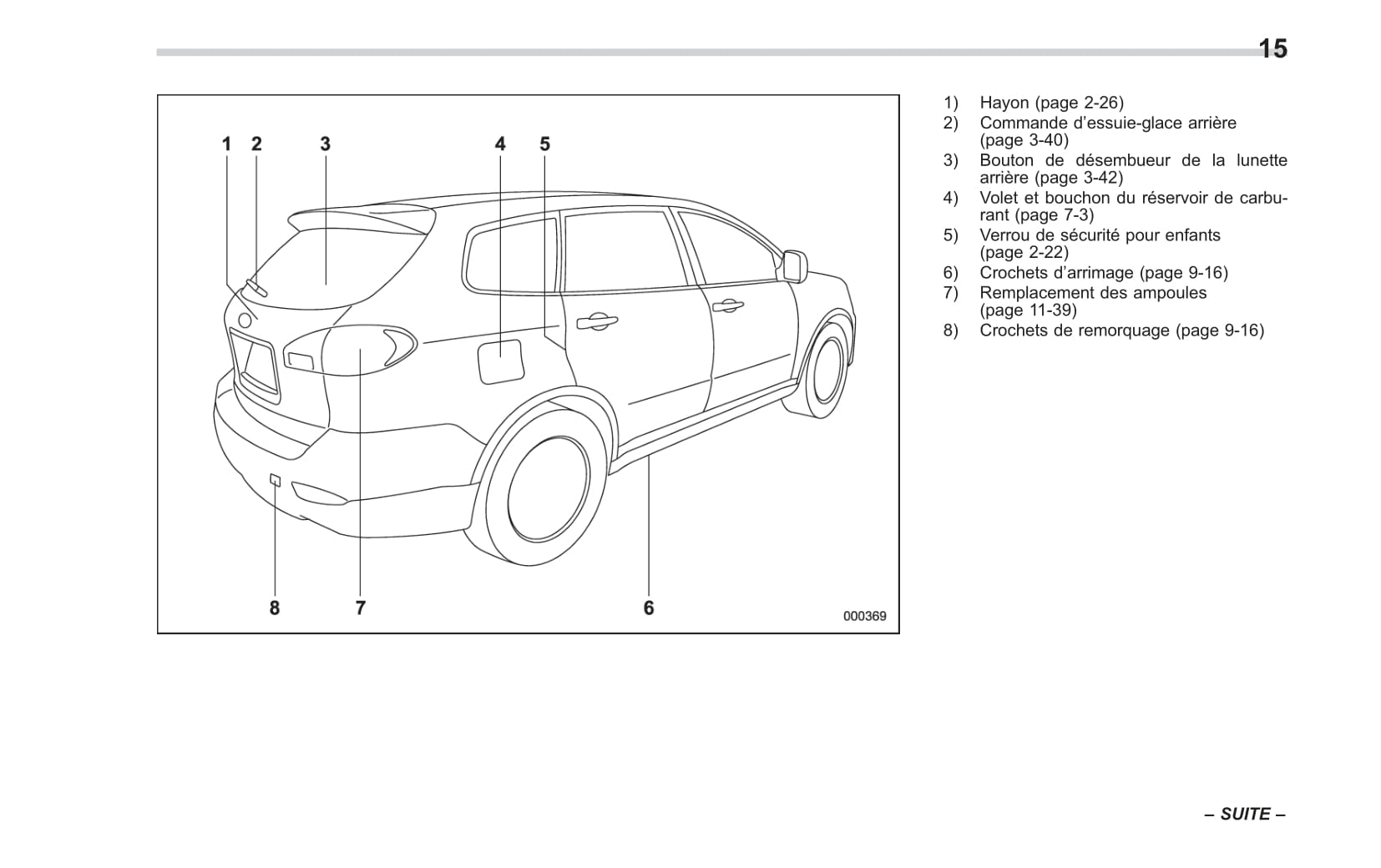 15

1 2 3 4 5

8 7 6

000369

1) Hayon (page 2-26)
2) Commande d’essuie-glace arrière (page 3-40)
3) Bouton de désembueur de la lunette arrière (page 3-42)
4) Volet et bouchon du réservoir de carburant (page 7-3)
5) Verrou de sécurité pour enfants (page 2-22)
6) Crochets d’arrimage (page 9-16)
7) Remplacement des ampoules (page 11-39)
8) Crochets de remorquage (page 9-16)

– SUITE –