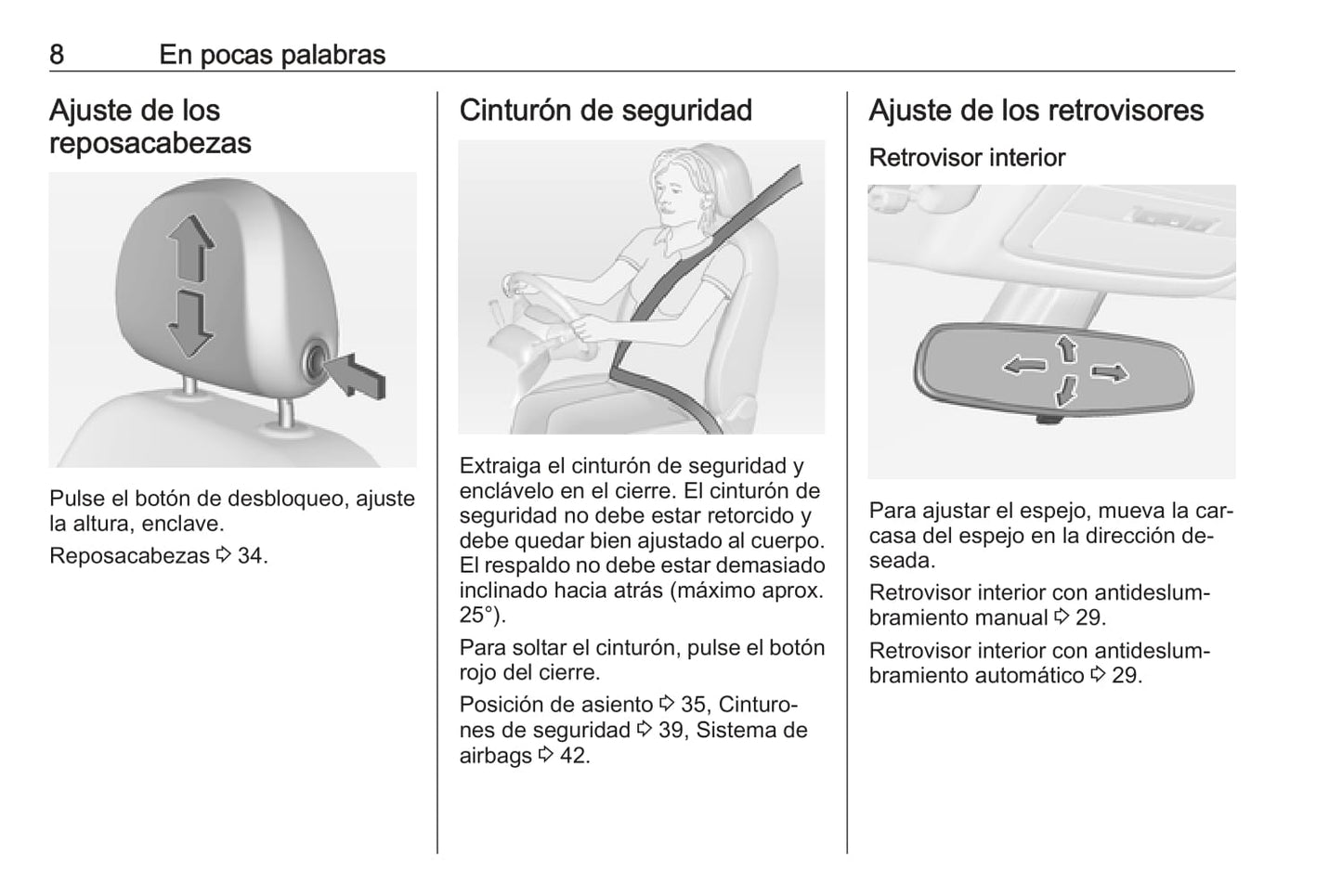 8 En pocas palabras

Ajuste de los reposacabezas

Pulse el botón de desbloqueo, ajuste la altura, enclave.

Reposacabezas ⇨ 34.

Cinturón de seguridad

Extraiga el cinturón de seguridad y enclávelo en el cierre. El cinturón de seguridad no debe estar retorcido y debe quedar bien ajustado al cuerpo. El respaldo no debe estar demasiado inclinado hacia atrás (máximo aprox. 25°).

Para soltar el cinturón, pulse el botón rojo del cierre.

Posición de asiento ⇨ 35, Cinturones de seguridad ⇨ 39, Sistema de airbags ⇨ 42.

Ajuste de los retrovisores

Retrovisor interior

Para ajustar el espejo, mueva la carcasa del espejo en la dirección deseada.

Retrovisor interior con antideslumbramiento manual ⇨ 29.

Retrovisor interior con antideslumbramiento automático ⇨ 29.