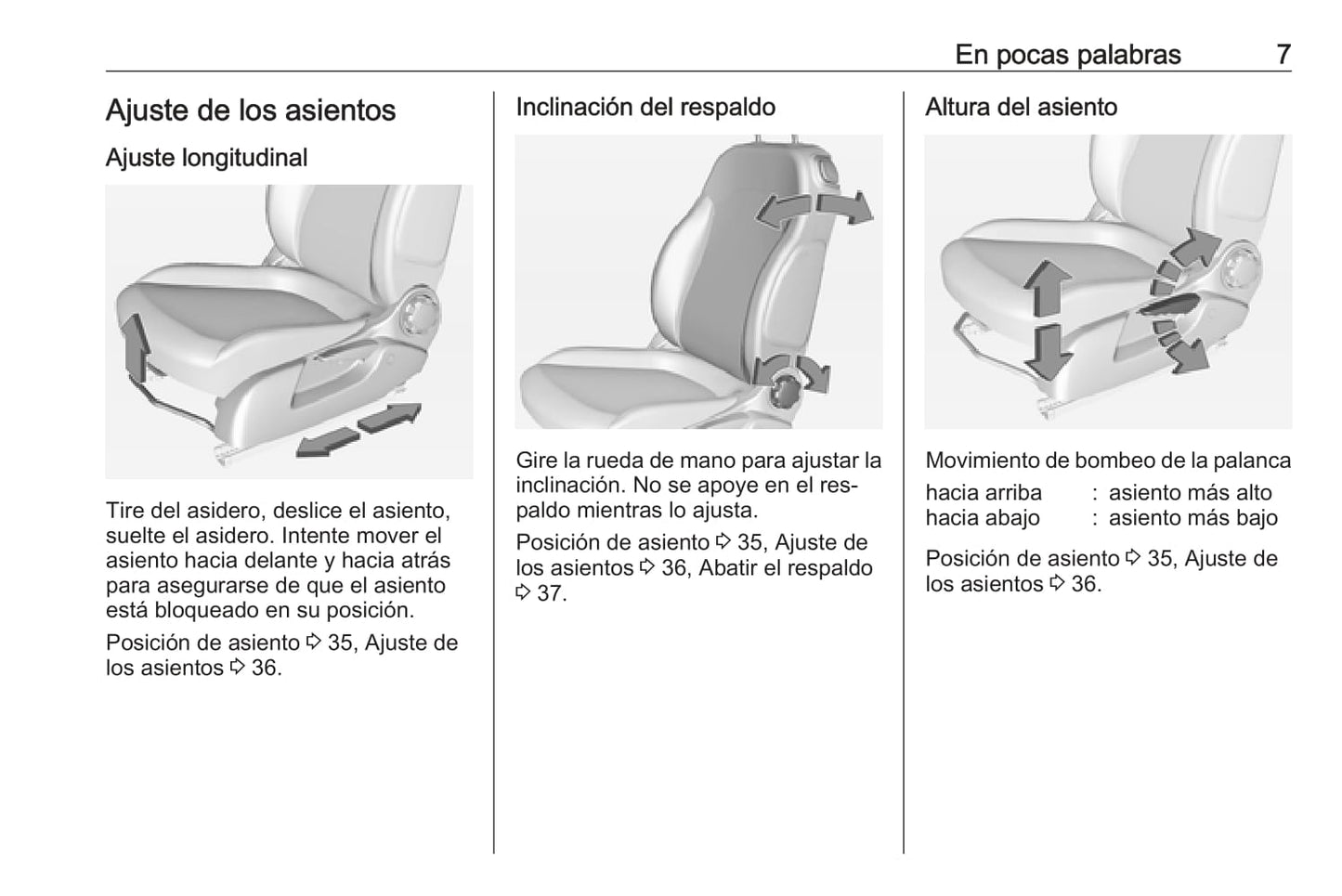 En pocas palabras 7

Ajuste de los asientos

Ajuste longitudinal

Tire del asidero, deslice el asiento, suelte el asidero. Intente mover el asiento hacia delante y hacia atrás para asegurarse de que el asiento está bloqueado en su posición.

Posición de asiento ⇨ 35, Ajuste de los asientos ⇨ 36.

Inclinación del respaldo

Gire la rueda de mano para ajustar la inclinación. No se apoye en el respaldo mientras lo ajusta.

Posición de asiento ⇨ 35, Ajuste de los asientos ⇨ 36, Abatir el respaldo ⇨ 37.

Altura del asiento

Movimiento de bombeo de la palanca

hacia arriba : asiento más alto
hacia abajo : asiento más bajo

Posición de asiento ⇨ 35, Ajuste de los asientos ⇨ 36.