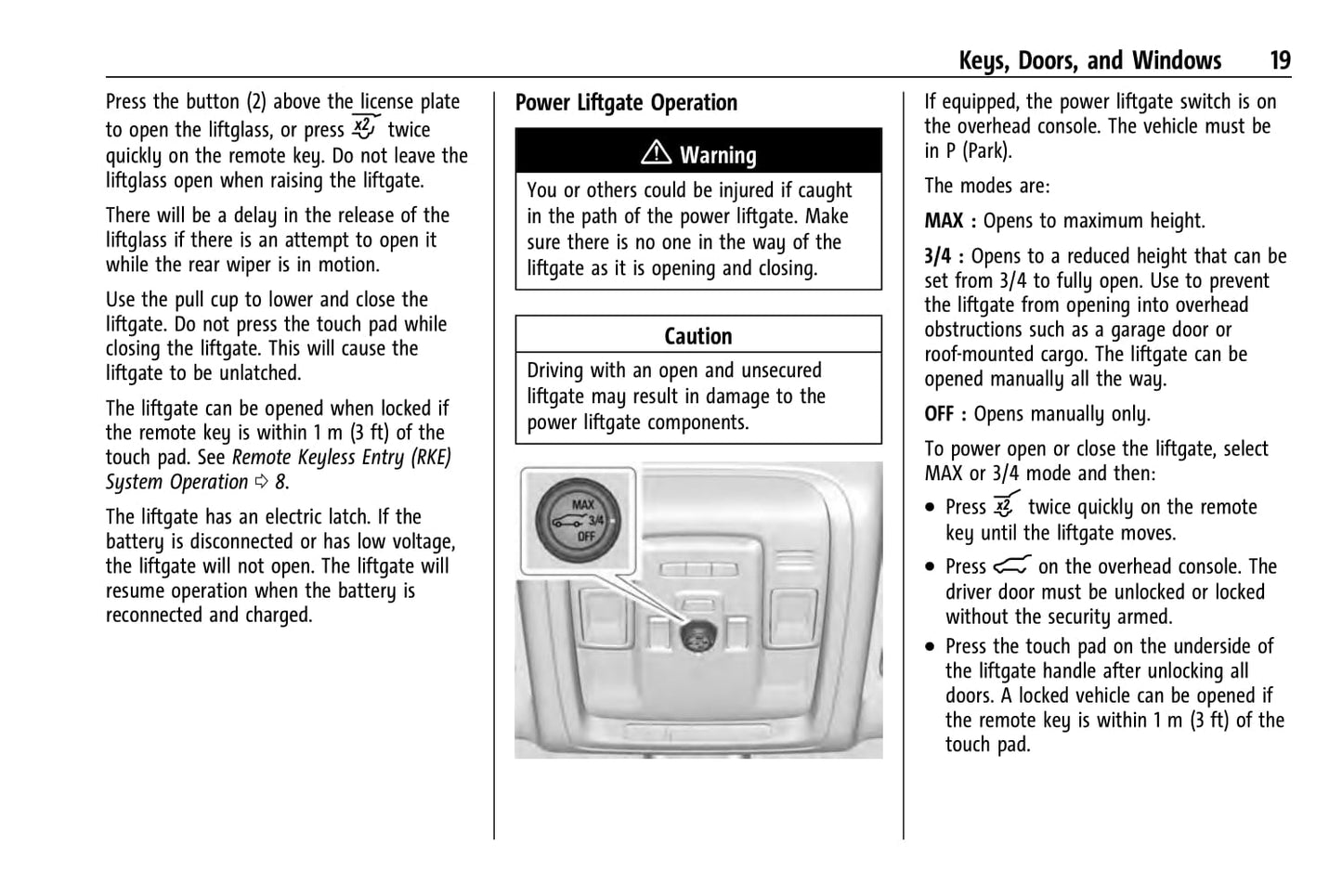 Keys, Doors, and Windows 19

Press the button (2) above the license plate to open the liftglass, or press x2 twice quickly on the remote key. Do not leave the liftglass open when raising the liftgate.

There will be a delay in the release of the liftglass if there is an attempt to open it while the rear wiper is in motion.

Use the pull cup to lower and close the liftgate. Do not press the touch pad while closing the liftgate. This will cause the liftgate to be unlatched.

The liftgate can be opened when locked if the remote key is within 1 m (3 ft) of the touch pad. See Remote Keyless Entry (RKE) System Operation ⇨ 8.

The liftgate has an electric latch. If the battery is disconnected or has low voltage, the liftgate will not open. The liftgate will resume operation when the battery is reconnected and charged.

Power Liftgate Operation

⚠ Warning

You or others could be injured if caught in the path of the power liftgate. Make sure there is no one in the way of the liftgate as it is opening and closing.

Caution

Driving with an open and unsecured liftgate may result in damage to the power liftgate components.

MAX
3/4
OFF

If equipped, the power liftgate switch is on the overhead console. The vehicle must be in P (Park).

The modes are:

MAX : Opens to maximum height.

3/4 : Opens to a reduced height that can be set from 3/4 to fully open. Use to prevent the liftgate from opening into overhead obstructions such as a garage door or roof-mounted cargo. The liftgate can be opened manually all the way.

OFF : Opens manually only.

To power open or close the liftgate, select MAX or 3/4 mode and then:

• Press x2 twice quickly on the remote key until the liftgate moves.

• Press on the overhead console. The driver door must be unlocked or locked without the security armed.

• Press the touch pad on the underside of the liftgate handle after unlocking all doors. A locked vehicle can be opened if the remote key is within 1 m (3 ft) of the touch pad.