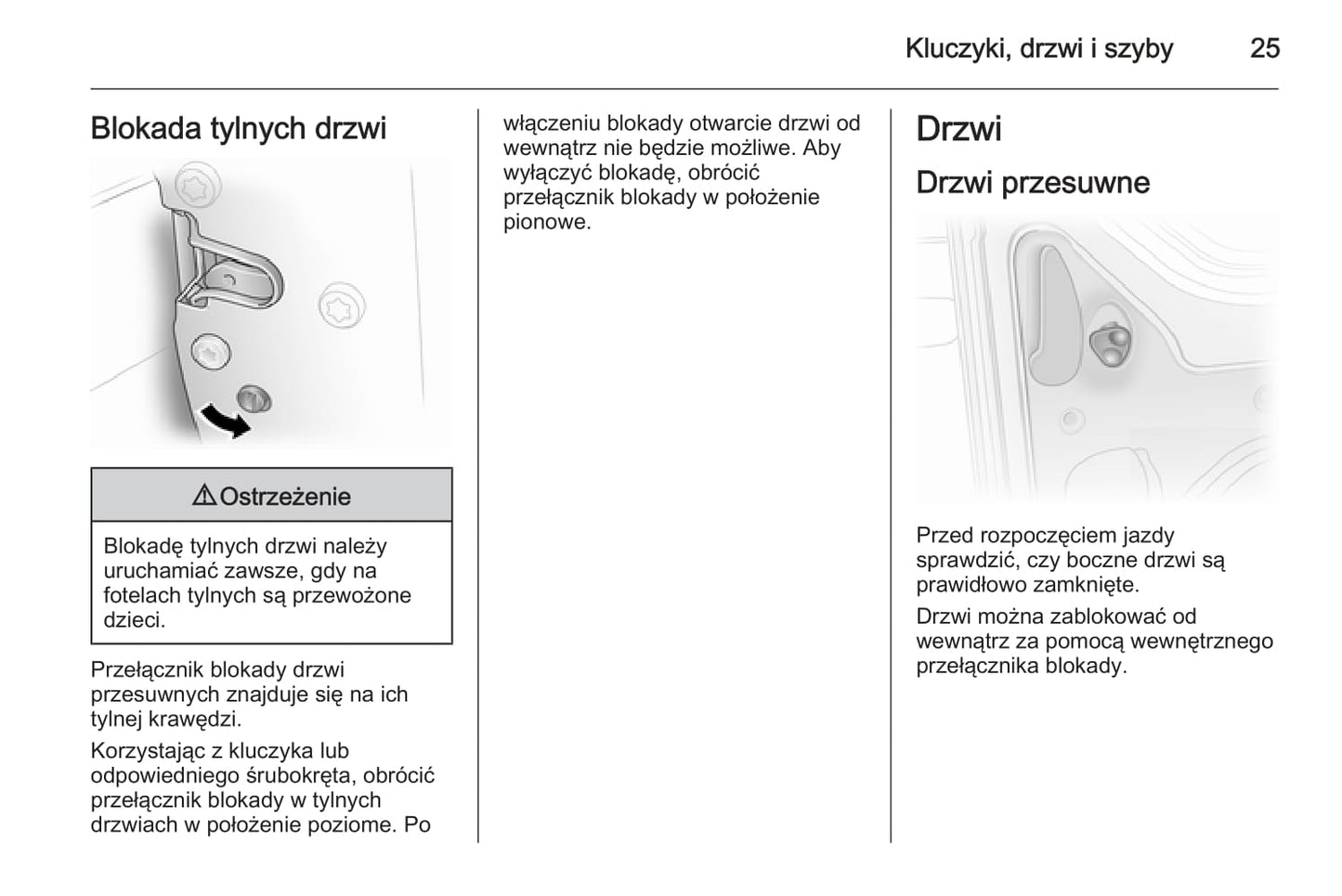 Kluczyki, drzwi i szyby 25

Blokada tylnych drzwi

⚠ Ostrzeżenie

Blokadę tylnych drzwi należy uruchamiać zawsze, gdy na fotelach tylnych są przewożone dzieci.

Przełącznik blokady drzwi przesuwnych znajduje się na ich tylnej krawędzi.

Korzystając z kluczyka lub odpowiedniego śrubokręta, obrócić przełącznik blokady w tylnych drzwiach w położenie poziome. Po włączeniu blokady otwarcie drzwi od wewnątrz nie będzie możliwe. Aby wyłączyć blokadę, obrócić przełącznik blokady w położenie pionowe.

Drzwi

Drzwi przesuwne

Przed rozpoczęciem jazdy sprawdzić, czy boczne drzwi są prawidłowo zamknięte.

Drzwi można zablokować od wewnątrz za pomocą wewnętrznego przełącznika blokady.