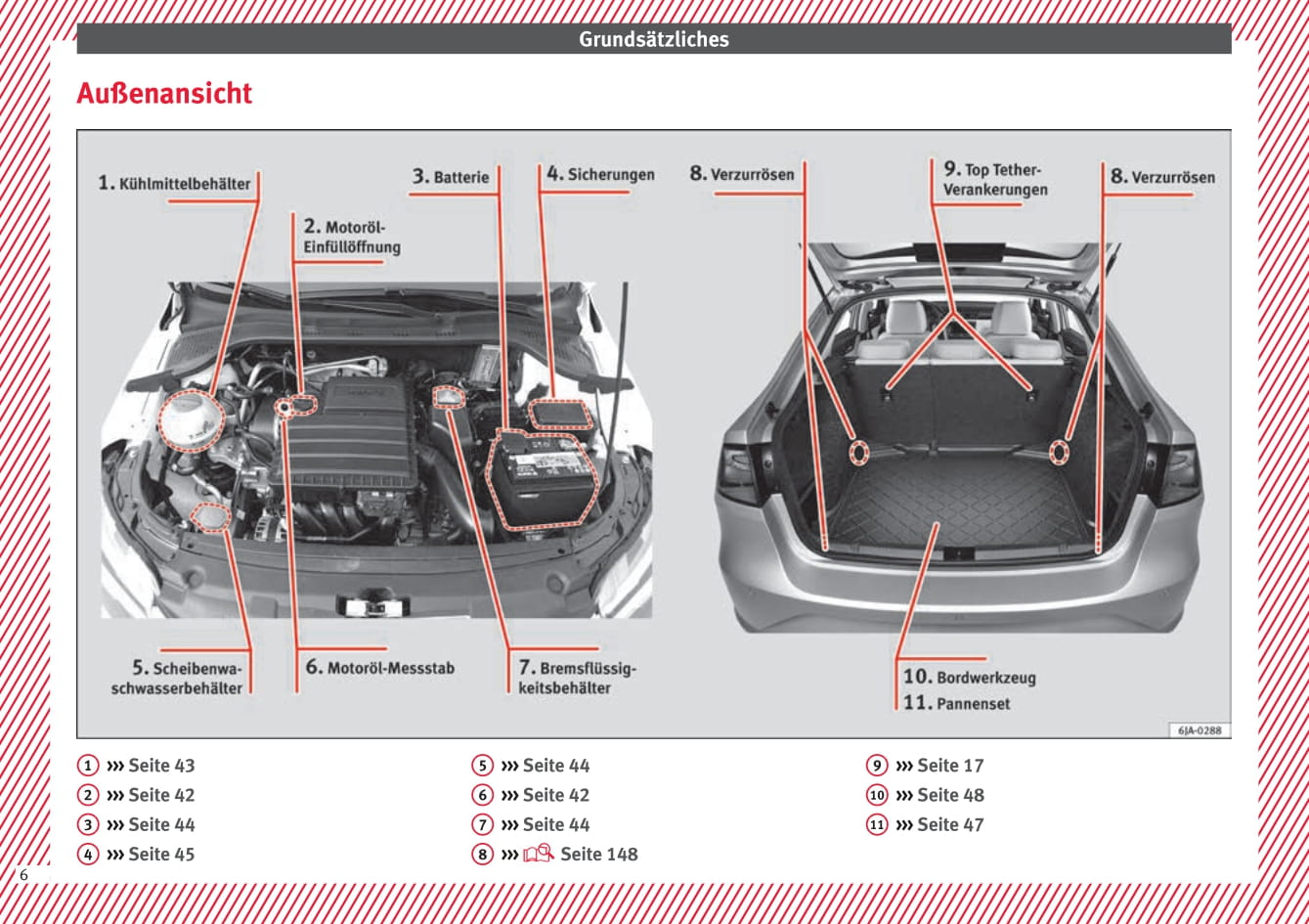 Grundsätzliches

Außenansicht

1. Kühlmittelbehälter

2. Motoröl-Einfüllöffnung

3. Batterie

4. Sicherungen

5. Scheibenwaschwasserbehälter

6. Motoröl-Messstab

7. Bremsflüssigkeitsbehälter

8. Verzurrösen

9. Top Tether-Verankerungen

8. Verzurrösen

10. Bordwerkzeug

11. Pannenset

6JA-0288

1 ››› Seite 43
2 ››› Seite 42
3 ››› Seite 44
4 ››› Seite 45
5 ››› Seite 44
6 ››› Seite 42
7 ››› Seite 44
8 ››› Seite 148
9 ››› Seite 17
10 ››› Seite 48
11 ››› Seite 47

6