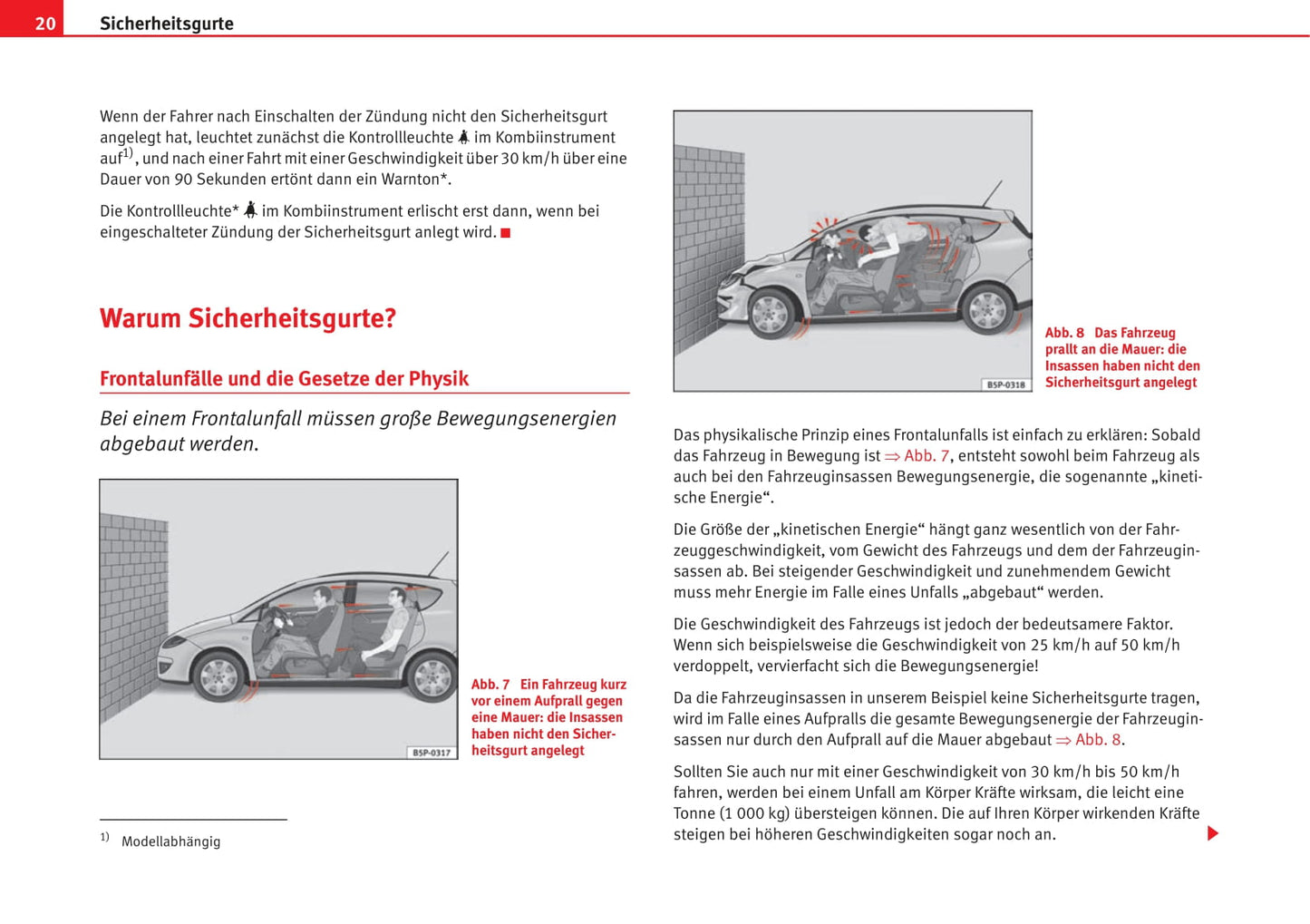 20 Sicherheitsgurte

Wenn der Fahrer nach Einschalten der Zündung nicht den Sicherheitsgurt angelegt hat, leuchtet zunächst die Kontrollleuchte im Kombiinstrument auf$^{1)}$, und nach einer Fahrt mit einer Geschwindigkeit über 30 km/h über eine Dauer von 90 Sekunden ertönt dann ein Warnton*.

Die Kontrollleuchte* im Kombiinstrument erlischt erst dann, wenn bei eingeschalteter Zündung der Sicherheitsgurt anlegt wird.

Warum Sicherheitsgurte?

Frontalunfälle und die Gesetze der Physik

Bei einem Frontalunfall müssen große Bewegungsenergien abgebaut werden.

B5P-0317

Abb. 7 Ein Fahrzeug kurz vor einem Aufprall gegen eine Mauer: die Insassen haben nicht den Sicherheitsgurt angelegt

$^{1)}$ Modellabhängig

B5P-0318

Abb. 8 Das Fahrzeug prallt an die Mauer: die Insassen haben nicht den Sicherheitsgurt angelegt

Das physikalische Prinzip eines Frontalunfalls ist einfach zu erklären: Sobald das Fahrzeug in Bewegung ist ⇒ Abb. 7, entsteht sowohl beim Fahrzeug als auch bei den Fahrzeuginsassen Bewegungsenergie, die sogenannte „kinetische Energie“.

Die Größe der „kinetischen Energie“ hängt ganz wesentlich von der Fahrzeuggeschwindigkeit, vom Gewicht des Fahrzeugs und dem der Fahrzeuginsassen ab. Bei steigender Geschwindigkeit und zunehmendem Gewicht muss mehr Energie im Falle eines Unfalls „abgebaut“ werden.

Die Geschwindigkeit des Fahrzeugs ist jedoch der bedeutsamere Faktor. Wenn sich beispielsweise die Geschwindigkeit von 25 km/h auf 50 km/h verdoppelt, vervierfacht sich die Bewegungsenergie!

Da die Fahrzeuginsassen in unserem Beispiel keine Sicherheitsgurte tragen, wird im Falle eines Aufpralls die gesamte Bewegungsenergie der Fahrzeuginsassen nur durch den Aufprall auf die Mauer abgebaut ⇒ Abb. 8.

Sollten Sie auch nur mit einer Geschwindigkeit von 30 km/h bis 50 km/h fahren, werden bei einem Unfall am Körper Kräfte wirksam, die leicht eine Tonne (1 000 kg) übersteigen können. Die auf Ihren Körper wirkenden Kräfte steigen bei höheren Geschwindigkeiten sogar noch an.