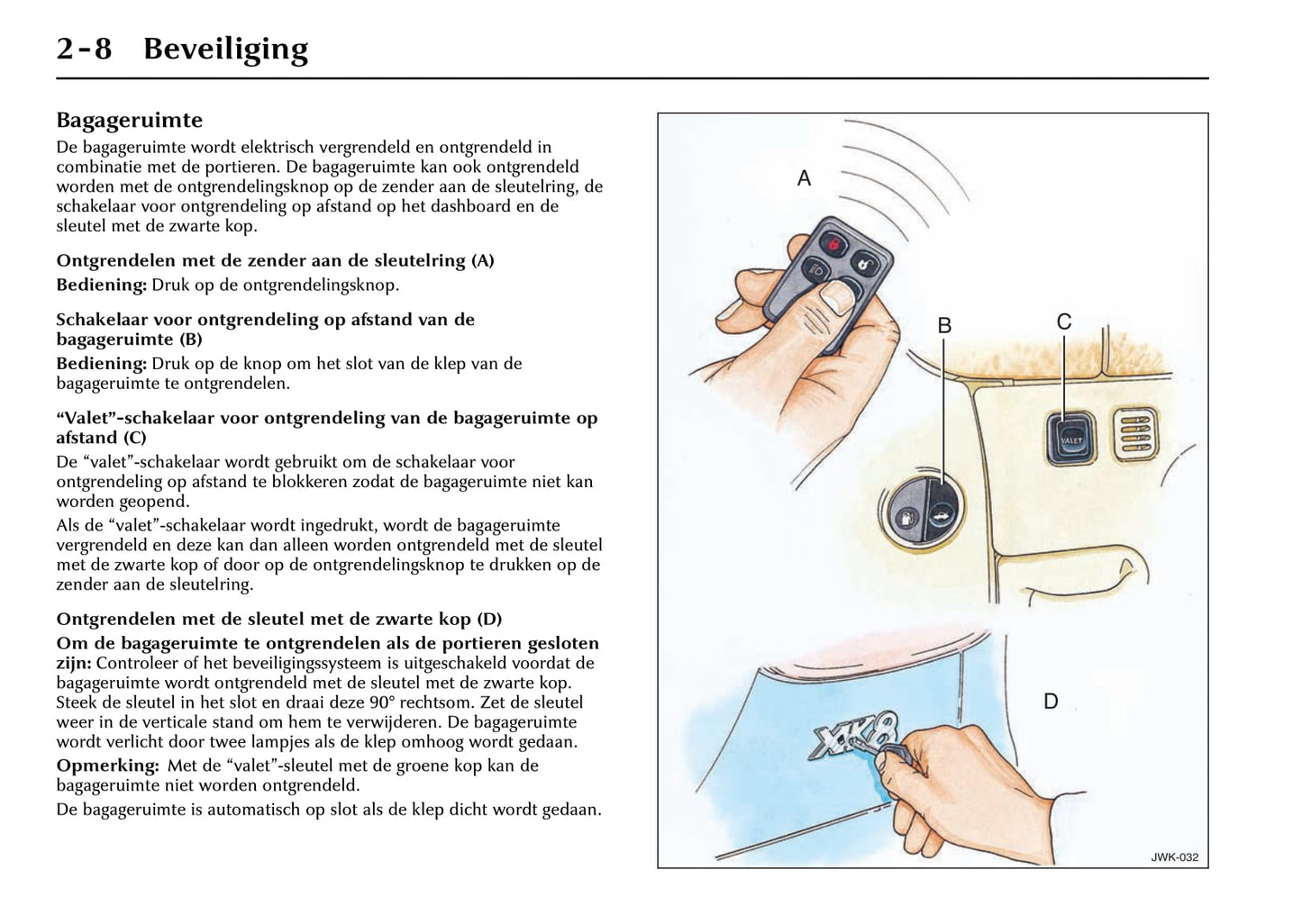 2-8 Beveiliging

Bagageruimte

De bagageruimte wordt elektrisch vergrendeld en ontgrendeld in combinatie met de portieren. De bagageruimte kan ook ontgrendeld worden met de ontgrendelingsknop op de zender aan de sleutelring, de schakelaar voor ontgrendeling op afstand op het dashboard en de sleutel met de zwarte kop.

Ontgrendelen met de zender aan de sleutelring (A)

Bediening: Druk op de ontgrendelingsknop.

Schakelaar voor ontgrendeling op afstand van de bagageruimte (B)

Bediening: Druk op de knop om het slot van de klep van de bagageruimte te ontgrendelen.

“Valet”-schakelaar voor ontgrendeling van de bagageruimte op afstand (C)

De “valet”-schakelaar wordt gebruikt om de schakelaar voor ontgrendeling op afstand te blokkeren zodat de bagageruimte niet kan worden geopend.

Als de “valet”-schakelaar wordt ingedrukt, wordt de bagageruimte vergrendeld en deze kan dan alleen worden ontgrendeld met de sleutel met de zwarte kop of door op de ontgrendelingsknop te drukken op de zender aan de sleutelring.

Ontgrendelen met de sleutel met de zwarte kop (D)

Om de bagageruimte te ontgrendelen als de portieren gesloten zijn: Controleer of het beveiligingssysteem is uitgeschakeld voordat de bagageruimte wordt ontgrendeld met de sleutel met de zwarte kop. Steek de sleutel in het slot en draai deze 90° rechtsom. Zet de sleutel weer in de verticale stand om hem te verwijderen. De bagageruimte wordt verlicht door twee lampjes als de klep omhoog wordt gedaan.

Opmerking: Met de “valet”-sleutel met de groene kop kan de bagageruimte niet worden ontgrendeld.

De bagageruimte is automatisch op slot als de klep dicht wordt gedaan.

A

B

C

VALET

D

XK8

JWK-032