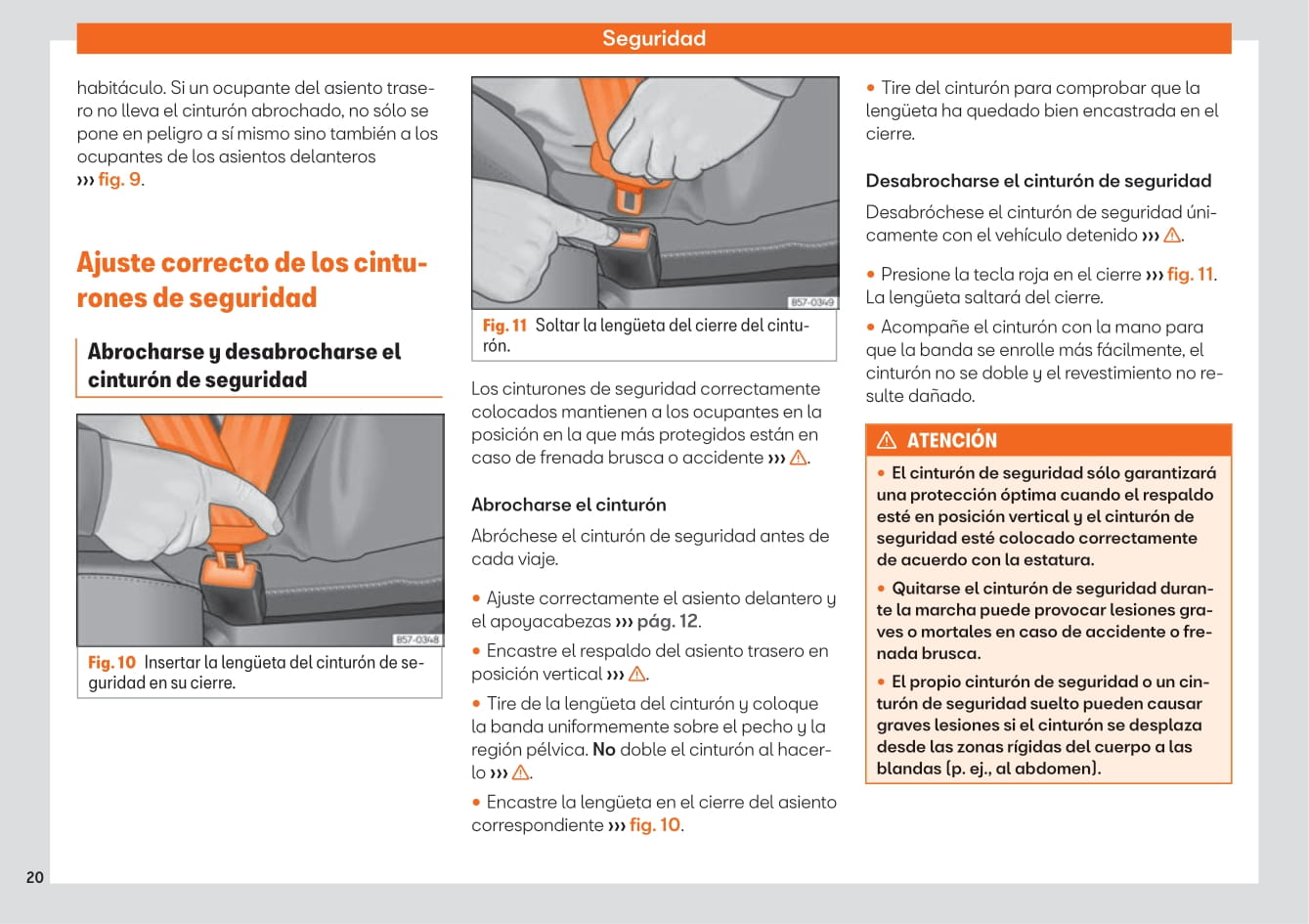 Seguridad

habitáculo. Si un ocupante del asiento trasero no lleva el cinturón abrochado, no sólo se pone en peligro a sí mismo sino también a los ocupantes de los asientos delanteros ››› fig. 9.

Ajuste correcto de los cinturones de seguridad

Abrocharse y desabrocharse el cinturón de seguridad

B57-0348

Fig. 10 Insertar la lengüeta del cinturón de seguridad en su cierre.

B57-0349

Fig. 11 Soltar la lengüeta del cierre del cinturón.

Los cinturones de seguridad correctamente colocados mantienen a los ocupantes en la posición en la que más protegidos están en caso de frenada brusca o accidente ››› ⚠.

Abrocharse el cinturón

Abróchese el cinturón de seguridad antes de cada viaje.

• Ajuste correctamente el asiento delantero y el apoyacabezas ››› pág. 12.

• Encastre el respaldo del asiento trasero en posición vertical ››› ⚠.

• Tire de la lengüeta del cinturón y coloque la banda uniformemente sobre el pecho y la región pélvica. No doble el cinturón al hacerlo ››› ⚠.

• Encastre la lengüeta en el cierre del asiento correspondiente ››› fig. 10.

• Tire del cinturón para comprobar que la lengüeta ha quedado bien encastrada en el cierre.

Desabrocharse el cinturón de seguridad

Desabróchese el cinturón de seguridad únicamente con el vehículo detenido ››› ⚠.

• Presione la tecla roja en el cierre ››› fig. 11. La lengüeta saltará del cierre.

• Acompañe el cinturón con la mano para que la banda se enrolle más fácilmente, el cinturón no se doble y el revestimiento no resulte dañado.

⚠ ATENCIÓN

• El cinturón de seguridad sólo garantizará una protección óptima cuando el respaldo esté en posición vertical y el cinturón de seguridad esté colocado correctamente de acuerdo con la estatura.

• Quitarse el cinturón de seguridad durante la marcha puede provocar lesiones graves o mortales en caso de accidente o frenada brusca.

• El propio cinturón de seguridad o un cinturón de seguridad suelto pueden causar graves lesiones si el cinturón se desplaza desde las zonas rígidas del cuerpo a las blandas (p. ej., al abdomen).

20