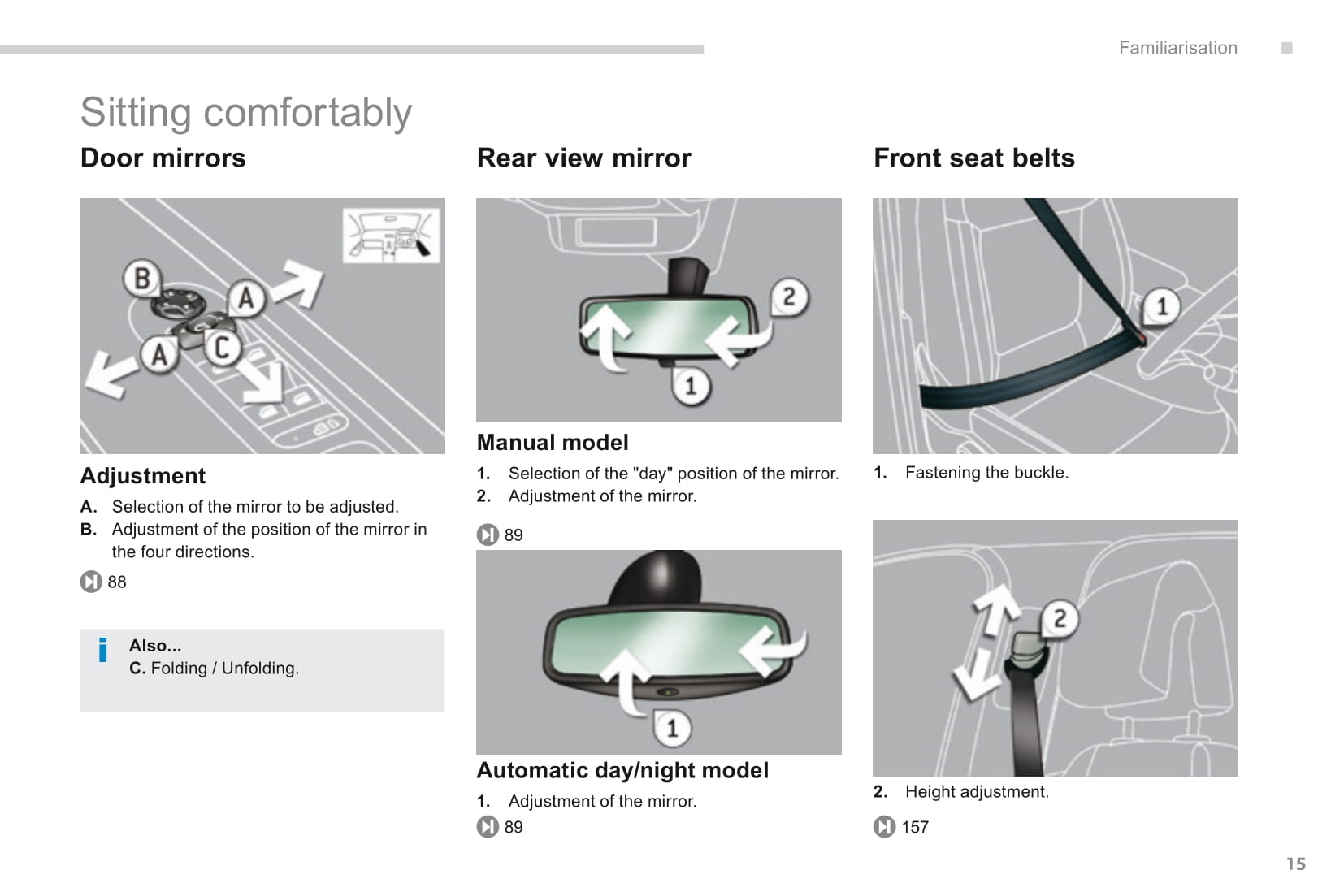 Familiarisation

Sitting comfortably

Door mirrors

B
A
A
C

Adjustment

A. Selection of the mirror to be adjusted.
B. Adjustment of the position of the mirror in the four directions.

88

Also...
C. Folding / Unfolding.

Rear view mirror

2
1

Manual model

1. Selection of the "day" position of the mirror.
2. Adjustment of the mirror.

89

1

Automatic day/night model

1. Adjustment of the mirror.

89

Front seat belts

1

1. Fastening the buckle.

2

2. Height adjustment.

157

15