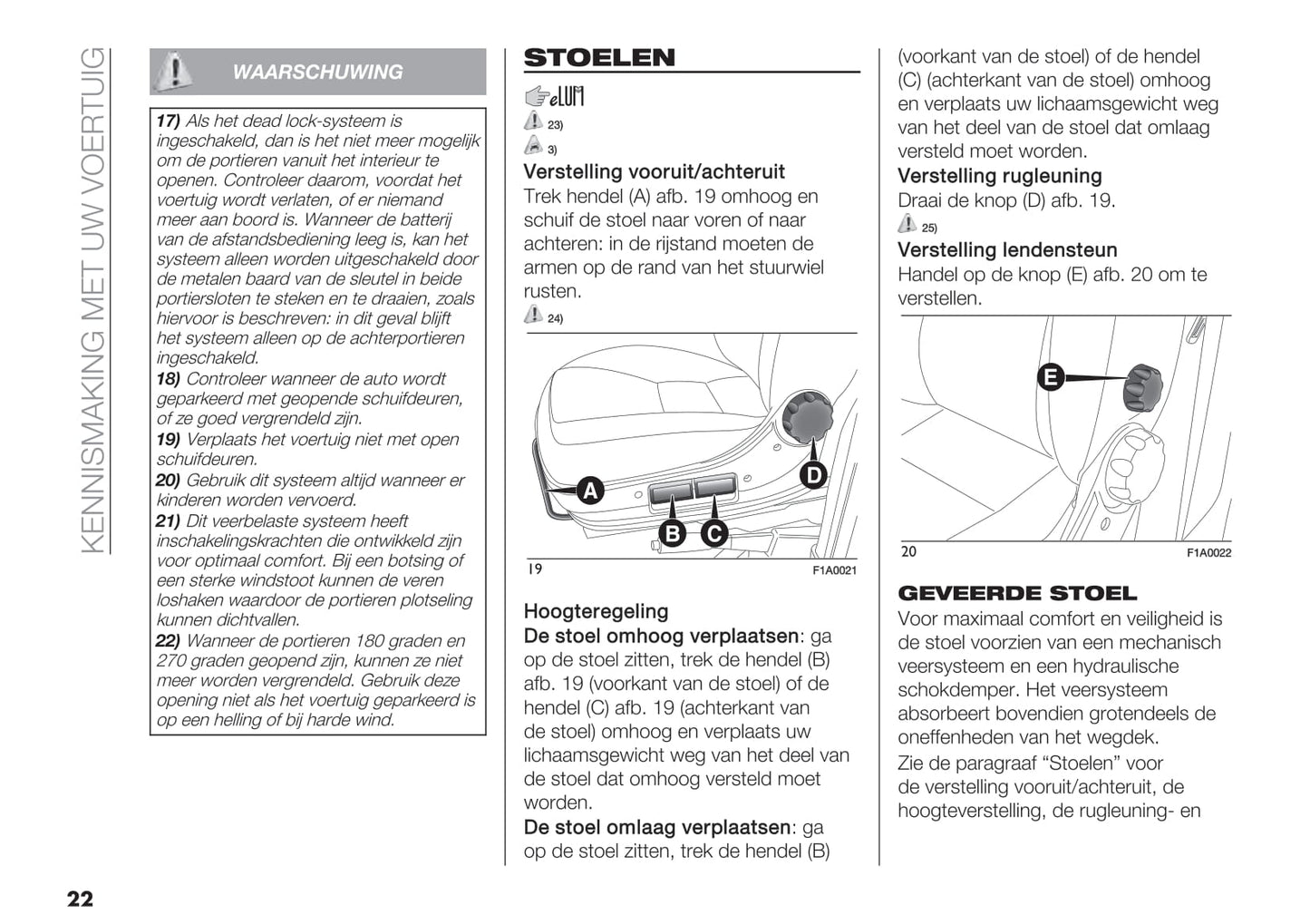 KENNISMAKING MET UW VOERTUIG

WAARSCHUWING

17) Als het dead lock-systeem is ingeschakeld, dan is het niet meer mogelijk om de portieren vanuit het interieur te openen. Controleer daarom, voordat het voertuig wordt verlaten, of er niemand meer aan boord is. Wanneer de batterij van de afstandsbediening leeg is, kan het systeem alleen worden uitgeschakeld door de metalen baard van de sleutel in beide portiersloten te steken en te draaien, zoals hiervoor is beschreven: in dit geval blijft het systeem alleen op de achterportieren ingeschakeld.
18) Controleer wanneer de auto wordt geparkeerd met geopende schuifdeuren, of ze goed vergrendeld zijn.
19) Verplaats het voertuig niet met open schuifdeuren.
20) Gebruik dit systeem altijd wanneer er kinderen worden vervoerd.
21) Dit veerbelaste systeem heeft inschakelingskrachten die ontwikkeld zijn voor optimaal comfort. Bij een botsing of een sterke windstoot kunnen de veren loshaken waardoor de portieren plotseling kunnen dichtvallen.
22) Wanneer de portieren 180 graden en 270 graden geopend zijn, kunnen ze niet meer worden vergrendeld. Gebruik deze opening niet als het voertuig geparkeerd is op een helling of bij harde wind.

STOELEN

eLUM

23)

3)

Verstelling vooruit/achteruit
Trek hendel (A) afb. 19 omhoog en schuif de stoel naar voren of naar achteren: in de rijstand moeten de armen op de rand van het stuurwiel rusten.

24)

A
B
C
D
19
F1A0021

Hoogteregeling
De stoel omhoog verplaatsen: ga op de stoel zitten, trek de hendel (B) afb. 19 (voorkant van de stoel) of de hendel (C) afb. 19 (achterkant van de stoel) omhoog en verplaats uw lichaamsgewicht weg van het deel van de stoel dat omhoog versteld moet worden.
De stoel omlaag verplaatsen: ga op de stoel zitten, trek de hendel (B) (voorkant van de stoel) of de hendel (C) (achterkant van de stoel) omhoog en verplaats uw lichaamsgewicht weg van het deel van de stoel dat omlaag versteld moet worden.
Verstelling rugleuning
Draai de knop (D) afb. 19.

25)

Verstelling lendensteun
Handel op de knop (E) afb. 20 om te verstellen.

E
20
F1A0022

GEVEERDE STOEL
Voor maximaal comfort en veiligheid is de stoel voorzien van een mechanisch veersysteem en een hydraulische schokdemper. Het veersysteem absorbeert bovendien grotendeels de oneffenheden van het wegdek.
Zie de paragraaf “Stoelen” voor de verstelling vooruit/achteruit, de hoogteverstelling, de rugleuning- en

22