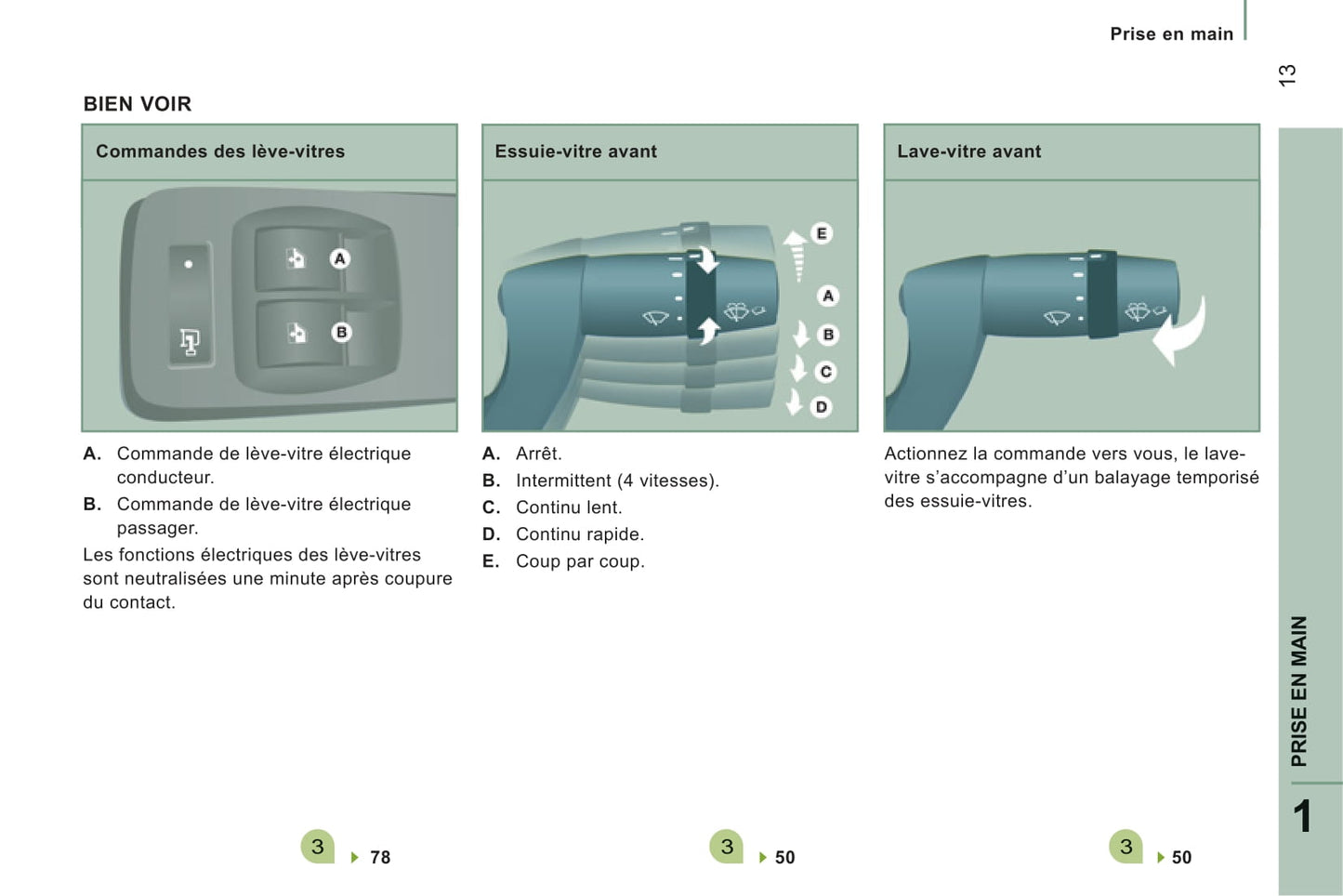 Prise en main

13

BIEN VOIR

Commandes des lève-vitres

A

B

A. Commande de lève-vitre électrique conducteur.

B. Commande de lève-vitre électrique passager.

Les fonctions électriques des lève-vitres sont neutralisées une minute après coupure du contact.

3 78

Essuie-vitre avant

E

A

B

C

D

A. Arrêt.

B. Intermittent (4 vitesses).

C. Continu lent.

D. Continu rapide.

E. Coup par coup.

3 50

Lave-vitre avant

Actionnez la commande vers vous, le lave-vitre s'accompagne d'un balayage temporisé des essuie-vitres.

3 50

PRISE EN MAIN

1