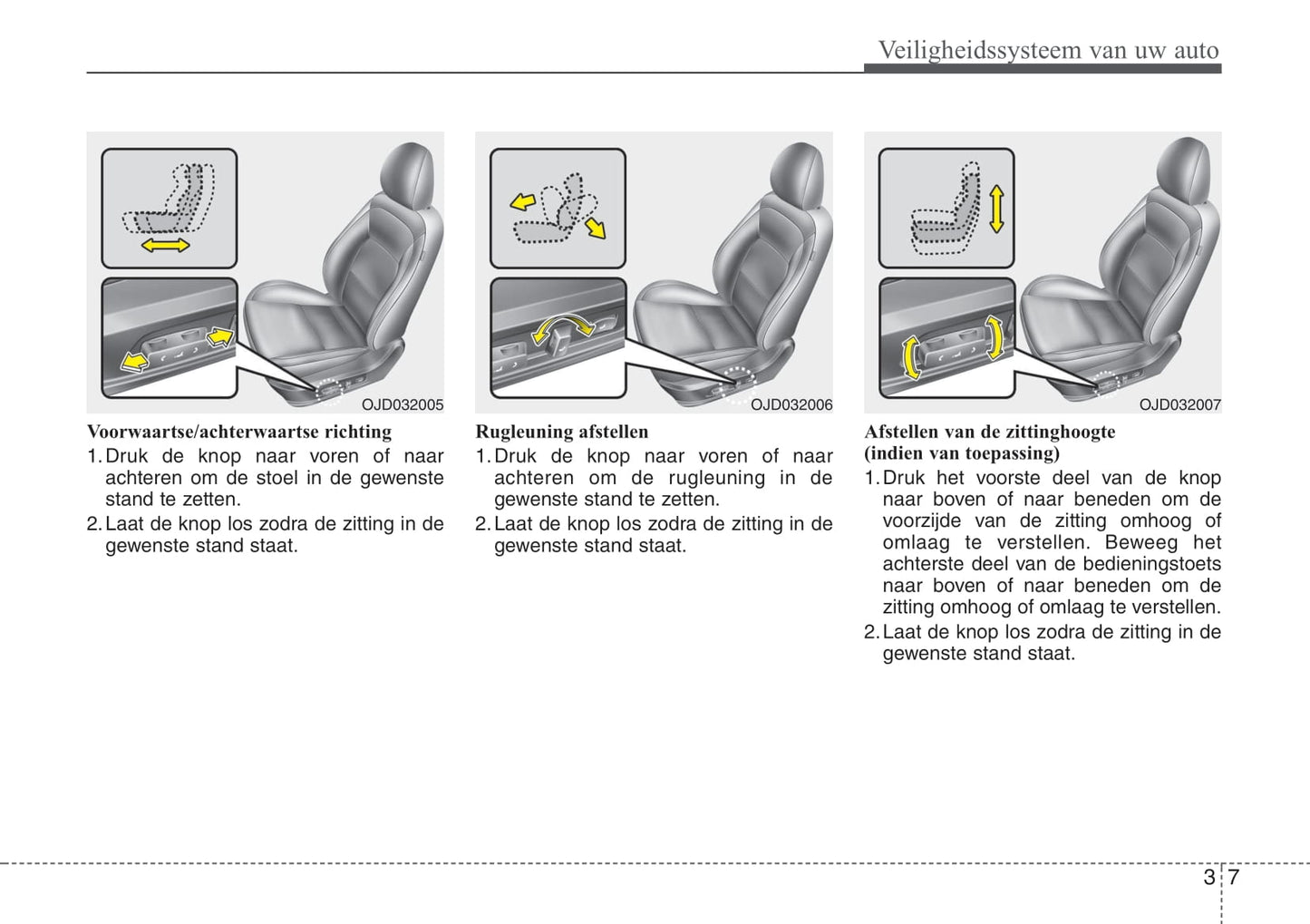 Veiligheidssysteem van uw auto

OJD032005

Voorwaartse/achterwaartse richting
1. Druk de knop naar voren of naar achteren om de stoel in de gewenste stand te zetten.
2. Laat de knop los zodra de zitting in de gewenste stand staat.

OJD032006

Rugleuning afstellen
1. Druk de knop naar voren of naar achteren om de rugleuning in de gewenste stand te zetten.
2. Laat de knop los zodra de zitting in de gewenste stand staat.

OJD032007

Afstellen van de zittinghoogte (indien van toepassing)
1. Druk het voorste deel van de knop naar boven of naar beneden om de voorzijde van de zitting omhoog of omlaag te verstellen. Beweeg het achterste deel van de bedieningstoets naar boven of naar beneden om de zitting omhoog of omlaag te verstellen.
2. Laat de knop los zodra de zitting in de gewenste stand staat.

3 7