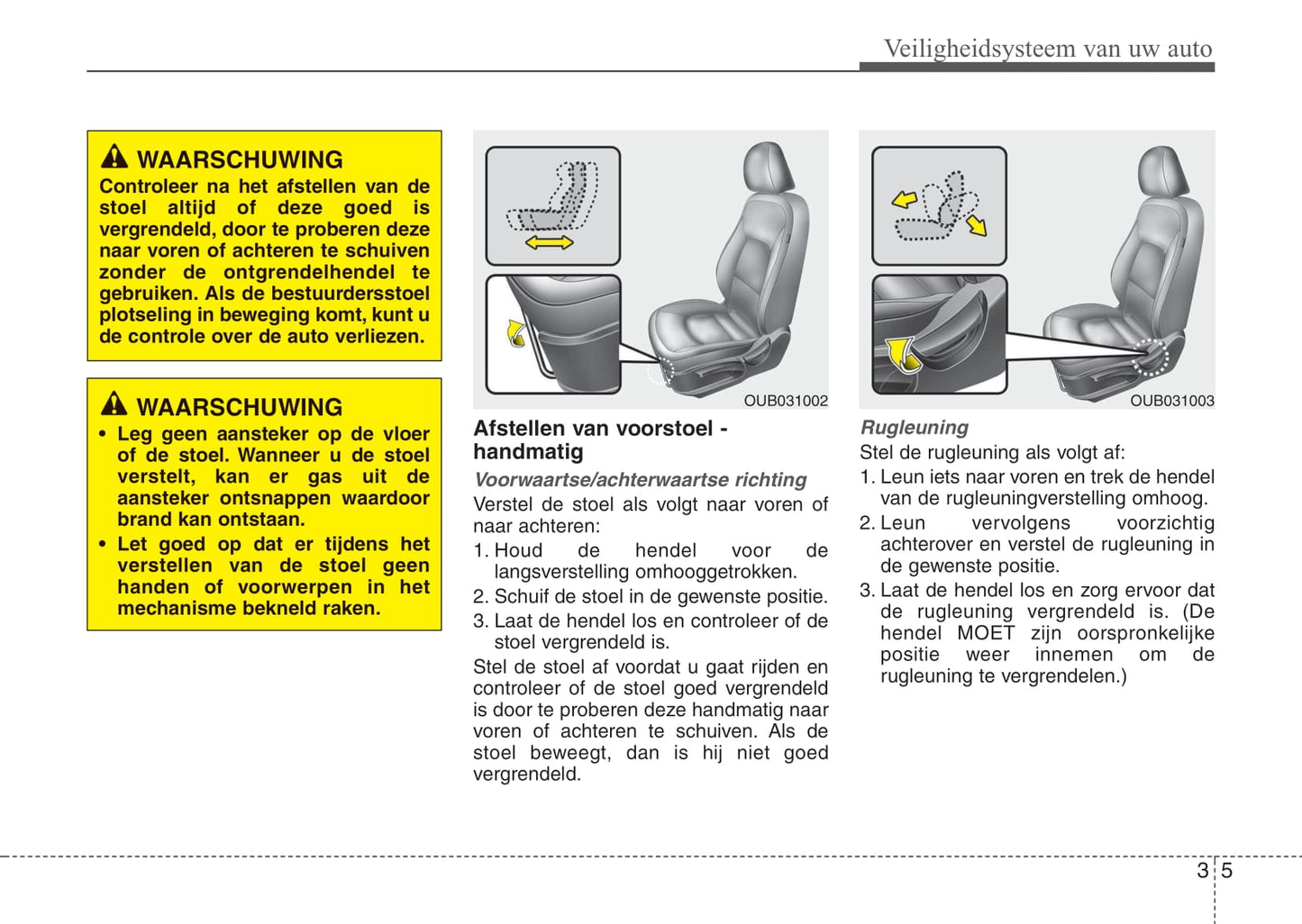 Veiligheidsysteem van uw auto

WAARSCHUWING
Controleer na het afstellen van de stoel altijd of deze goed is vergrendeld, door te proberen deze naar voren of achteren te schuiven zonder de ontgrendelhendel te gebruiken. Als de bestuurdersstoel plotseling in beweging komt, kunt u de controle over de auto verliezen.

WAARSCHUWING
• Leg geen aansteker op de vloer of de stoel. Wanneer u de stoel verstelt, kan er gas uit de aansteker ontsnappen waardoor brand kan ontstaan.
• Let goed op dat er tijdens het verstellen van de stoel geen handen of voorwerpen in het mechanisme bekneld raken.

OUB031002

Afstellen van voorstoel - handmatig

Voorwaartse/achterwaartse richting
Verstel de stoel als volgt naar voren of naar achteren:
1. Houd de hendel voor de langsverstelling omhooggetrokken.
2. Schuif de stoel in de gewenste positie.
3. Laat de hendel los en controleer of de stoel vergrendeld is.
Stel de stoel af voordat u gaat rijden en controleer of de stoel goed vergrendeld is door te proberen deze handmatig naar voren of achteren te schuiven. Als de stoel beweegt, dan is hij niet goed vergrendeld.

OUB031003

Rugleuning
Stel de rugleuning als volgt af:
1. Leun iets naar voren en trek de hendel van de rugleuningverstelling omhoog.
2. Leun vervolgens voorzichtig achterover en verstel de rugleuning in de gewenste positie.
3. Laat de hendel los en zorg ervoor dat de rugleuning vergrendeld is. (De hendel MOET zijn oorspronkelijke positie weer innemen om de rugleuning te vergrendelen.)

3 5