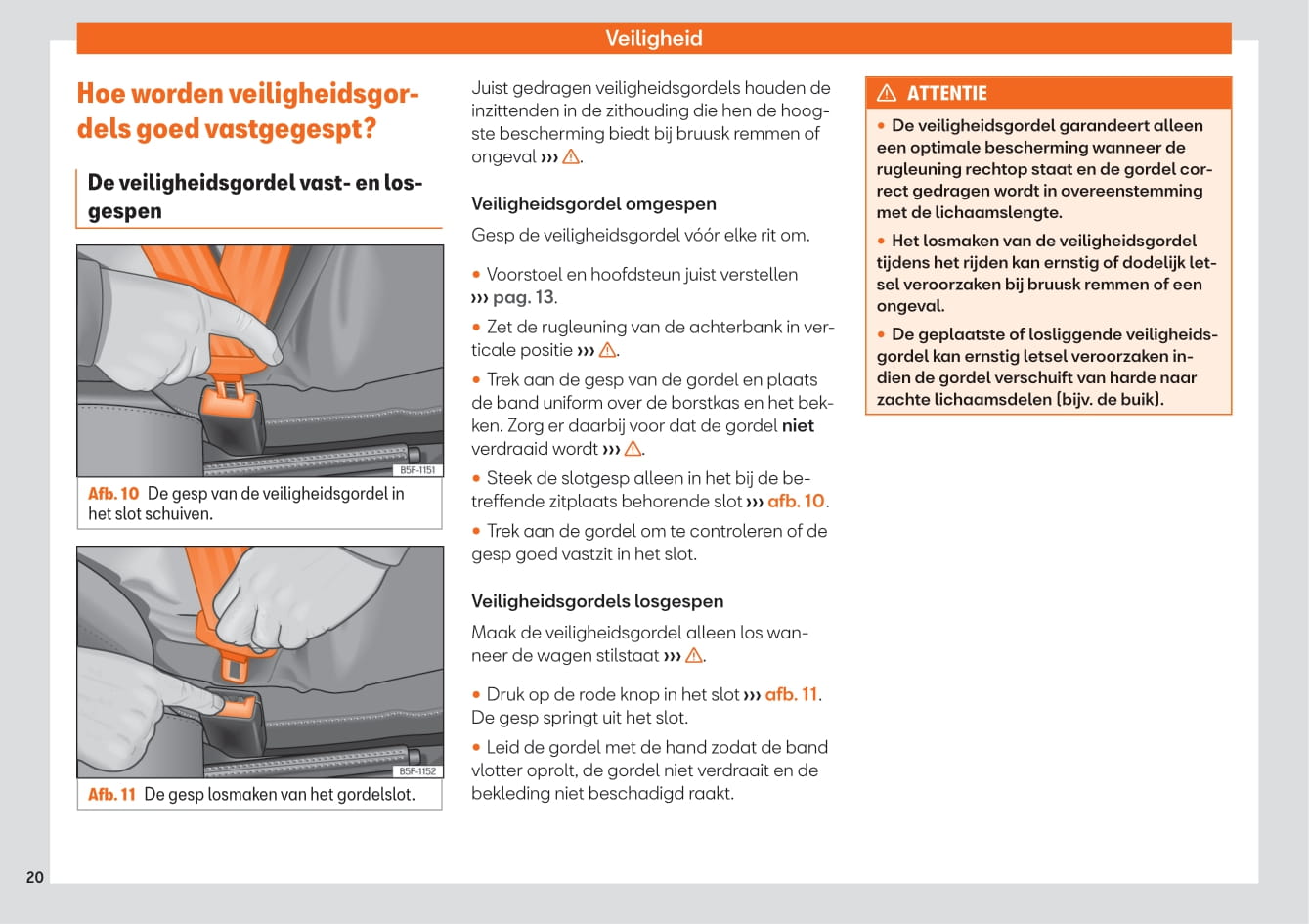 Veiligheid

Hoe worden veiligheidsgordels goed vastgegespt?

De veiligheidsgordel vast- en losgespen

B5F-1151

Afb. 10 De gesp van de veiligheidsgordel in het slot schuiven.

B5F-1152

Afb. 11 De gesp losmaken van het gordelslot.

Juist gedragen veiligheidsgordels houden de inzittenden in de zithouding die hen de hoogste bescherming biedt bij bruusk remmen of ongeval ››› ⚠.

Veiligheidsgordel omgespen

Gesp de veiligheidsgordel vóór elke rit om.

• Voorstoel en hoofdsteun juist verstellen ››› pag. 13.

• Zet de rugleuning van de achterbank in verticale positie ››› ⚠.

• Trek aan de gesp van de gordel en plaats de band uniform over de borstkas en het bekken. Zorg er daarbij voor dat de gordel niet verdraaid wordt ››› ⚠.

• Steek de slotgesp alleen in het bij de betreffende zitplaats behorende slot ››› afb. 10.

• Trek aan de gordel om te controleren of de gesp goed vastzit in het slot.

Veiligheidsgordels losgespen

Maak de veiligheidsgordel alleen los wanneer de wagen stilstaat ››› ⚠.

• Druk op de rode knop in het slot ››› afb. 11. De gesp springt uit het slot.

• Leid de gordel met de hand zodat de band vlotter oprolt, de gordel niet verdraait en de bekleding niet beschadigd raakt.

⚠ ATTENTIE

• De veiligheidsgordel garandeert alleen een optimale bescherming wanneer de rugleuning rechtop staat en de gordel correct gedragen wordt in overeenstemming met de lichaamslengte.

• Het losmaken van de veiligheidsgordel tijdens het rijden kan ernstig of dodelijk letsel veroorzaken bij bruusk remmen of een ongeval.

• De geplaatste of losliggende veiligheidsgordel kan ernstig letsel veroorzaken indien de gordel verschuift van harde naar zachte lichaamsdelen (bijv. de buik).

20