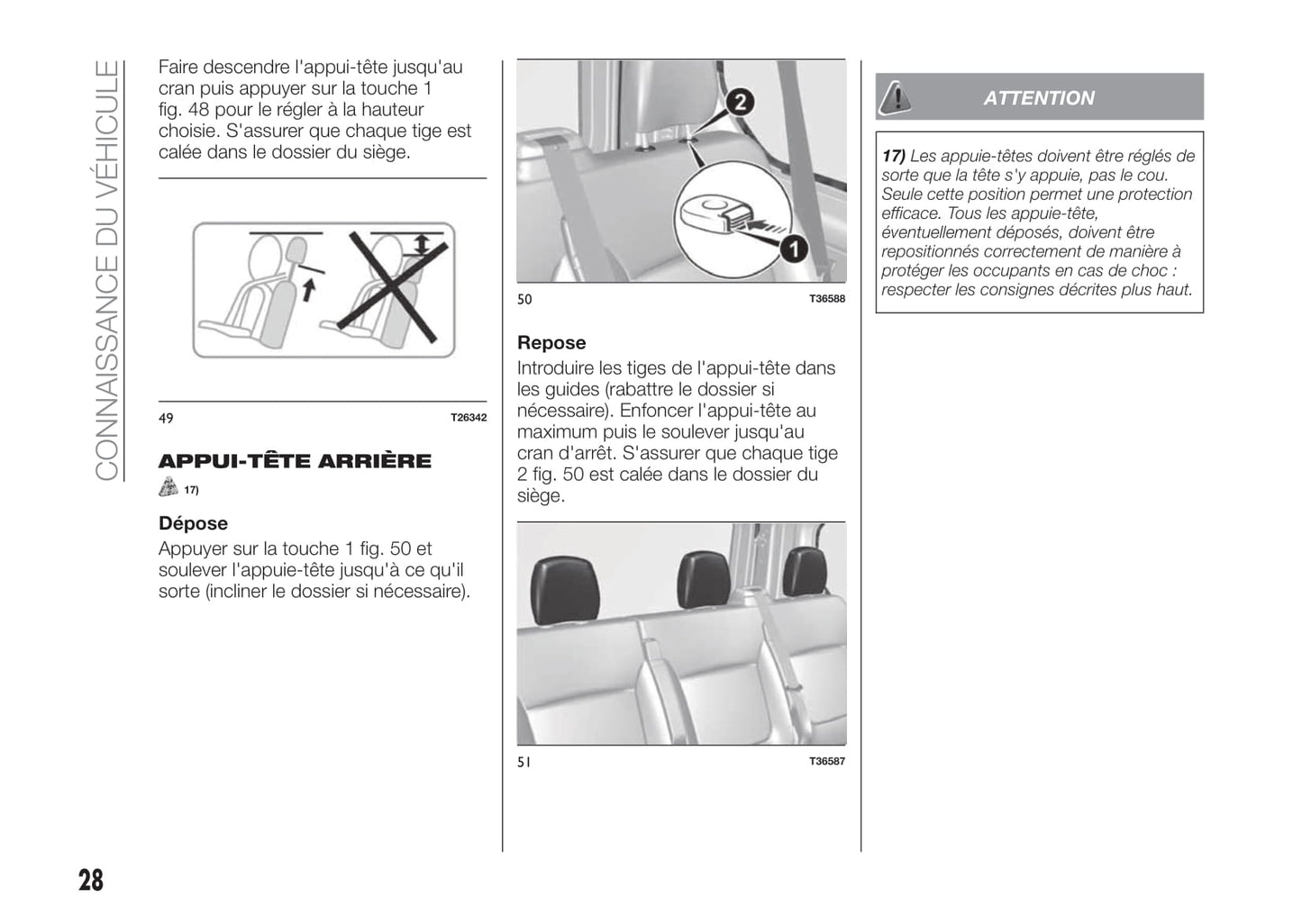 CONNAISSANCE DU VÉHICULE

Faire descendre l'appui-tête jusqu'au cran puis appuyer sur la touche 1 fig. 48 pour le régler à la hauteur choisie. S'assurer que chaque tige est calée dans le dossier du siège.

49 T26342

APPUI-TÊTE ARRIÈRE

17)

Dépose

Appuyer sur la touche 1 fig. 50 et soulever l'appuie-tête jusqu'à ce qu'il sorte (incliner le dossier si nécessaire).

2

1

50 T36588

Repose

Introduire les tiges de l'appui-tête dans les guides (rabattre le dossier si nécessaire). Enfoncer l'appui-tête au maximum puis le soulever jusqu'au cran d'arrêt. S'assurer que chaque tige 2 fig. 50 est calée dans le dossier du siège.

51 T36587

ATTENTION

17) Les appuie-têtes doivent être réglés de sorte que la tête s'y appuie, pas le cou. Seule cette position permet une protection efficace. Tous les appuie-tête, éventuellement déposés, doivent être repositionnés correctement de manière à protéger les occupants en cas de choc : respecter les consignes décrites plus haut.

28