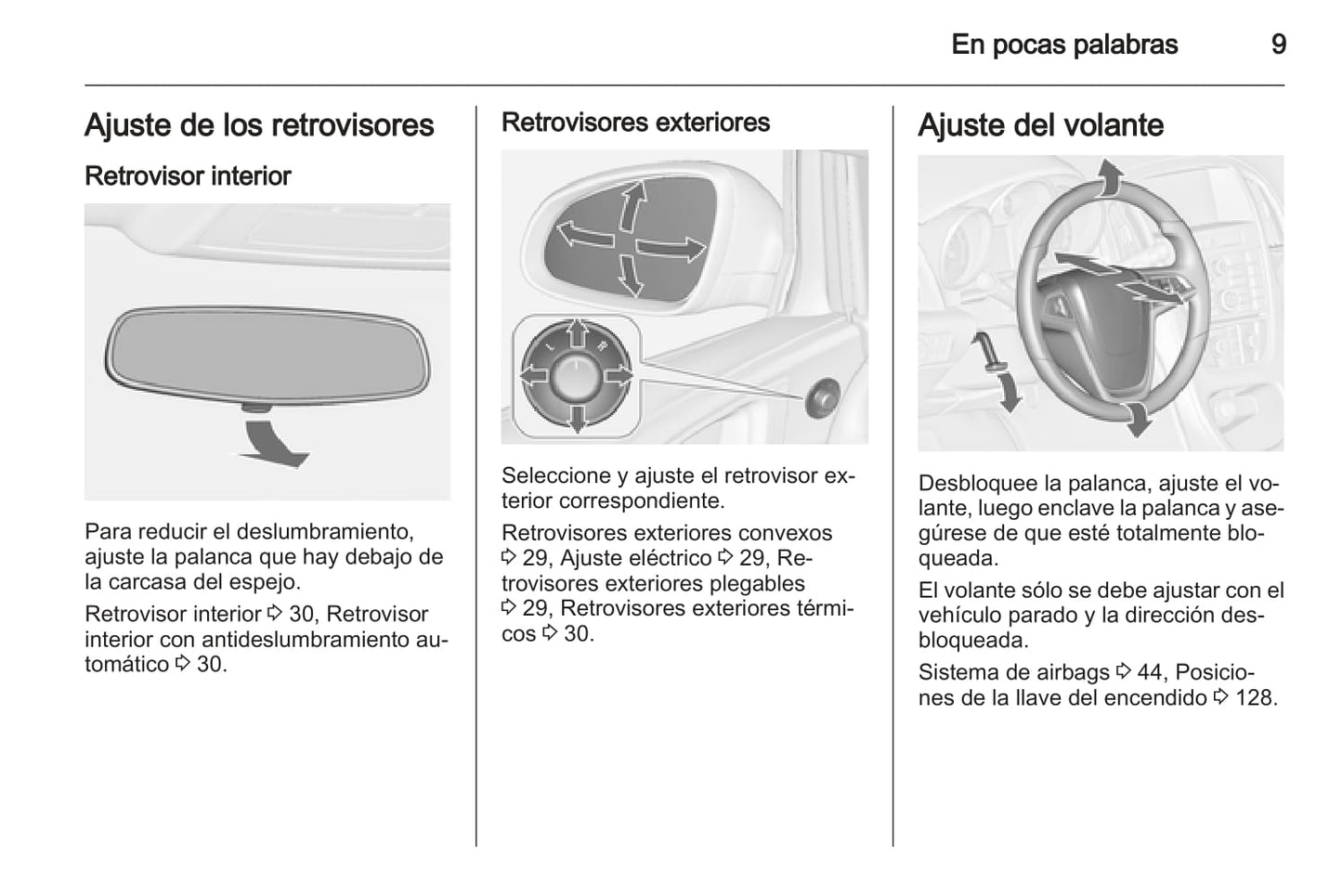 En pocas palabras 9

Ajuste de los retrovisores

Retrovisor interior

Para reducir el deslumbramiento, ajuste la palanca que hay debajo de la carcasa del espejo.

Retrovisor interior ⇨ 30, Retrovisor interior con antideslumbramiento automático ⇨ 30.

Retrovisores exteriores

L R

Seleccione y ajuste el retrovisor exterior correspondiente.

Retrovisores exteriores convexos ⇨ 29, Ajuste eléctrico ⇨ 29, Retrovisores exteriores plegables ⇨ 29, Retrovisores exteriores térmicos ⇨ 30.

Ajuste del volante

Desbloquee la palanca, ajuste el volante, luego enclave la palanca y asegúrese de que esté totalmente bloqueada.

El volante sólo se debe ajustar con el vehículo parado y la dirección desbloqueada.

Sistema de airbags ⇨ 44, Posiciones de la llave del encendido ⇨ 128.