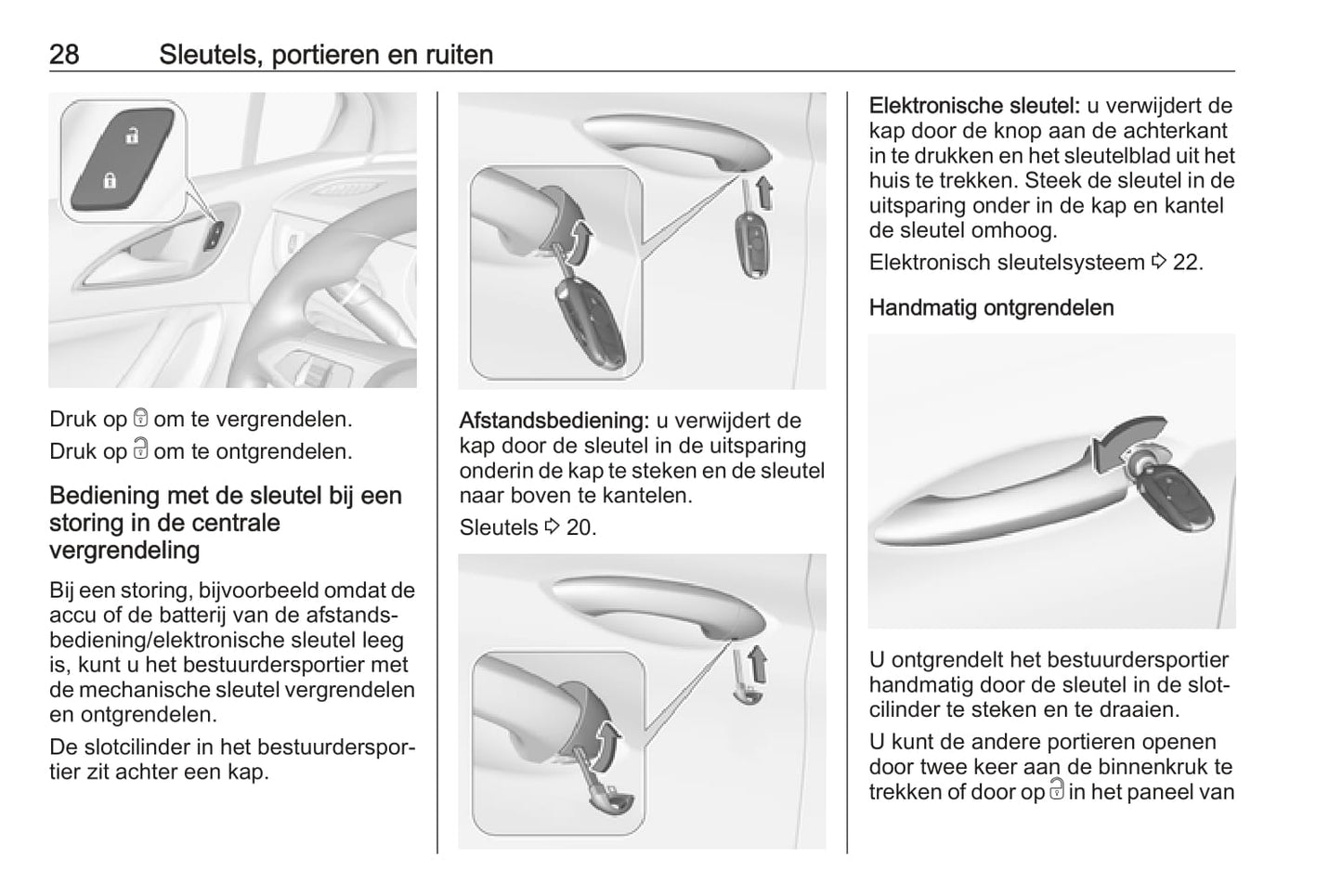 28 Sleutels, portieren en ruiten

Druk op 🔒 om te vergrendelen.

Druk op 🔓 om te ontgrendelen.

Bediening met de sleutel bij een storing in de centrale vergrendeling

Bij een storing, bijvoorbeeld omdat de accu of de batterij van de afstandsbediening/elektronische sleutel leeg is, kunt u het bestuurdersportier met de mechanische sleutel vergrendelen en ontgrendelen.

De slotcilinder in het bestuurdersportier zit achter een kap.

Afstandsbediening: u verwijdert de kap door de sleutel in de uitsparing onderin de kap te steken en de sleutel naar boven te kantelen.

Sleutels ⇨ 20.

Elektronische sleutel: u verwijdert de kap door de knop aan de achterkant in te drukken en het sleutelblad uit het huis te trekken. Steek de sleutel in de uitsparing onder in de kap en kantel de sleutel omhoog.

Elektronisch sleutelsysteem ⇨ 22.

Handmatig ontgrendelen

U ontgrendelt het bestuurdersportier handmatig door de sleutel in de slotcilinder te steken en te draaien.

U kunt de andere portieren openen door twee keer aan de binnenkruk te trekken of door op 🔓 in het paneel van