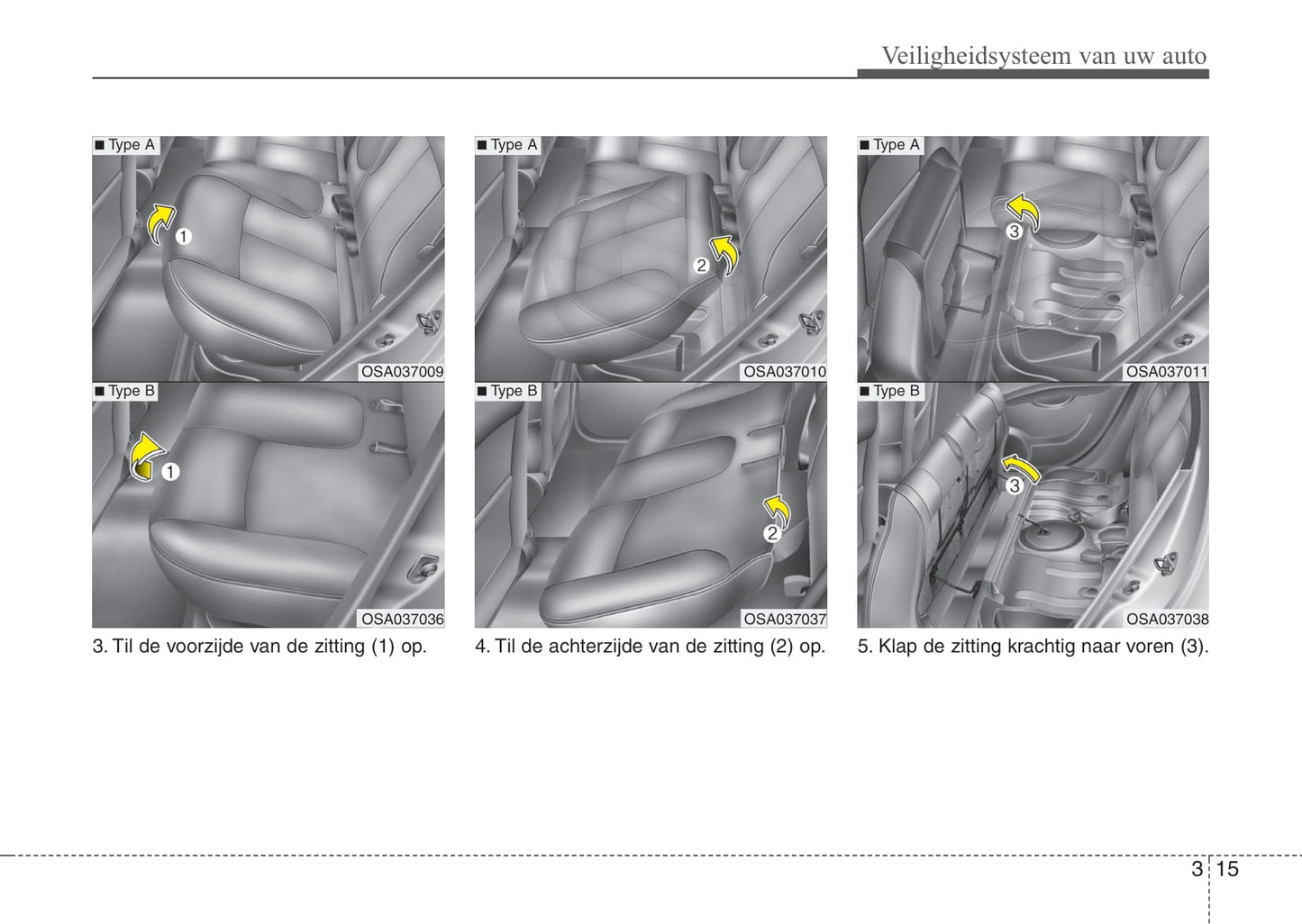 Veiligheidsysteem van uw auto

■ Type A

1

OSA037009

■ Type B

1

OSA037036

3. Til de voorzijde van de zitting (1) op.

■ Type A

2

OSA037010

■ Type B

2

OSA037037

4. Til de achterzijde van de zitting (2) op.

■ Type A

3

OSA037011

■ Type B

3

OSA037038

5. Klap de zitting krachtig naar voren (3).

3 15