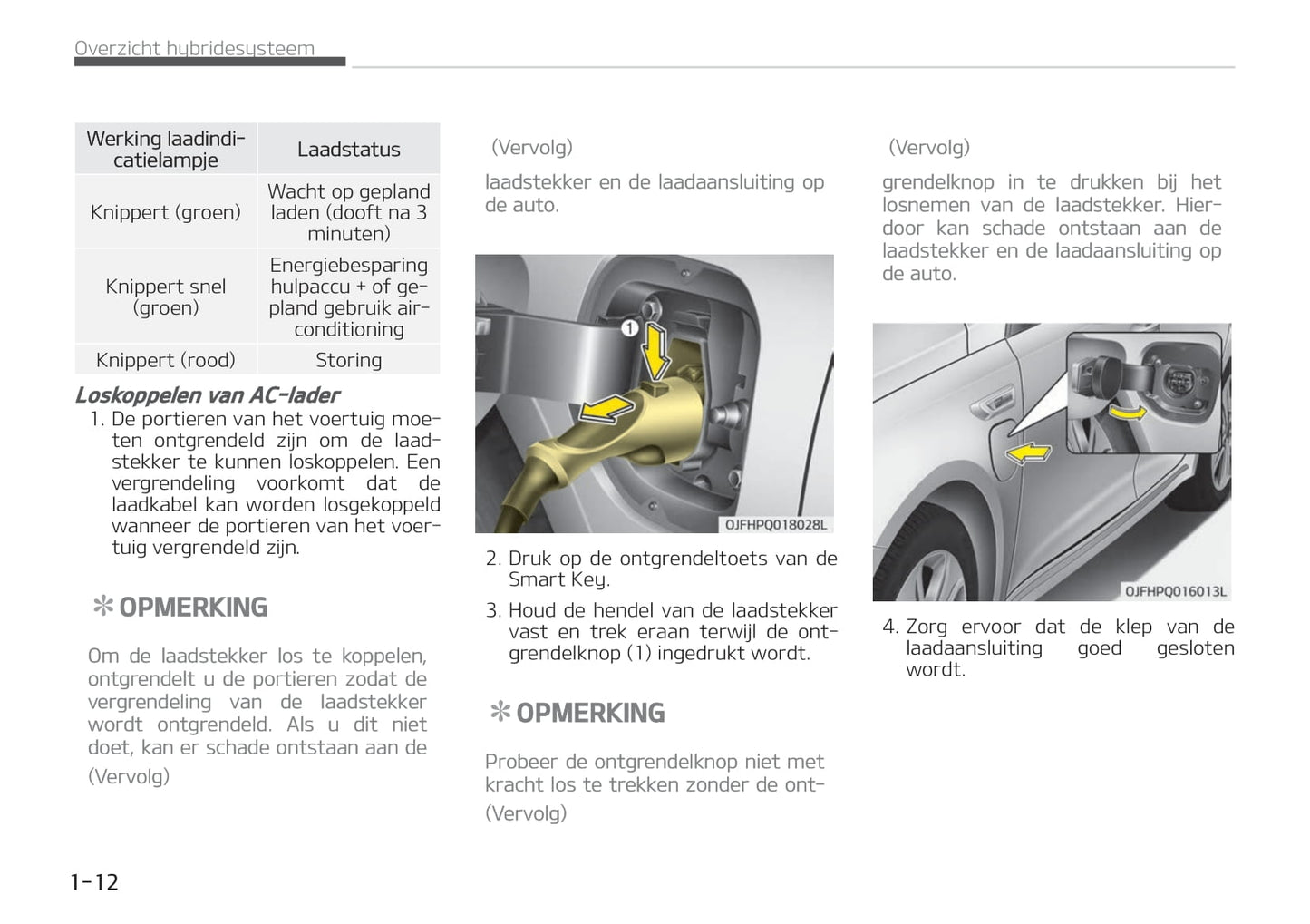 Overzicht hybridesysteem

| Werking laadindicatielampje | Laadstatus |
|---|---|
| Knippert (groen) | Wacht op gepland laden (dooft na 3 minuten) |
| Knippert snel (groen) | Energiebesparing hulpaccu + of gepland gebruik airconditioning |
| Knippert (rood) | Storing |

Loskoppelen van AC-lader

1. De portieren van het voertuig moeten ontgrendeld zijn om de laadstekker te kunnen loskoppelen. Een vergrendeling voorkomt dat de laadkabel kan worden losgekoppeld wanneer de portieren van het voertuig vergrendeld zijn.

✻ OPMERKING

Om de laadstekker los te koppelen, ontgrendelt u de portieren zodat de vergrendeling van de laadstekker wordt ontgrendeld. Als u dit niet doet, kan er schade ontstaan aan de

(Vervolg)

(Vervolg)

laadstekker en de laadaansluiting op de auto.

1

OJFHPQ018028L

2. Druk op de ontgrendeltoets van de Smart Key.

3. Houd de hendel van de laadstekker vast en trek eraan terwijl de ontgrendelknop (1) ingedrukt wordt.

✻ OPMERKING

Probeer de ontgrendelknop niet met kracht los te trekken zonder de ont-

(Vervolg)

(Vervolg)

grendelknop in te drukken bij het losnemen van de laadstekker. Hierdoor kan schade ontstaan aan de laadstekker en de laadaansluiting op de auto.

OJFHPQ016013L

4. Zorg ervoor dat de klep van de laadaansluiting goed gesloten wordt.

1-12