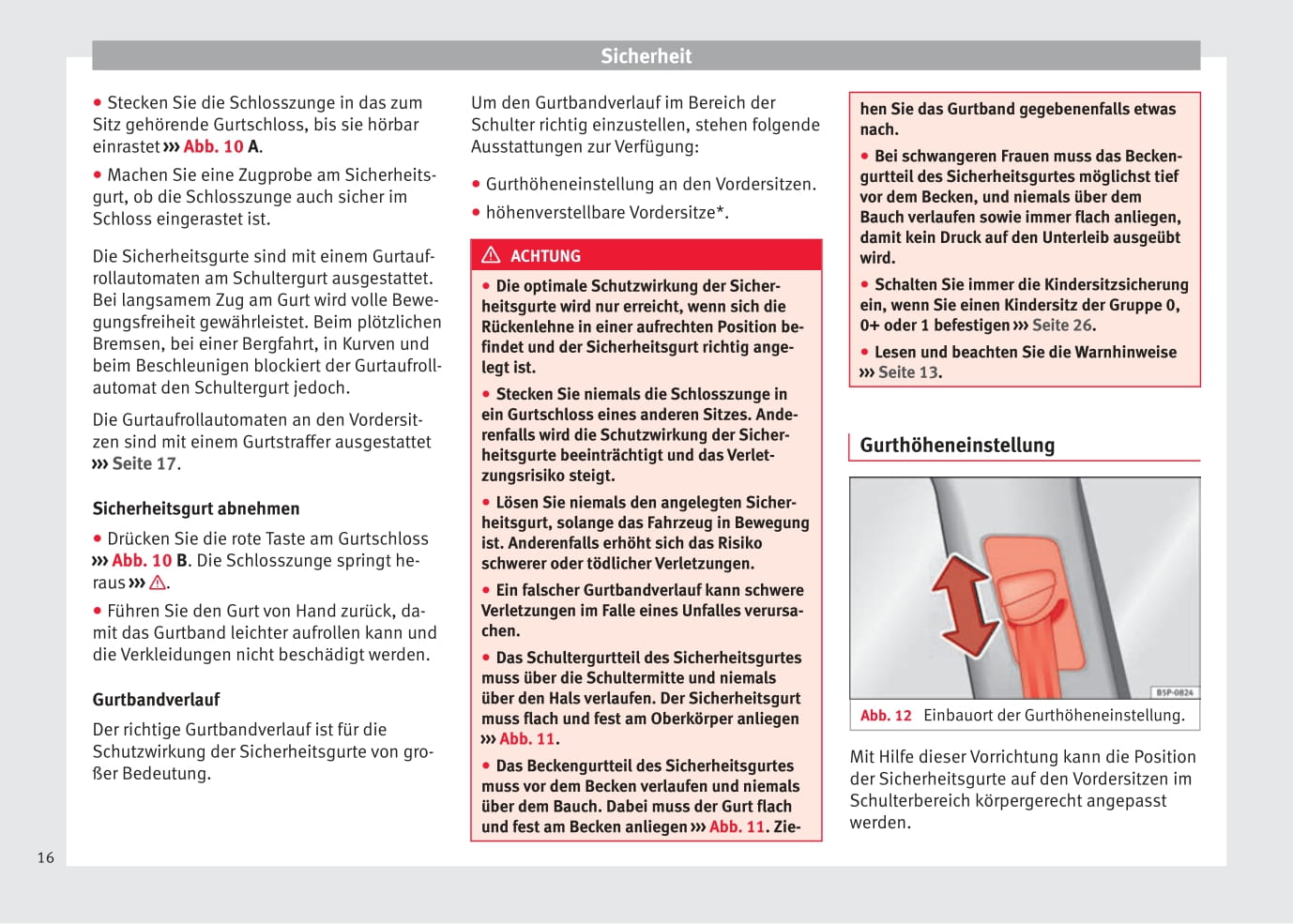 Sicherheit

● Stecken Sie die Schlosszunge in das zum Sitz gehörende Gurtschloss, bis sie hörbar einrastet ››› Abb. 10 A.

● Machen Sie eine Zugprobe am Sicherheitsgurt, ob die Schlosszunge auch sicher im Schloss eingerastet ist.

Die Sicherheitsgurte sind mit einem Gurtaufrollautomaten am Schultergurt ausgestattet. Bei langsamem Zug am Gurt wird volle Bewegungsfreiheit gewährleistet. Beim plötzlichen Bremsen, bei einer Bergfahrt, in Kurven und beim Beschleunigen blockiert der Gurtaufrollautomat den Schultergurt jedoch.

Die Gurtaufrollautomaten an den Vordersitzen sind mit einem Gurtstraffer ausgestattet ››› Seite 17.

Sicherheitsgurt abnehmen

● Drücken Sie die rote Taste am Gurtschloss ››› Abb. 10 B. Die Schlosszunge springt heraus ››› ⚠.

● Führen Sie den Gurt von Hand zurück, damit das Gurtband leichter aufrollen kann und die Verkleidungen nicht beschädigt werden.

Gurtbandverlauf

Der richtige Gurtbandverlauf ist für die Schutzwirkung der Sicherheitsgurte von großer Bedeutung.

Um den Gurtbandverlauf im Bereich der Schulter richtig einzustellen, stehen folgende Ausstattungen zur Verfügung:

● Gurthöheneinstellung an den Vordersitzen.

● höhenverstellbare Vordersitze*.

⚠ ACHTUNG

● Die optimale Schutzwirkung der Sicherheitsgurte wird nur erreicht, wenn sich die Rückenlehne in einer aufrechten Position befindet und der Sicherheitsgurt richtig angelegt ist.

● Stecken Sie niemals die Schlosszunge in ein Gurtschloss eines anderen Sitzes. Anderenfalls wird die Schutzwirkung der Sicherheitsgurte beeinträchtigt und das Verletzungsrisiko steigt.

● Lösen Sie niemals den angelegten Sicherheitsgurt, solange das Fahrzeug in Bewegung ist. Anderenfalls erhöht sich das Risiko schwerer oder tödlicher Verletzungen.

● Ein falscher Gurtbandverlauf kann schwere Verletzungen im Falle eines Unfalles verursachen.

● Das Schultergurtteil des Sicherheitsgurtes muss über die Schultermitte und niemals über den Hals verlaufen. Der Sicherheitsgurt muss flach und fest am Oberkörper anliegen ››› Abb. 11.

● Das Beckengurtteil des Sicherheitsgurtes muss vor dem Becken verlaufen und niemals über dem Bauch. Dabei muss der Gurt flach und fest am Becken anliegen ››› Abb. 11. Ziehen Sie das Gurtband gegebenenfalls etwas nach.

● Bei schwangeren Frauen muss das Beckengurtteil des Sicherheitsgurtes möglichst tief vor dem Becken, und niemals über dem Bauch verlaufen sowie immer flach anliegen, damit kein Druck auf den Unterleib ausgeübt wird.

● Schalten Sie immer die Kindersitzsicherung ein, wenn Sie einen Kindersitz der Gruppe 0, 0+ oder 1 befestigen ››› Seite 26.

● Lesen und beachten Sie die Warnhinweise ››› Seite 13.

Gurthöheneinstellung

B5P-0824

Abb. 12 Einbauort der Gurthöheneinstellung.

Mit Hilfe dieser Vorrichtung kann die Position der Sicherheitsgurte auf den Vordersitzen im Schulterbereich körpergerecht angepasst werden.

16