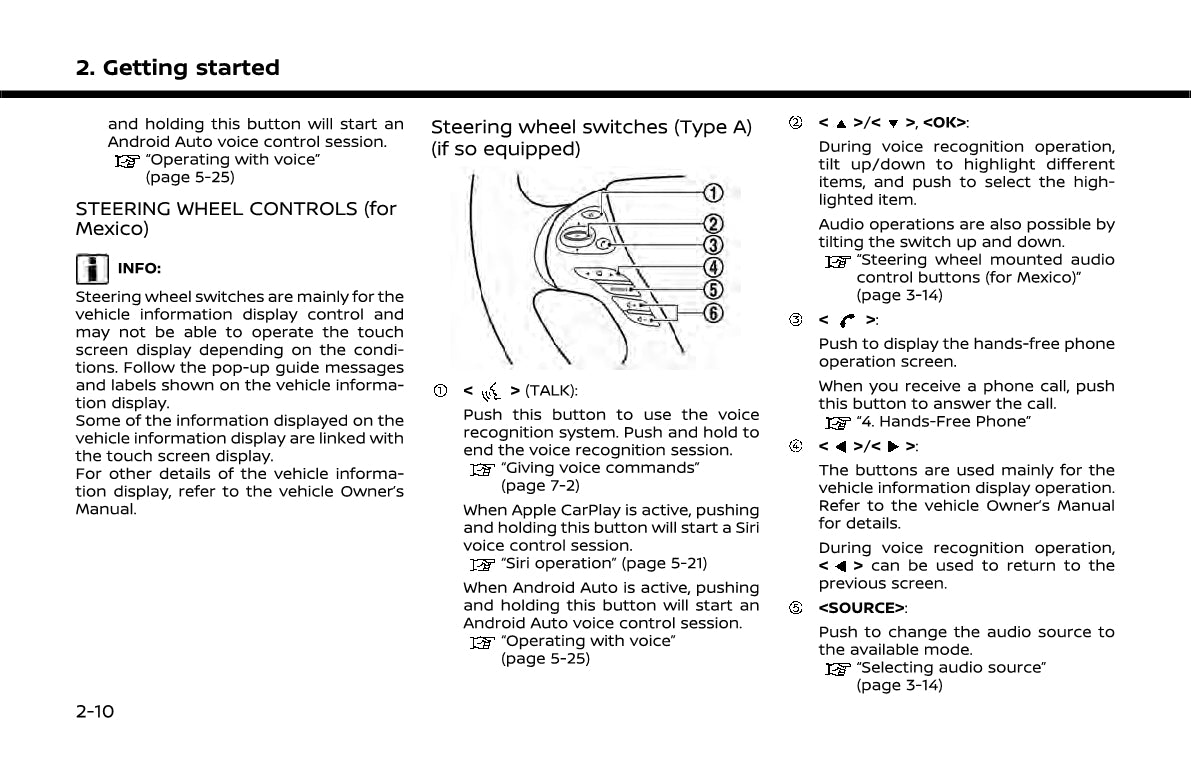 2. Getting started

and holding this button will start an Android Auto voice control session.
"Operating with voice" (page 5-25)

STEERING WHEEL CONTROLS (for Mexico)

INFO:

Steering wheel switches are mainly for the vehicle information display control and may not be able to operate the touch screen display depending on the conditions. Follow the pop-up guide messages and labels shown on the vehicle information display.
Some of the information displayed on the vehicle information display are linked with the touch screen display.
For other details of the vehicle information display, refer to the vehicle Owner's Manual.

Steering wheel switches (Type A) (if so equipped)

①
②
③
④
⑤
⑥

① < > (TALK):

Push this button to use the voice recognition system. Push and hold to end the voice recognition session.
"Giving voice commands" (page 7-2)

When Apple CarPlay is active, pushing and holding this button will start a Siri voice control session.
"Siri operation" (page 5-21)

When Android Auto is active, pushing and holding this button will start an Android Auto voice control session.
"Operating with voice" (page 5-25)

② < ▲ >/< ▼ >, <OK>:

During voice recognition operation, tilt up/down to highlight different items, and push to select the highlighted item.

Audio operations are also possible by tilting the switch up and down.
"Steering wheel mounted audio control buttons (for Mexico)" (page 3-14)

③ < >:

Push to display the hands-free phone operation screen.

When you receive a phone call, push this button to answer the call.
"4. Hands-Free Phone"

④ < ◀ >/< ▶ >:

The buttons are used mainly for the vehicle information display operation. Refer to the vehicle Owner's Manual for details.

During voice recognition operation, < ◀ > can be used to return to the previous screen.

⑤ <SOURCE>:

Push to change the audio source to the available mode.
"Selecting audio source" (page 3-14)

2-10