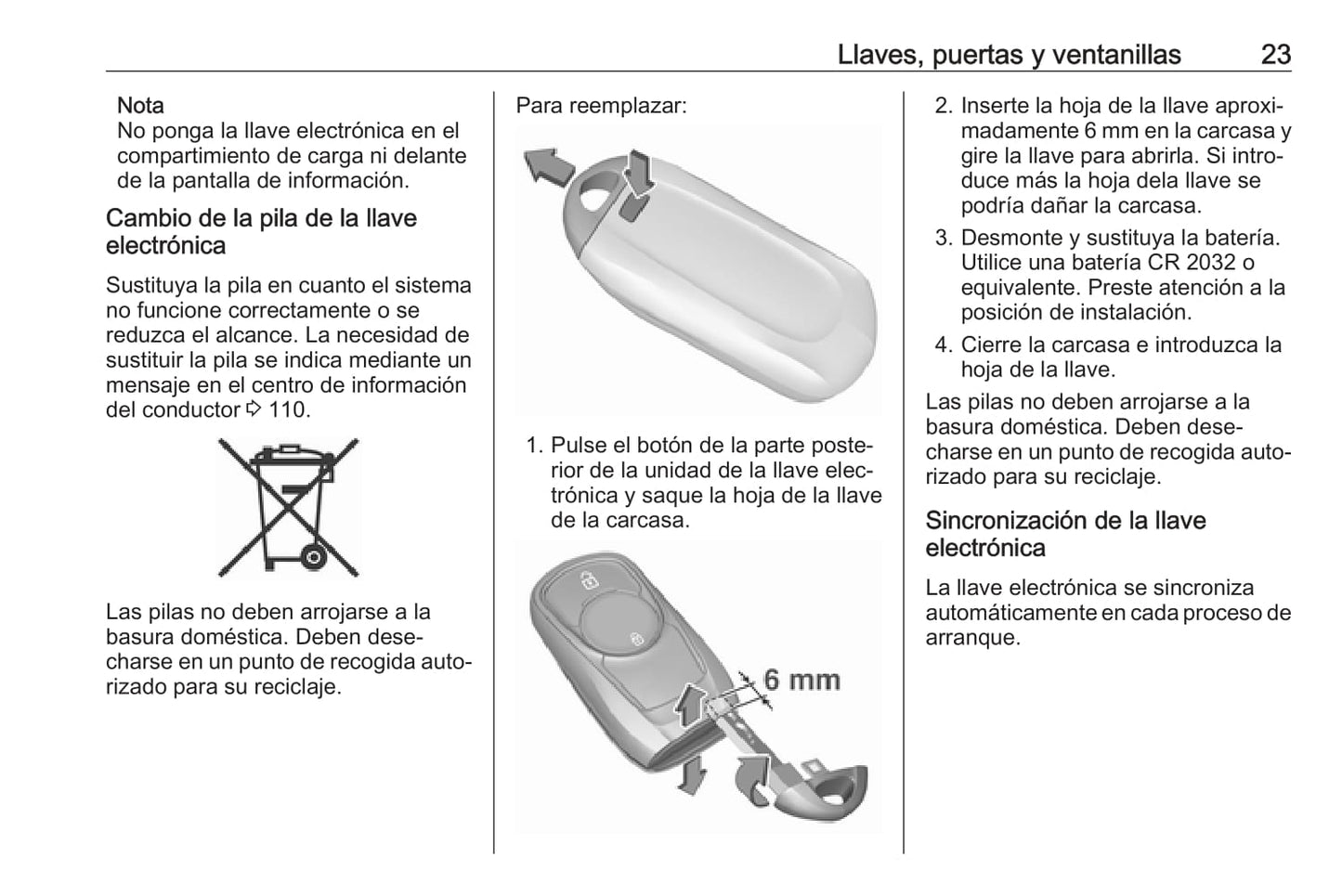 Llaves, puertas y ventanillas 23

Nota
No ponga la llave electrónica en el compartimiento de carga ni delante de la pantalla de información.

Cambio de la pila de la llave electrónica

Sustituya la pila en cuanto el sistema no funcione correctamente o se reduzca el alcance. La necesidad de sustituir la pila se indica mediante un mensaje en el centro de información del conductor ⇨ 110.

Las pilas no deben arrojarse a la basura doméstica. Deben desecharse en un punto de recogida autorizado para su reciclaje.

Para reemplazar:

1. Pulse el botón de la parte posterior de la unidad de la llave electrónica y saque la hoja de la llave de la carcasa.

6 mm

2. Inserte la hoja de la llave aproximadamente 6 mm en la carcasa y gire la llave para abrirla. Si introduce más la hoja dela llave se podría dañar la carcasa.
3. Desmonte y sustituya la batería. Utilice una batería CR 2032 o equivalente. Preste atención a la posición de instalación.
4. Cierre la carcasa e introduzca la hoja de la llave.

Las pilas no deben arrojarse a la basura doméstica. Deben desecharse en un punto de recogida autorizado para su reciclaje.

Sincronización de la llave electrónica

La llave electrónica se sincroniza automáticamente en cada proceso de arranque.