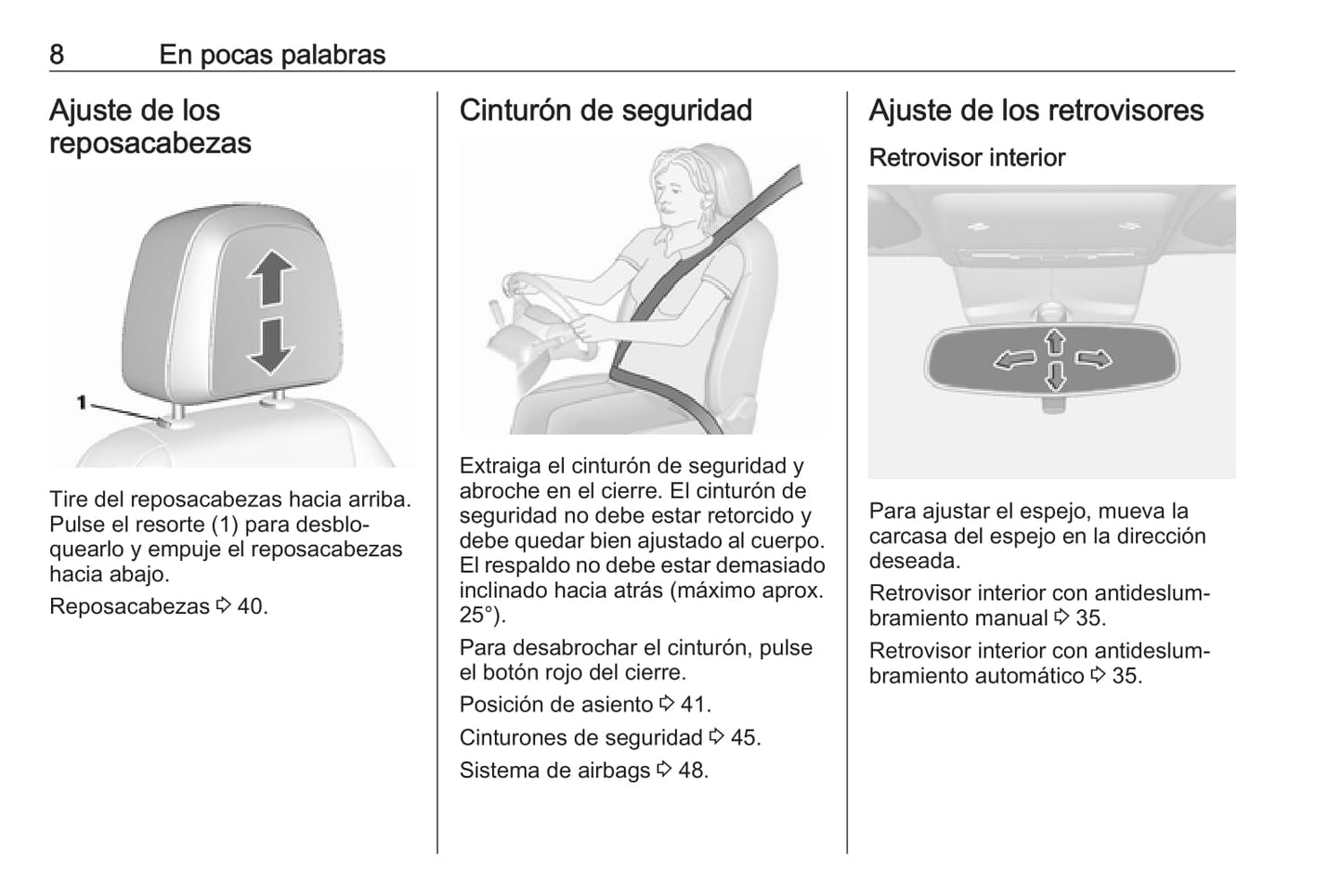 8 En pocas palabras

Ajuste de los reposacabezas

1

Tire del reposacabezas hacia arriba. Pulse el resorte (1) para desbloquearlo y empuje el reposacabezas hacia abajo.

Reposacabezas ⇨ 40.

Cinturón de seguridad

Extraiga el cinturón de seguridad y abroche en el cierre. El cinturón de seguridad no debe estar retorcido y debe quedar bien ajustado al cuerpo. El respaldo no debe estar demasiado inclinado hacia atrás (máximo aprox. 25°).

Para desabrochar el cinturón, pulse el botón rojo del cierre.

Posición de asiento ⇨ 41.

Cinturones de seguridad ⇨ 45.

Sistema de airbags ⇨ 48.

Ajuste de los retrovisores

Retrovisor interior

Para ajustar el espejo, mueva la carcasa del espejo en la dirección deseada.

Retrovisor interior con antideslumbramiento manual ⇨ 35.

Retrovisor interior con antideslumbramiento automático ⇨ 35.