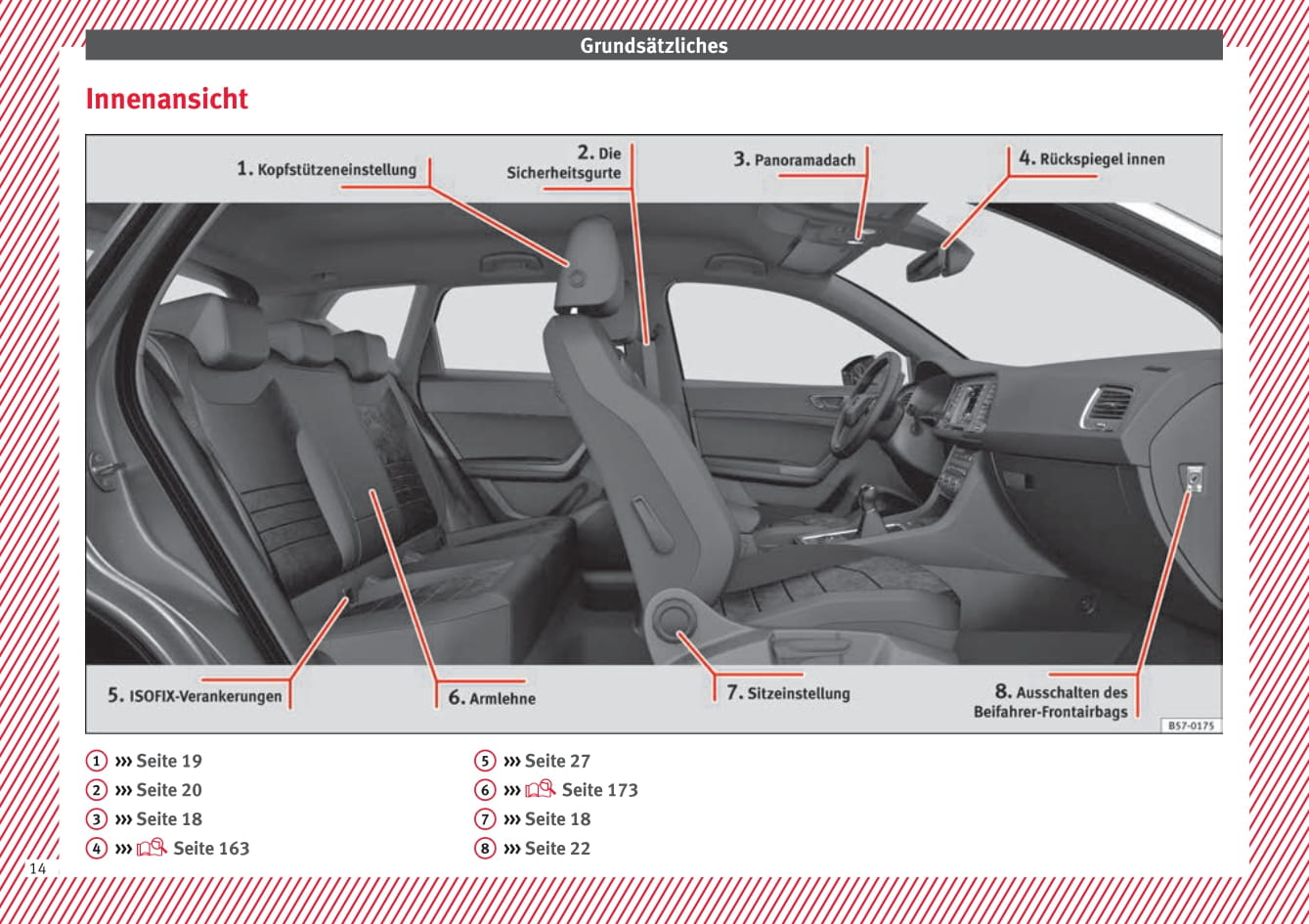 Grundsätzliches

Innenansicht

1. Kopfstützeneinstellung

2. Die Sicherheitsgurte

3. Panoramadach

4. Rückspiegel innen

5. ISOFIX-Verankerungen

6. Armlehne

7. Sitzeinstellung

8. Ausschalten des Beifahrer-Frontairbags

B57-0175

1 ››› Seite 19
2 ››› Seite 20
3 ››› Seite 18
4 ››› Seite 163

5 ››› Seite 27
6 ››› Seite 173
7 ››› Seite 18
8 ››› Seite 22

14