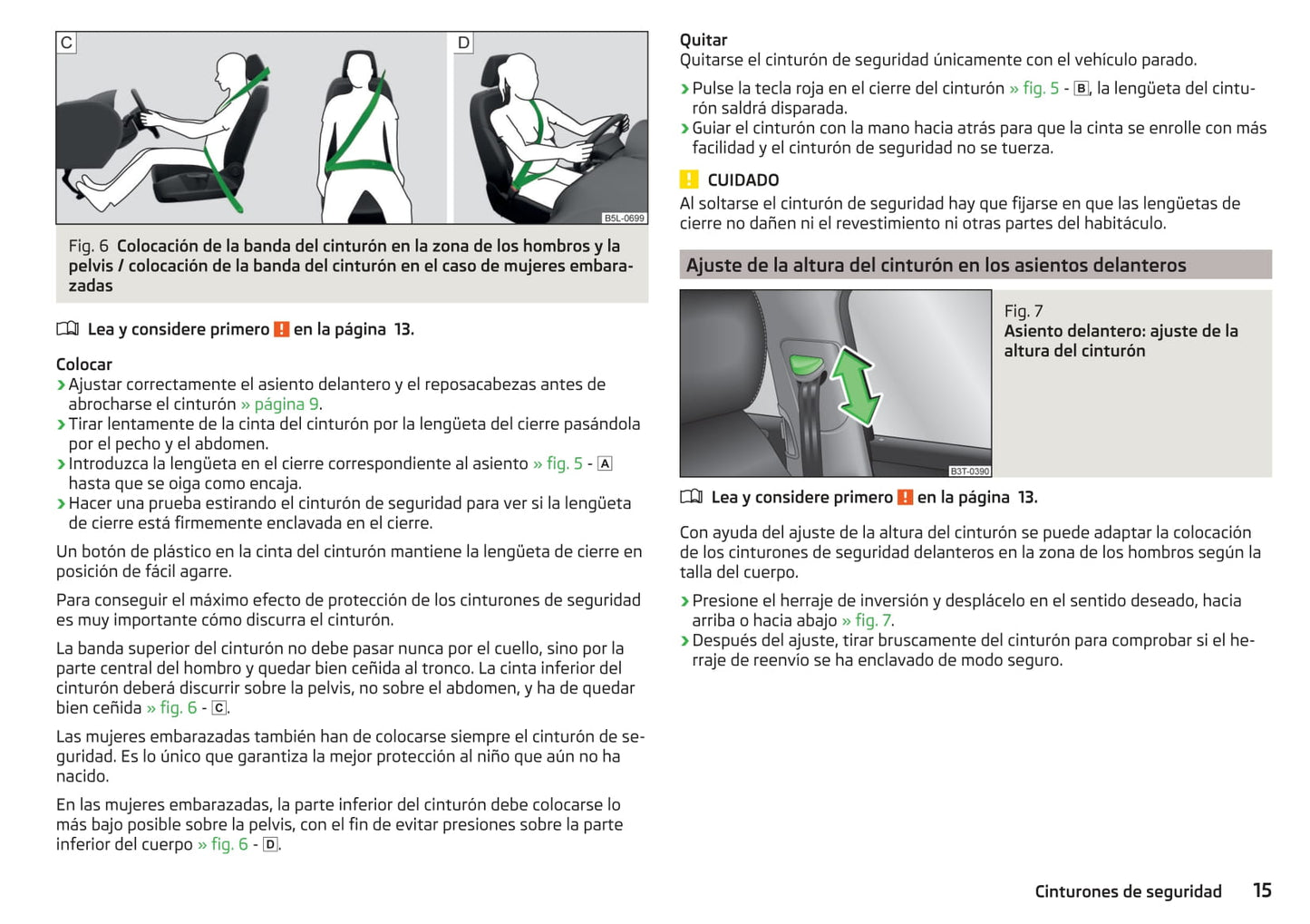 C

D

B5L-0699

Fig. 6 Colocación de la banda del cinturón en la zona de los hombros y la pelvis / colocación de la banda del cinturón en el caso de mujeres embarazadas

Lea y considere primero ! en la página 13.

Colocar
› Ajustar correctamente el asiento delantero y el reposacabezas antes de abrocharse el cinturón » página 9.
› Tirar lentamente de la cinta del cinturón por la lengüeta del cierre pasándola por el pecho y el abdomen.
› Introduzca la lengüeta en el cierre correspondiente al asiento » fig. 5 - A hasta que se oiga como encaja.
› Hacer una prueba estirando el cinturón de seguridad para ver si la lengüeta de cierre está firmemente enclavada en el cierre.

Un botón de plástico en la cinta del cinturón mantiene la lengüeta de cierre en posición de fácil agarre.

Para conseguir el máximo efecto de protección de los cinturones de seguridad es muy importante cómo discurra el cinturón.

La banda superior del cinturón no debe pasar nunca por el cuello, sino por la parte central del hombro y quedar bien ceñida al tronco. La cinta inferior del cinturón deberá discurrir sobre la pelvis, no sobre el abdomen, y ha de quedar bien ceñida » fig. 6 - C.

Las mujeres embarazadas también han de colocarse siempre el cinturón de seguridad. Es lo único que garantiza la mejor protección al niño que aún no ha nacido.

En las mujeres embarazadas, la parte inferior del cinturón debe colocarse lo más bajo posible sobre la pelvis, con el fin de evitar presiones sobre la parte inferior del cuerpo » fig. 6 - D.

Quitar
Quitarse el cinturón de seguridad únicamente con el vehículo parado.
› Pulse la tecla roja en el cierre del cinturón » fig. 5 - B, la lengüeta del cinturón saldrá disparada.
› Guiar el cinturón con la mano hacia atrás para que la cinta se enrolle con más facilidad y el cinturón de seguridad no se tuerza.

! CUIDADO
Al soltarse el cinturón de seguridad hay que fijarse en que las lengüetas de cierre no dañen ni el revestimiento ni otras partes del habitáculo.

Ajuste de la altura del cinturón en los asientos delanteros

B3T-0390

Fig. 7
Asiento delantero: ajuste de la altura del cinturón

Lea y considere primero ! en la página 13.

Con ayuda del ajuste de la altura del cinturón se puede adaptar la colocación de los cinturones de seguridad delanteros en la zona de los hombros según la talla del cuerpo.

› Presione el herraje de inversión y desplácelo en el sentido deseado, hacia arriba o hacia abajo » fig. 7.
› Después del ajuste, tirar bruscamente del cinturón para comprobar si el herraje de reenvío se ha enclavado de modo seguro.

Cinturones de seguridad 15