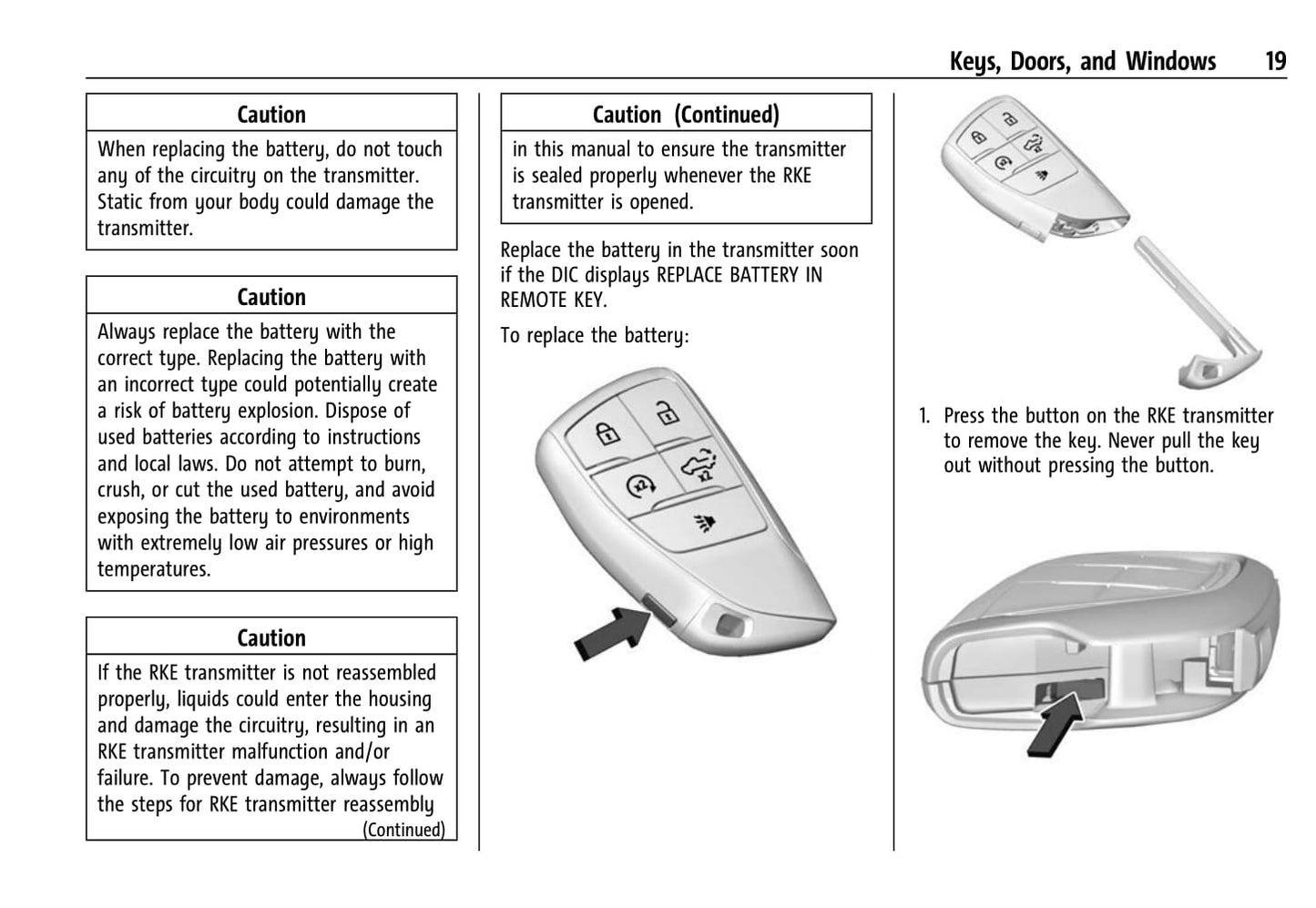 Keys, Doors, and Windows 19

Caution

When replacing the battery, do not touch any of the circuitry on the transmitter. Static from your body could damage the transmitter.

Caution

Always replace the battery with the correct type. Replacing the battery with an incorrect type could potentially create a risk of battery explosion. Dispose of used batteries according to instructions and local laws. Do not attempt to burn, crush, or cut the used battery, and avoid exposing the battery to environments with extremely low air pressures or high temperatures.

Caution

If the RKE transmitter is not reassembled properly, liquids could enter the housing and damage the circuitry, resulting in an RKE transmitter malfunction and/or failure. To prevent damage, always follow the steps for RKE transmitter reassembly

(Continued)

Caution (Continued)

in this manual to ensure the transmitter is sealed properly whenever the RKE transmitter is opened.

Replace the battery in the transmitter soon if the DIC displays REPLACE BATTERY IN REMOTE KEY.

To replace the battery:

1. Press the button on the RKE transmitter to remove the key. Never pull the key out without pressing the button.