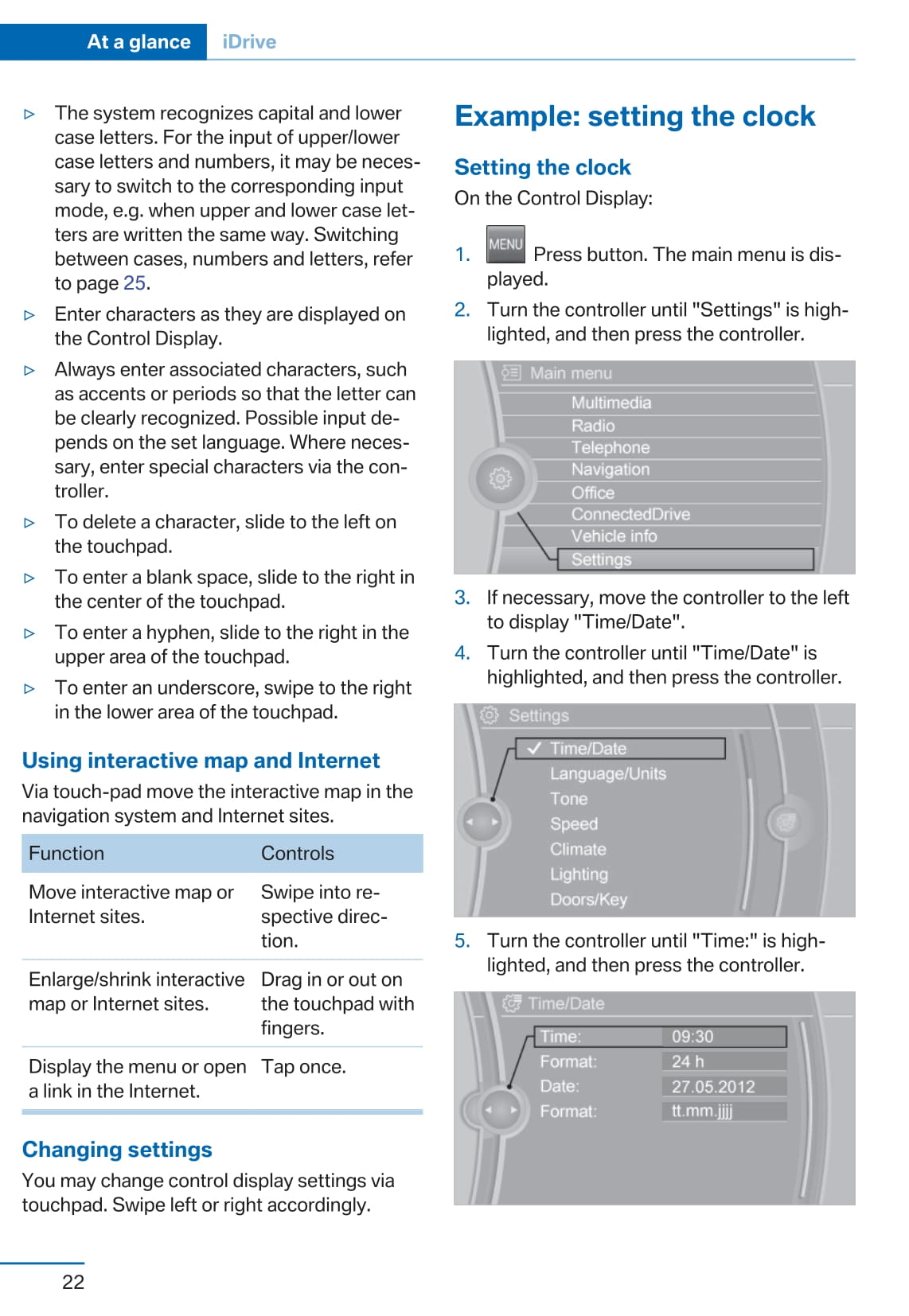 At a glance iDrive

▷ The system recognizes capital and lower case letters. For the input of upper/lower case letters and numbers, it may be necessary to switch to the corresponding input mode, e.g. when upper and lower case letters are written the same way. Switching between cases, numbers and letters, refer to page 25.

▷ Enter characters as they are displayed on the Control Display.

▷ Always enter associated characters, such as accents or periods so that the letter can be clearly recognized. Possible input depends on the set language. Where necessary, enter special characters via the controller.

▷ To delete a character, slide to the left on the touchpad.

▷ To enter a blank space, slide to the right in the center of the touchpad.

▷ To enter a hyphen, slide to the right in the upper area of the touchpad.

▷ To enter an underscore, swipe to the right in the lower area of the touchpad.

Using interactive map and Internet

Via touch-pad move the interactive map in the navigation system and Internet sites.

| Function | Controls |
|---|---|
| Move interactive map or Internet sites. | Swipe into respective direction. |
| Enlarge/shrink interactive map or Internet sites. | Drag in or out on the touchpad with fingers. |
| Display the menu or open a link in the Internet. | Tap once. |

Changing settings

You may change control display settings via touchpad. Swipe left or right accordingly.

Example: setting the clock

Setting the clock

On the Control Display:

1. MENU Press button. The main menu is displayed.

2. Turn the controller until "Settings" is highlighted, and then press the controller.

Main menu
Multimedia
Radio
Telephone
Navigation
Office
ConnectedDrive
Vehicle info
Settings

3. If necessary, move the controller to the left to display "Time/Date".

4. Turn the controller until "Time/Date" is highlighted, and then press the controller.

Settings
Time/Date
Language/Units
Tone
Speed
Climate
Lighting
Doors/Key

5. Turn the controller until "Time:" is highlighted, and then press the controller.

Time/Date
Time: 09:30
Format: 24 h
Date: 27.05.2012
Format: tt.mm.jjjj

22