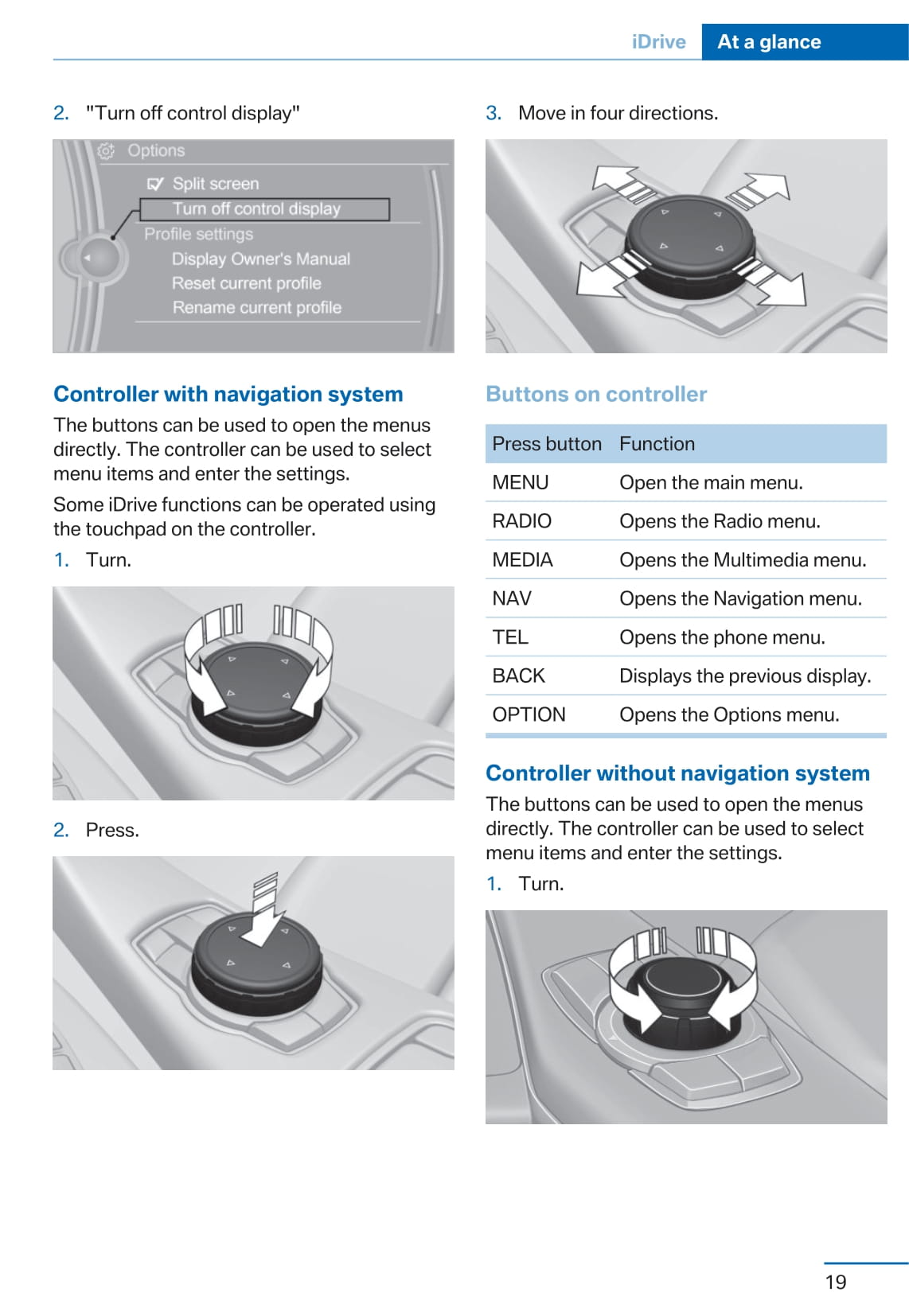 iDrive At a glance

2. "Turn off control display"

Options
Split screen
Turn off control display
Profile settings
Display Owner's Manual
Reset current profile
Rename current profile

Controller with navigation system

The buttons can be used to open the menus directly. The controller can be used to select menu items and enter the settings.

Some iDrive functions can be operated using the touchpad on the controller.

1. Turn.

2. Press.

3. Move in four directions.

Buttons on controller

| Press button | Function |
|---|---|
| MENU | Open the main menu. |
| RADIO | Opens the Radio menu. |
| MEDIA | Opens the Multimedia menu. |
| NAV | Opens the Navigation menu. |
| TEL | Opens the phone menu. |
| BACK | Displays the previous display. |
| OPTION | Opens the Options menu. |

Controller without navigation system

The buttons can be used to open the menus directly. The controller can be used to select menu items and enter the settings.

1. Turn.

19