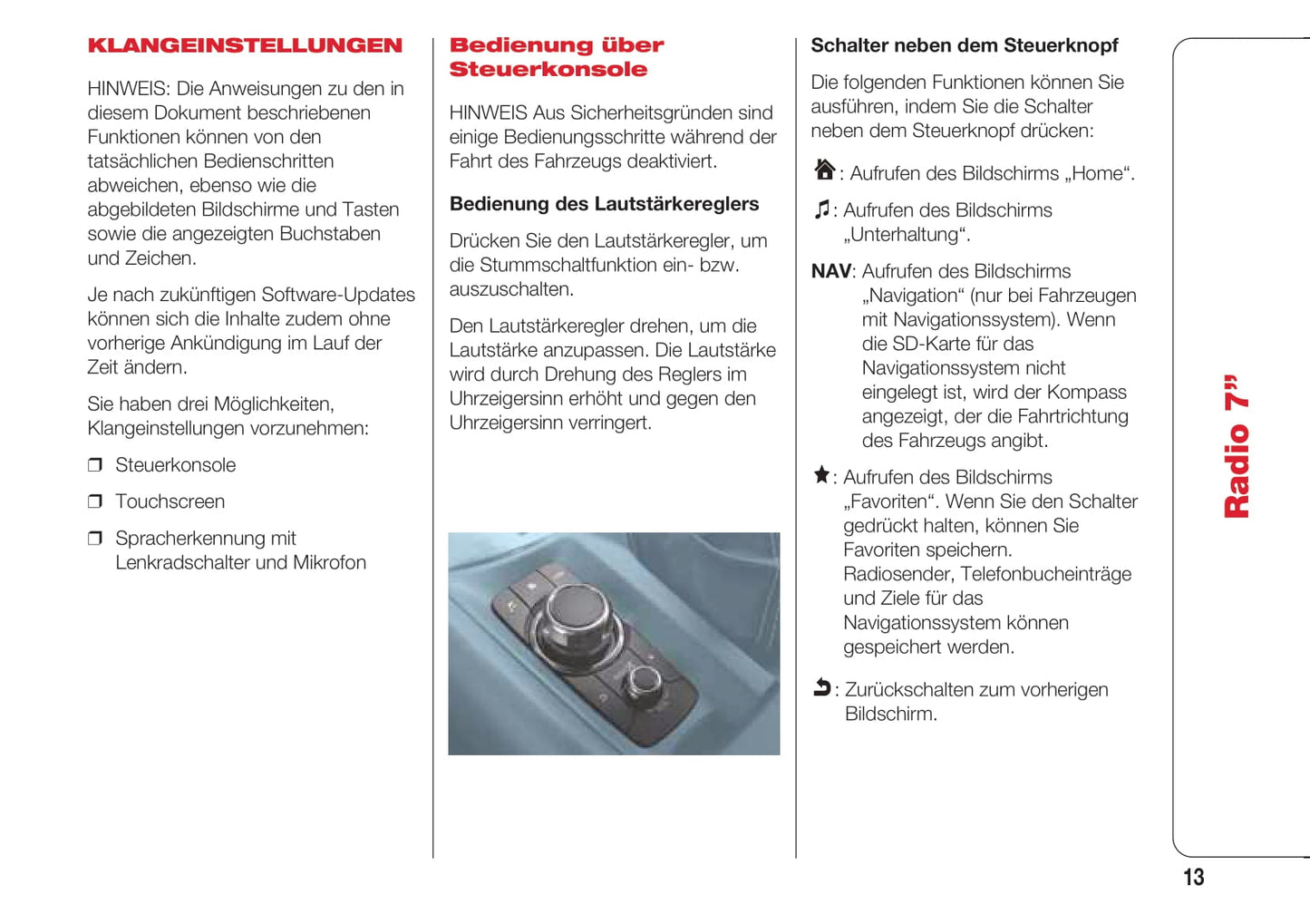 KLANGEINSTELLUNGEN

HINWEIS: Die Anweisungen zu den in diesem Dokument beschriebenen Funktionen können von den tatsächlichen Bedienschritten abweichen, ebenso wie die abgebildeten Bildschirme und Tasten sowie die angezeigten Buchstaben und Zeichen.

Je nach zukünftigen Software-Updates können sich die Inhalte zudem ohne vorherige Ankündigung im Lauf der Zeit ändern.

Sie haben drei Möglichkeiten, Klangeinstellungen vorzunehmen:

❒ Steuerkonsole

❒ Touchscreen

❒ Spracherkennung mit Lenkradschalter und Mikrofon

Bedienung über Steuerkonsole

HINWEIS Aus Sicherheitsgründen sind einige Bedienungsschritte während der Fahrt des Fahrzeugs deaktiviert.

Bedienung des Lautstärkereglers

Drücken Sie den Lautstärkeregler, um die Stummschaltfunktion ein- bzw. auszuschalten.

Den Lautstärkeregler drehen, um die Lautstärke anzupassen. Die Lautstärke wird durch Drehung des Reglers im Uhrzeigersinn erhöht und gegen den Uhrzeigersinn verringert.

Schalter neben dem Steuerknopf

Die folgenden Funktionen können Sie ausführen, indem Sie die Schalter neben dem Steuerknopf drücken:

: Aufrufen des Bildschirms „Home“.

: Aufrufen des Bildschirms „Unterhaltung“.

NAV: Aufrufen des Bildschirms „Navigation“ (nur bei Fahrzeugen mit Navigationssystem). Wenn die SD-Karte für das Navigationssystem nicht eingelegt ist, wird der Kompass angezeigt, der die Fahrtrichtung des Fahrzeugs angibt.

: Aufrufen des Bildschirms „Favoriten“. Wenn Sie den Schalter gedrückt halten, können Sie Favoriten speichern. Radiosender, Telefonbucheinträge und Ziele für das Navigationssystem können gespeichert werden.

: Zurückschalten zum vorherigen Bildschirm.

Radio 7”

13